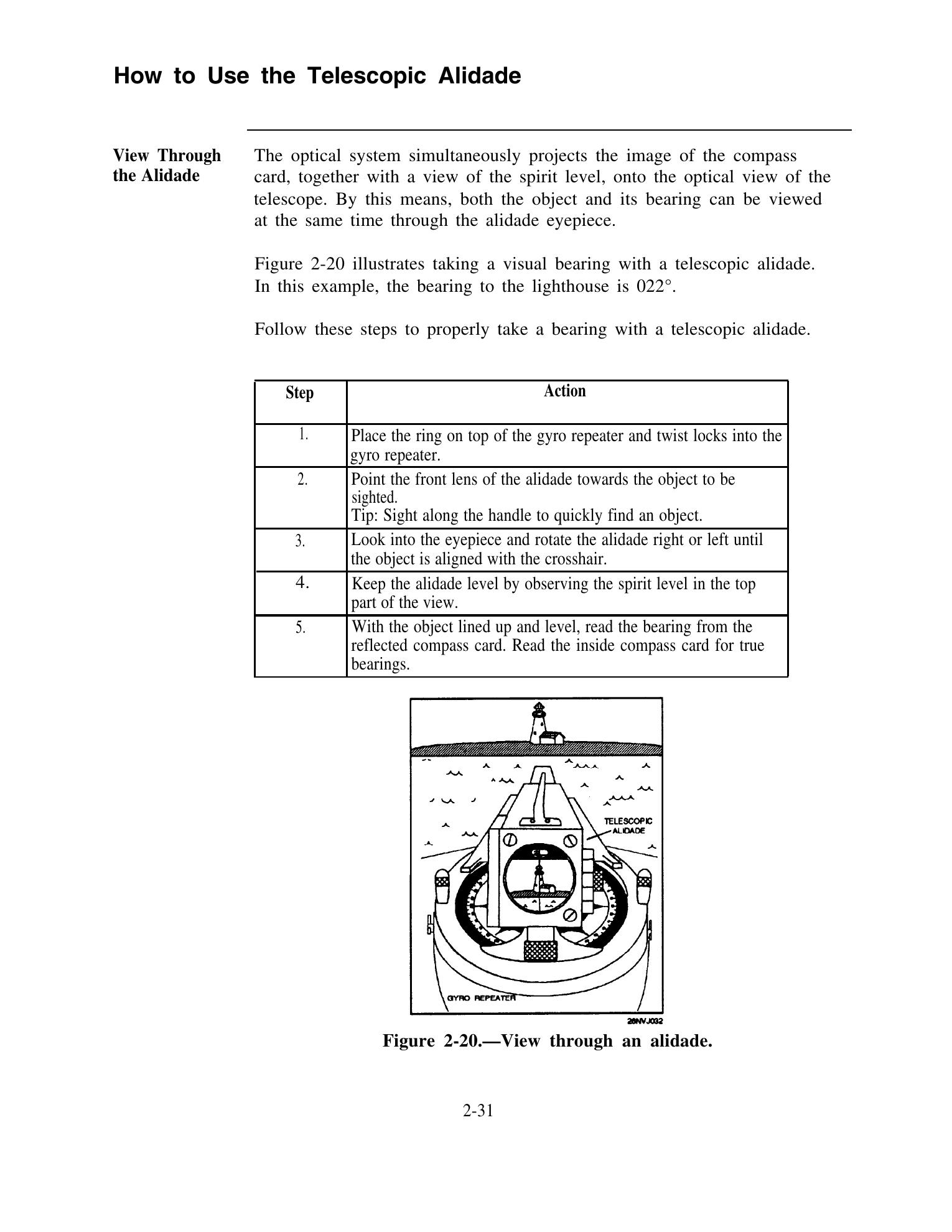 How to Use the Telescopic Alidade

View Through the Alidade

The optical system simultaneously projects the image of the compass card, together with a view of the spirit level, onto the optical view of the telescope. By this means, both the object and its bearing can be viewed at the same time through the alidade eyepiece.

Figure 2-20 illustrates taking a visual bearing with a telescopic alidade. In this example, the bearing to the lighthouse is 022°.

Follow these steps to properly take a bearing with a telescopic alidade.

| Step | Action |
|---|---|
| 1. | Place the ring on top of the gyro repeater and twist locks into the gyro repeater. |
| 2. | Point the front lens of the alidade towards the object to be sighted. Tip: Sight along the handle to quickly find an object. |
| 3. | Look into the eyepiece and rotate the alidade right or left until the object is aligned with the crosshair. |
| 4. | Keep the alidade level by observing the spirit level in the top part of the view. |
| 5. | With the object lined up and level, read the bearing from the reflected compass card. Read the inside compass card for true bearings. |

TELESCOPIC ALIDADE

GYRO REPEATER

26NVJ032

Figure 2-20.—View through an alidade.

2-31