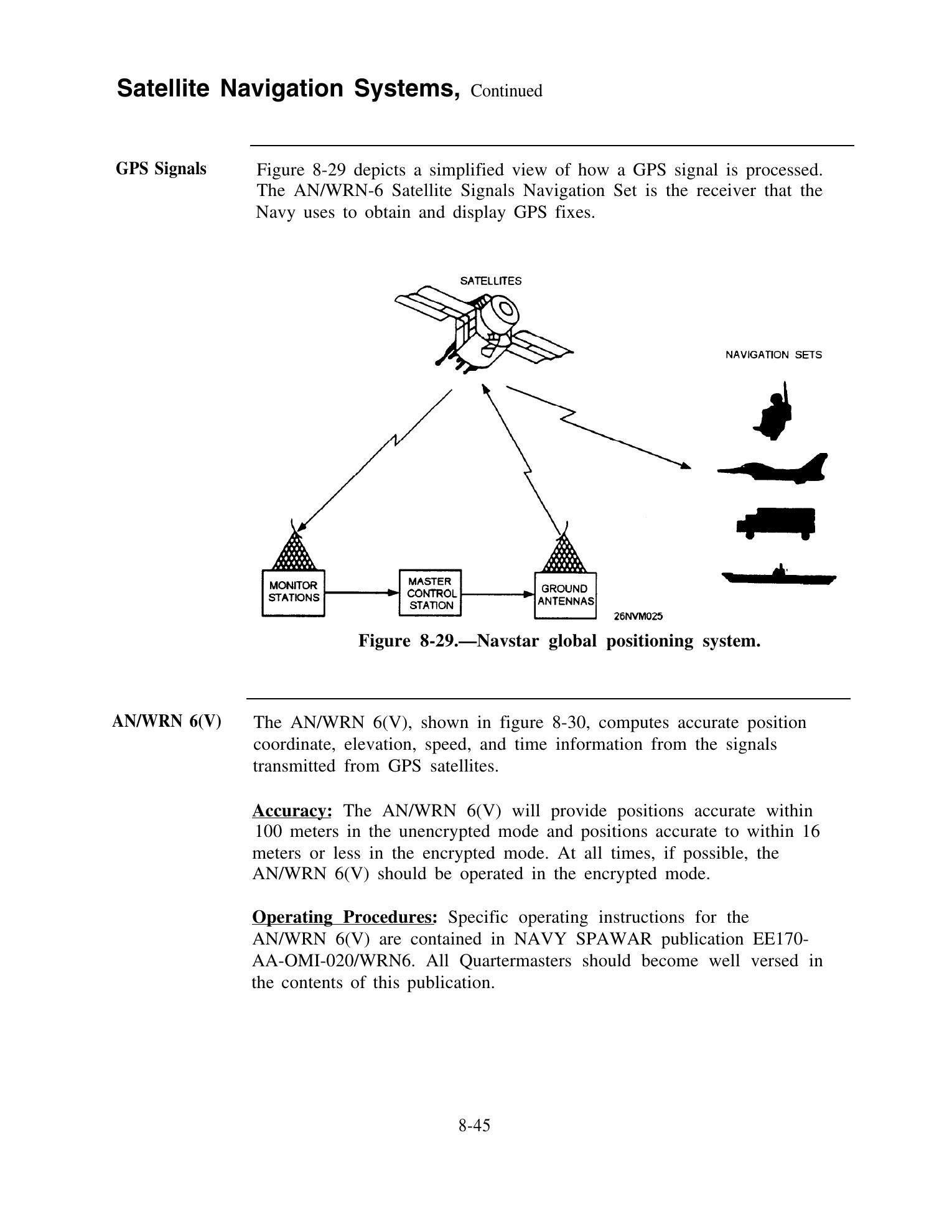 Satellite Navigation Systems, Continued

GPS Signals

Figure 8-29 depicts a simplified view of how a GPS signal is processed. The AN/WRN-6 Satellite Signals Navigation Set is the receiver that the Navy uses to obtain and display GPS fixes.

SATELLITES

NAVIGATION SETS

MONITOR STATIONS

MASTER CONTROL STATION

GROUND ANTENNAS

26NVM025

Figure 8-29.—Navstar global positioning system.

AN/WRN 6(V)

The AN/WRN 6(V), shown in figure 8-30, computes accurate position coordinate, elevation, speed, and time information from the signals transmitted from GPS satellites.

Accuracy: The AN/WRN 6(V) will provide positions accurate within 100 meters in the unencrypted mode and positions accurate to within 16 meters or less in the encrypted mode. At all times, if possible, the AN/WRN 6(V) should be operated in the encrypted mode.

Operating Procedures: Specific operating instructions for the AN/WRN 6(V) are contained in NAVY SPAWAR publication EE170-AA-OMI-020/WRN6. All Quartermasters should become well versed in the contents of this publication.

8-45