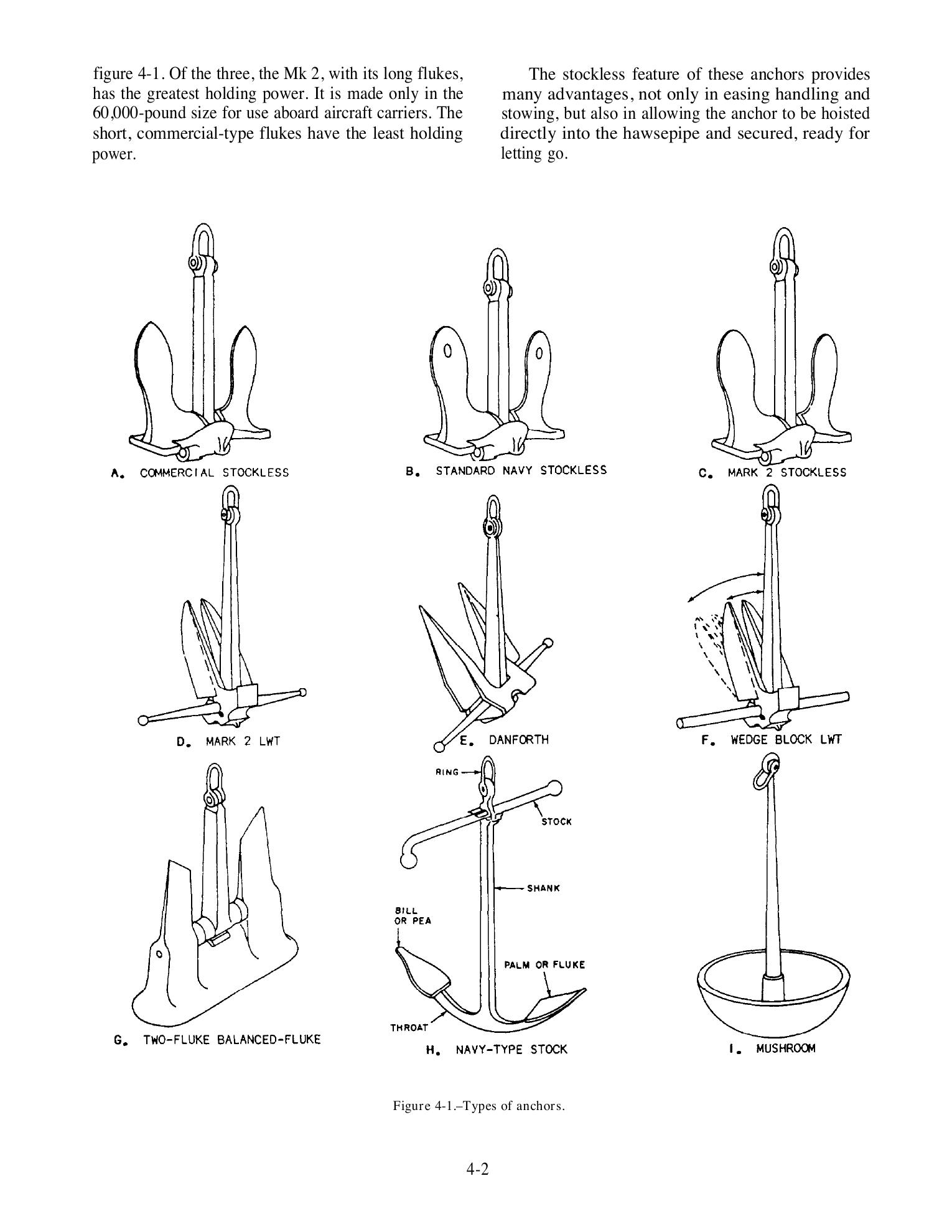 figure 4-1. Of the three, the Mk 2, with its long flukes, has the greatest holding power. It is made only in the 60,000-pound size for use aboard aircraft carriers. The short, commercial-type flukes have the least holding power.

The stockless feature of these anchors provides many advantages, not only in easing handling and stowing, but also in allowing the anchor to be hoisted directly into the hawsepipe and secured, ready for letting go.

A. COMMERCIAL STOCKLESS

B. STANDARD NAVY STOCKLESS

C. MARK 2 STOCKLESS

D. MARK 2 LWT

E. DANFORTH

F. WEDGE BLOCK LWT

G. TWO-FLUKE BALANCED-FLUKE

RING

STOCK

SHANK

BILL OR PEA

PALM OR FLUKE

THROAT

H. NAVY-TYPE STOCK

I. MUSHROOM

Figure 4-1.–Types of anchors.

4-2