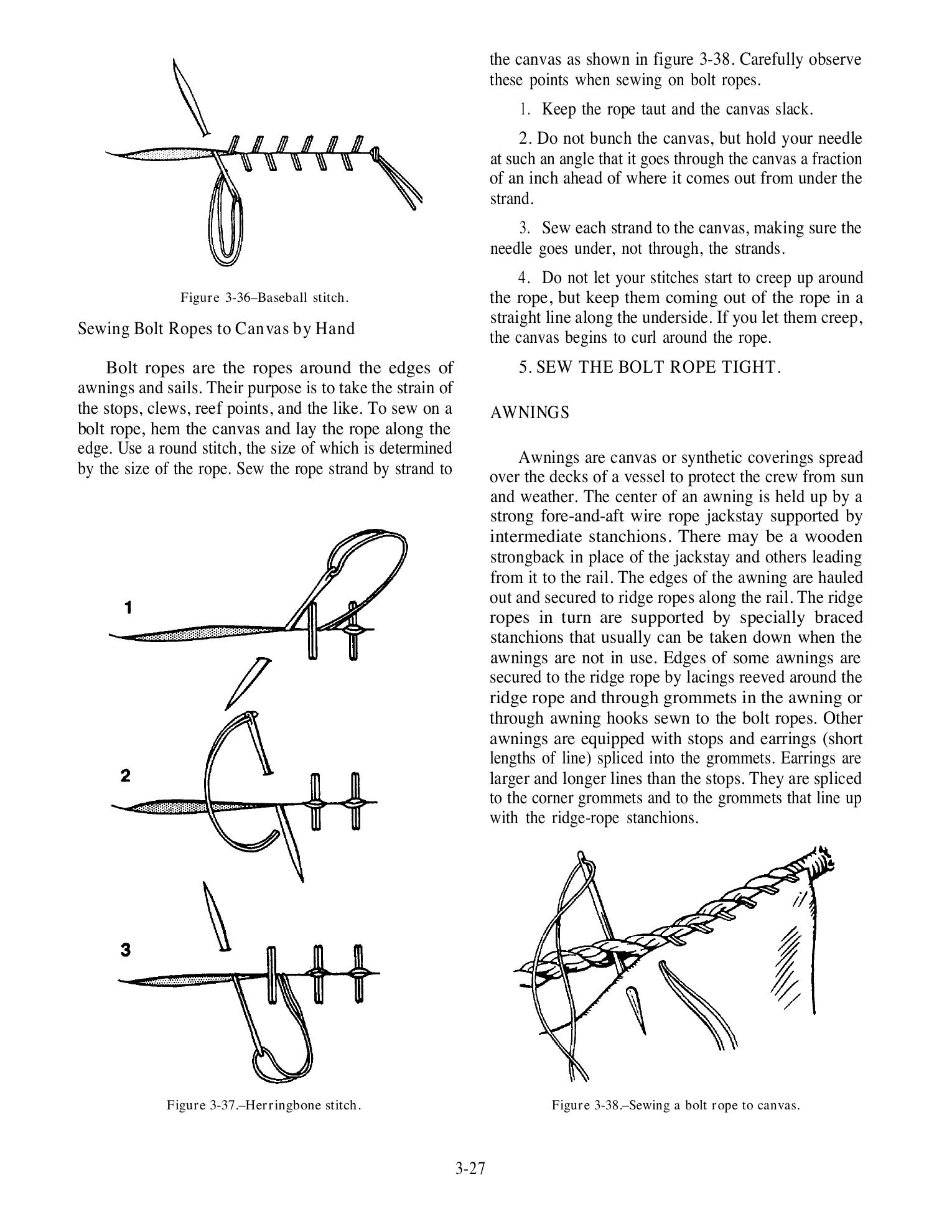 Figure 3-36–Baseball stitch.

Sewing Bolt Ropes to Canvas by Hand

Bolt ropes are the ropes around the edges of awnings and sails. Their purpose is to take the strain of the stops, clews, reef points, and the like. To sew on a bolt rope, hem the canvas and lay the rope along the edge. Use a round stitch, the size of which is determined by the size of the rope. Sew the rope strand by strand to

1

2

3

Figure 3-37.–Herringbone stitch.

the canvas as shown in figure 3-38. Carefully observe these points when sewing on bolt ropes.

1. Keep the rope taut and the canvas slack.

2. Do not bunch the canvas, but hold your needle at such an angle that it goes through the canvas a fraction of an inch ahead of where it comes out from under the strand.

3. Sew each strand to the canvas, making sure the needle goes under, not through, the strands.

4. Do not let your stitches start to creep up around the rope, but keep them coming out of the rope in a straight line along the underside. If you let them creep, the canvas begins to curl around the rope.

5. SEW THE BOLT ROPE TIGHT.

AWNINGS

Awnings are canvas or synthetic coverings spread over the decks of a vessel to protect the crew from sun and weather. The center of an awning is held up by a strong fore-and-aft wire rope jackstay supported by intermediate stanchions. There may be a wooden strongback in place of the jackstay and others leading from it to the rail. The edges of the awning are hauled out and secured to ridge ropes along the rail. The ridge ropes in turn are supported by specially braced stanchions that usually can be taken down when the awnings are not in use. Edges of some awnings are secured to the ridge rope by lacings reeved around the ridge rope and through grommets in the awning or through awning hooks sewn to the bolt ropes. Other awnings are equipped with stops and earrings (short lengths of line) spliced into the grommets. Earrings are larger and longer lines than the stops. They are spliced to the corner grommets and to the grommets that line up with the ridge-rope stanchions.

Figure 3-38.–Sewing a bolt rope to canvas.

3-27