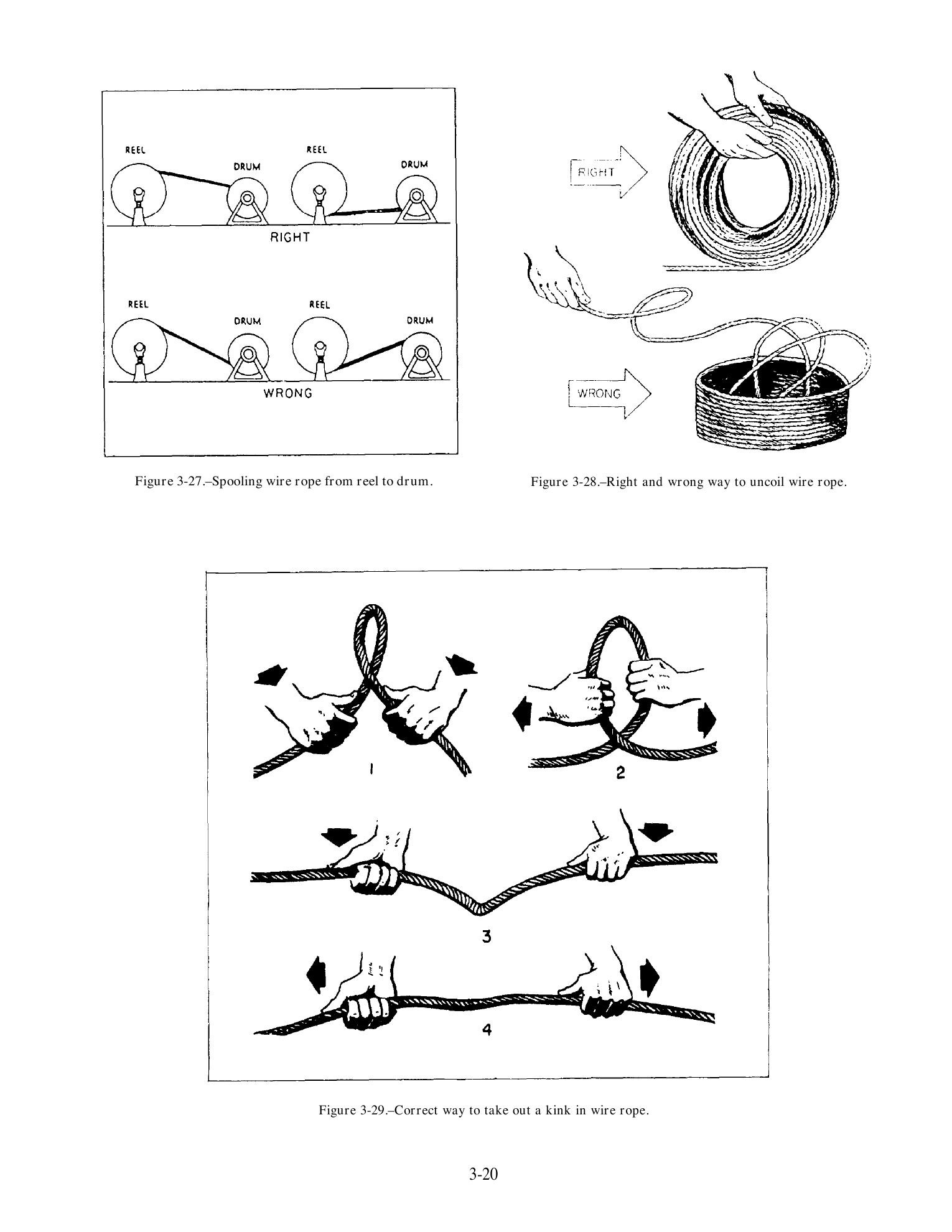 REEL
DRUM
REEL
DRUM
RIGHT
REEL
DRUM
REEL
DRUM
WRONG

Figure 3-27.–Spooling wire rope from reel to drum.

RIGHT
WRONG

Figure 3-28.–Right and wrong way to uncoil wire rope.

1
2
3
4

Figure 3-29.–Correct way to take out a kink in wire rope.

3-20