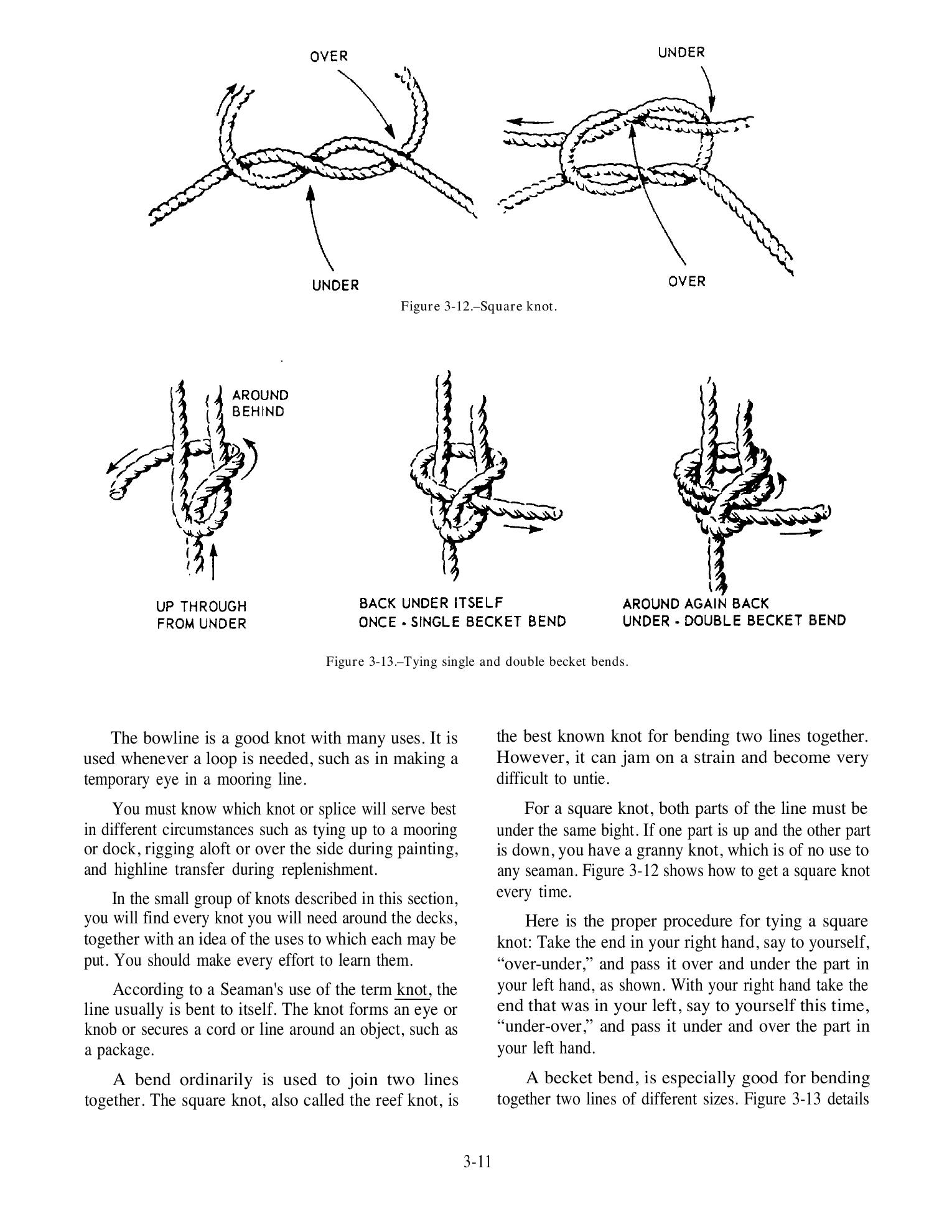 OVER

UNDER

UNDER

OVER

Figure 3-12.–Square knot.

AROUND BEHIND

UP THROUGH FROM UNDER

BACK UNDER ITSELF ONCE - SINGLE BECKET BEND

AROUND AGAIN BACK UNDER - DOUBLE BECKET BEND

Figure 3-13.–Tying single and double becket bends.

The bowline is a good knot with many uses. It is used whenever a loop is needed, such as in making a temporary eye in a mooring line.

You must know which knot or splice will serve best in different circumstances such as tying up to a mooring or dock, rigging aloft or over the side during painting, and highline transfer during replenishment.

In the small group of knots described in this section, you will find every knot you will need around the decks, together with an idea of the uses to which each may be put. You should make every effort to learn them.

According to a Seaman's use of the term knot, the line usually is bent to itself. The knot forms an eye or knob or secures a cord or line around an object, such as a package.

A bend ordinarily is used to join two lines together. The square knot, also called the reef knot, is the best known knot for bending two lines together. However, it can jam on a strain and become very difficult to untie.

For a square knot, both parts of the line must be under the same bight. If one part is up and the other part is down, you have a granny knot, which is of no use to any seaman. Figure 3-12 shows how to get a square knot every time.

Here is the proper procedure for tying a square knot: Take the end in your right hand, say to yourself, “over-under,” and pass it over and under the part in your left hand, as shown. With your right hand take the end that was in your left, say to yourself this time, “under-over,” and pass it under and over the part in your left hand.

A becket bend, is especially good for bending together two lines of different sizes. Figure 3-13 details

3-11