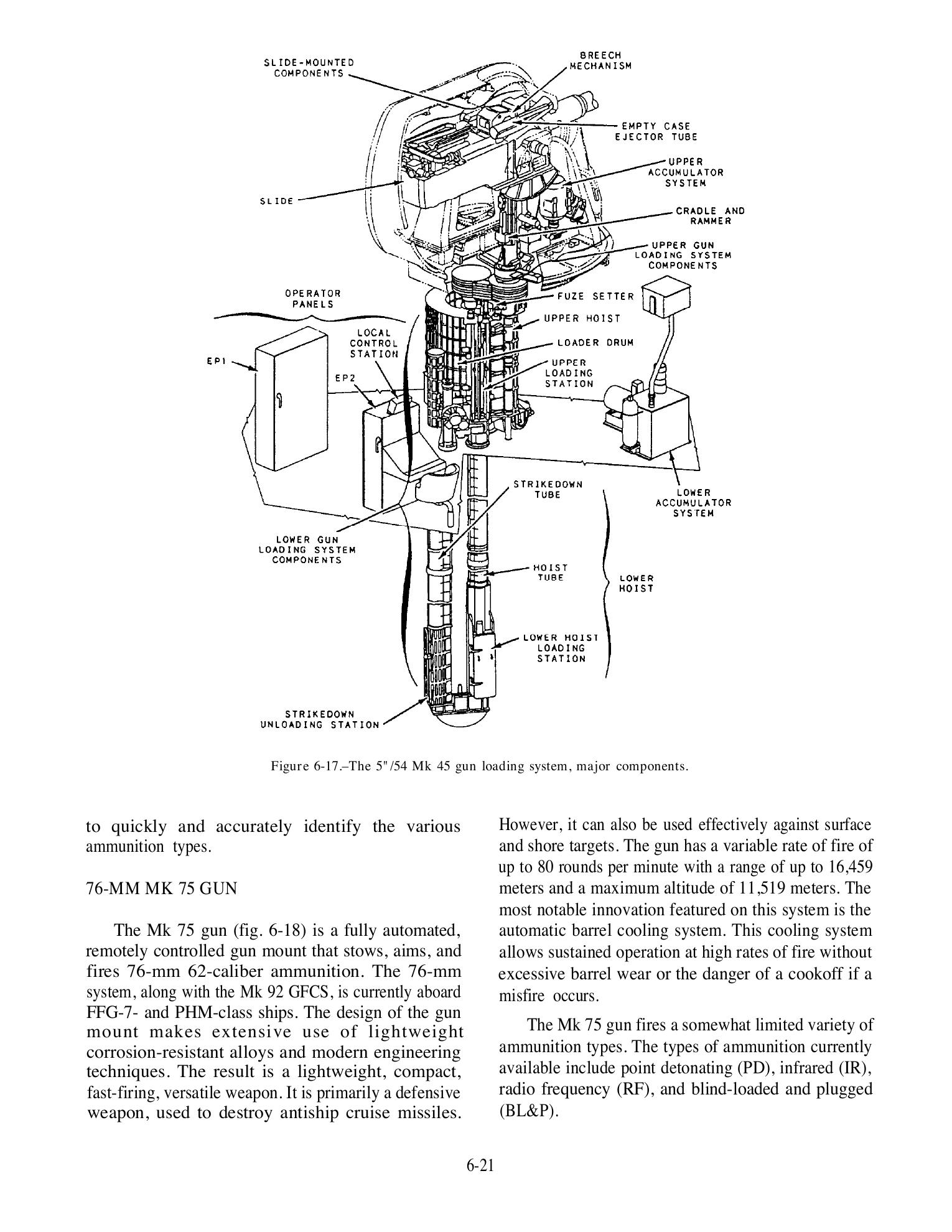 SLIDE-MOUNTED COMPONENTS

BREECH MECHANISM

EMPTY CASE EJECTOR TUBE

UPPER ACCUMULATOR SYSTEM

SLIDE

CRADLE AND RAMMER

UPPER GUN LOADING SYSTEM COMPONENTS

OPERATOR PANELS

FUZE SETTER

UPPER HOIST

LOCAL CONTROL STATION

LOADER DRUM

EP1

EP2

UPPER LOADING STATION

STRIKEDOWN TUBE

LOWER ACCUMULATOR SYSTEM

LOWER GUN LOADING SYSTEM COMPONENTS

HOIST TUBE

LOWER HOIST

LOWER HOIST LOADING STATION

STRIKEDOWN UNLOADING STATION

Figure 6-17.–The 5"/54 Mk 45 gun loading system, major components.

to quickly and accurately identify the various ammunition types.

76-MM MK 75 GUN

The Mk 75 gun (fig. 6-18) is a fully automated, remotely controlled gun mount that stows, aims, and fires 76-mm 62-caliber ammunition. The 76-mm system, along with the Mk 92 GFCS, is currently aboard FFG-7- and PHM-class ships. The design of the gun mount makes extensive use of lightweight corrosion-resistant alloys and modern engineering techniques. The result is a lightweight, compact, fast-firing, versatile weapon. It is primarily a defensive weapon, used to destroy antiship cruise missiles. However, it can also be used effectively against surface and shore targets. The gun has a variable rate of fire of up to 80 rounds per minute with a range of up to 16,459 meters and a maximum altitude of 11,519 meters. The most notable innovation featured on this system is the automatic barrel cooling system. This cooling system allows sustained operation at high rates of fire without excessive barrel wear or the danger of a cookoff if a misfire occurs.

The Mk 75 gun fires a somewhat limited variety of ammunition types. The types of ammunition currently available include point detonating (PD), infrared (IR), radio frequency (RF), and blind-loaded and plugged (BL&P).

6-21