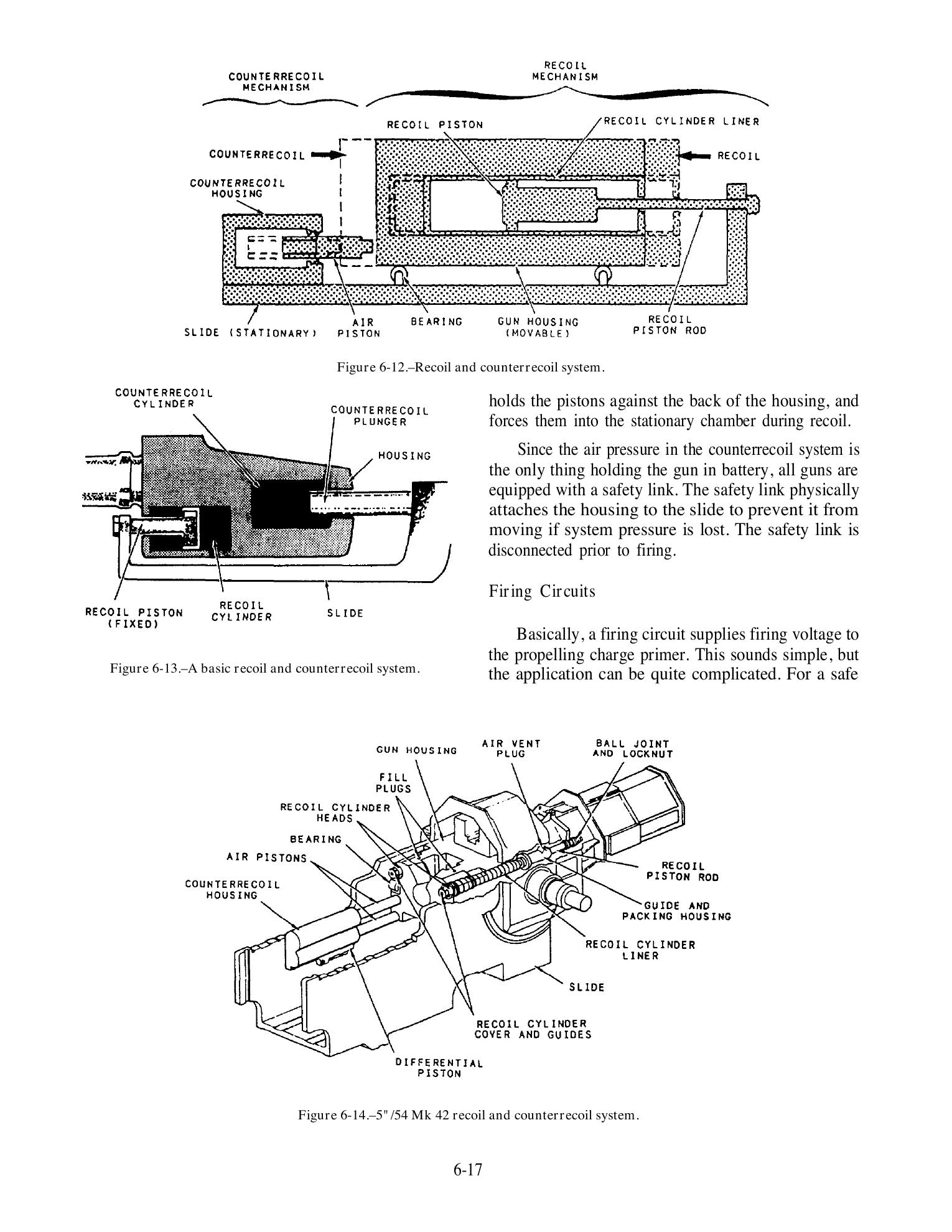 COUNTERRECOIL MECHANISM

RECOIL MECHANISM

RECOIL PISTON

RECOIL CYLINDER LINER

COUNTERRECOIL

RECOIL

COUNTERRECOIL HOUSING

SLIDE (STATIONARY)

AIR PISTON

BEARING

GUN HOUSING (MOVABLE)

RECOIL PISTON ROD

Figure 6-12.–Recoil and counterrecoil system.

COUNTERRECOIL CYLINDER

COUNTERRECOIL PLUNGER

HOUSING

RECOIL PISTON (FIXED)

RECOIL CYLINDER

SLIDE

Figure 6-13.–A basic recoil and counterrecoil system.

holds the pistons against the back of the housing, and forces them into the stationary chamber during recoil.

Since the air pressure in the counterrecoil system is the only thing holding the gun in battery, all guns are equipped with a safety link. The safety link physically attaches the housing to the slide to prevent it from moving if system pressure is lost. The safety link is disconnected prior to firing.

Firing Circuits

Basically, a firing circuit supplies firing voltage to the propelling charge primer. This sounds simple, but the application can be quite complicated. For a safe

GUN HOUSING

AIR VENT PLUG

BALL JOINT AND LOCKNUT

FILL PLUGS

RECOIL CYLINDER HEADS

BEARING

AIR PISTONS

COUNTERRECOIL HOUSING

RECOIL PISTON ROD

GUIDE AND PACKING HOUSING

RECOIL CYLINDER LINER

SLIDE

RECOIL CYLINDER COVER AND GUIDES

DIFFERENTIAL PISTON

Figure 6-14.–5"/54 Mk 42 recoil and counterrecoil system.

6-17