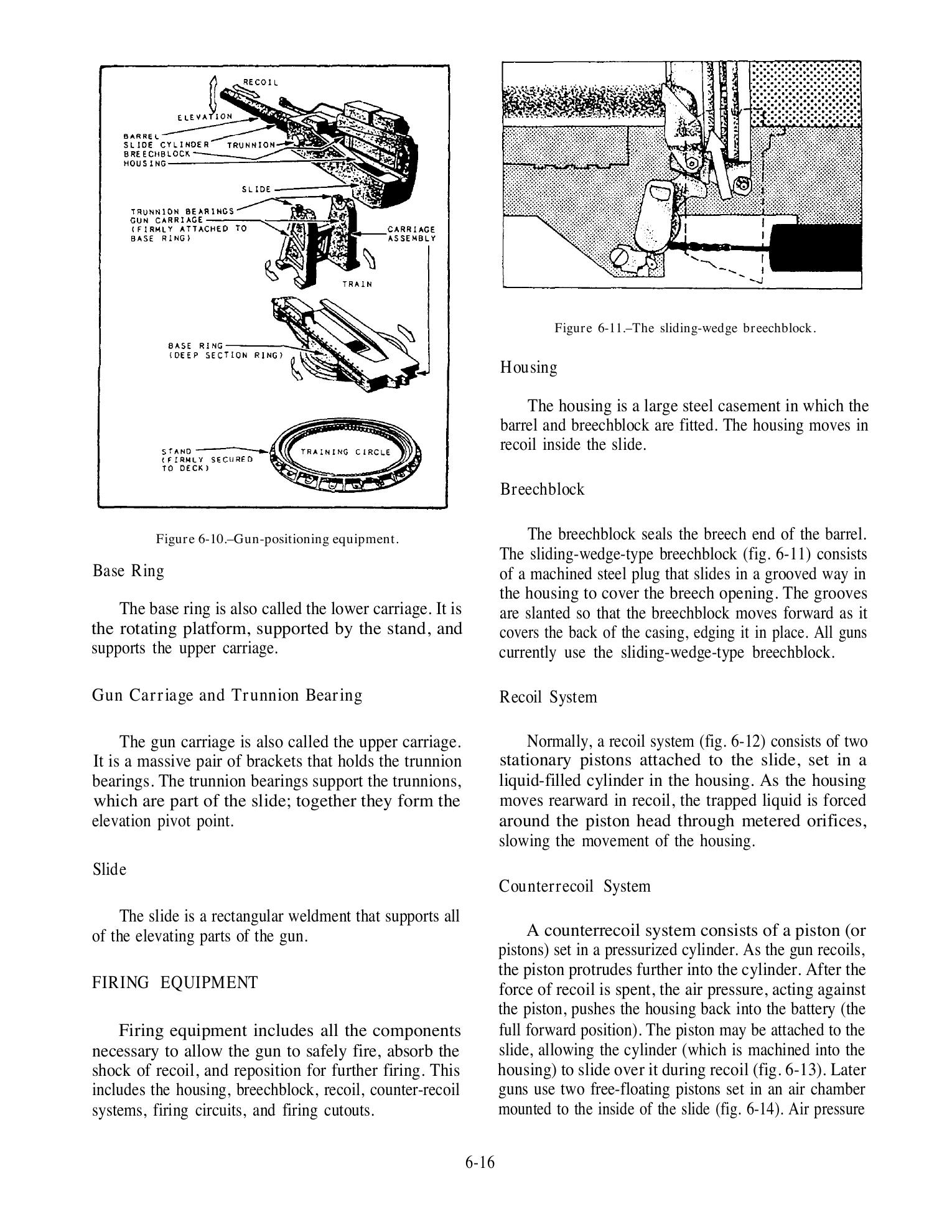 RECOIL
ELEVATION
BARREL
SLIDE CYLINDER
TRUNNION
BREECHBLOCK
HOUSING
SLIDE
TRUNNION BEARINGS
GUN CARRIAGE
(FIRMLY ATTACHED TO BASE RING)
CARRIAGE ASSEMBLY
TRAIN
BASE RING
(DEEP SECTION RING)
STAND
(FIRMLY SECURED TO DECK)
TRAINING CIRCLE

Figure 6-10.–Gun-positioning equipment.

Base Ring

The base ring is also called the lower carriage. It is the rotating platform, supported by the stand, and supports the upper carriage.

Gun Carriage and Trunnion Bearing

The gun carriage is also called the upper carriage. It is a massive pair of brackets that holds the trunnion bearings. The trunnion bearings support the trunnions, which are part of the slide; together they form the elevation pivot point.

Slide

The slide is a rectangular weldment that supports all of the elevating parts of the gun.

FIRING EQUIPMENT

Firing equipment includes all the components necessary to allow the gun to safely fire, absorb the shock of recoil, and reposition for further firing. This includes the housing, breechblock, recoil, counter-recoil systems, firing circuits, and firing cutouts.

Figure 6-11.–The sliding-wedge breechblock.

Housing

The housing is a large steel casement in which the barrel and breechblock are fitted. The housing moves in recoil inside the slide.

Breechblock

The breechblock seals the breech end of the barrel. The sliding-wedge-type breechblock (fig. 6-11) consists of a machined steel plug that slides in a grooved way in the housing to cover the breech opening. The grooves are slanted so that the breechblock moves forward as it covers the back of the casing, edging it in place. All guns currently use the sliding-wedge-type breechblock.

Recoil System

Normally, a recoil system (fig. 6-12) consists of two stationary pistons attached to the slide, set in a liquid-filled cylinder in the housing. As the housing moves rearward in recoil, the trapped liquid is forced around the piston head through metered orifices, slowing the movement of the housing.

Counterrecoil System

A counterrecoil system consists of a piston (or pistons) set in a pressurized cylinder. As the gun recoils, the piston protrudes further into the cylinder. After the force of recoil is spent, the air pressure, acting against the piston, pushes the housing back into the battery (the full forward position). The piston may be attached to the slide, allowing the cylinder (which is machined into the housing) to slide over it during recoil (fig. 6-13). Later guns use two free-floating pistons set in an air chamber mounted to the inside of the slide (fig. 6-14). Air pressure

6-16