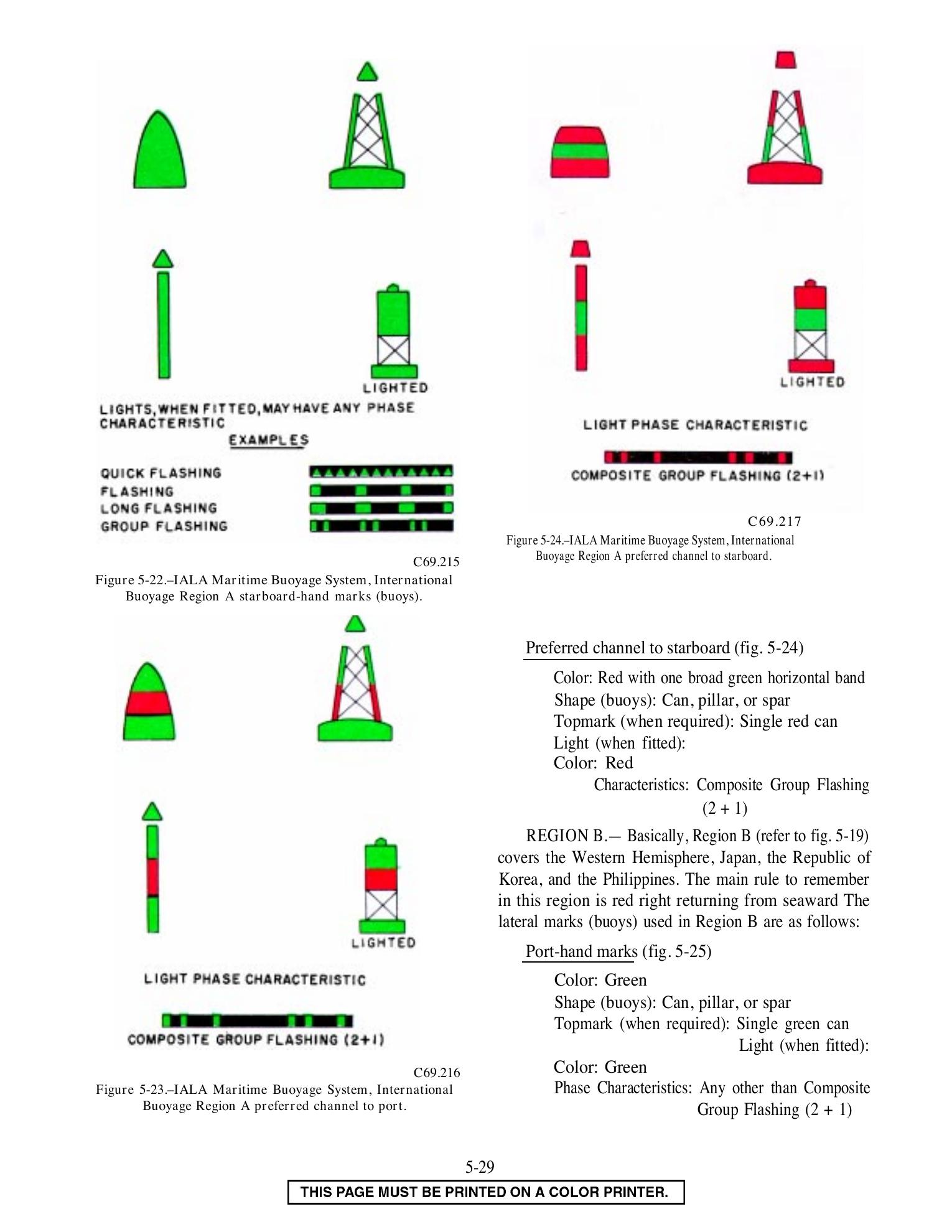 LIGHTED

LIGHTS, WHEN FITTED, MAY HAVE ANY PHASE CHARACTERISTIC

EXAMPLES

QUICK FLASHING
FLASHING
LONG FLASHING
GROUP FLASHING

C69.215

Figure 5-22.–IALA Maritime Buoyage System, International Buoyage Region A starboard-hand marks (buoys).

LIGHTED

LIGHT PHASE CHARACTERISTIC

COMPOSITE GROUP FLASHING (2+1)

C69.216

Figure 5-23.–IALA Maritime Buoyage System, International Buoyage Region A preferred channel to port.

LIGHTED

LIGHT PHASE CHARACTERISTIC

COMPOSITE GROUP FLASHING (2+1)

C69.217

Figure 5-24.–IALA Maritime Buoyage System, International Buoyage Region A preferred channel to starboard.

Preferred channel to starboard (fig. 5-24)

Color: Red with one broad green horizontal band
Shape (buoys): Can, pillar, or spar
Topmark (when required): Single red can
Light (when fitted):
Color: Red
Characteristics: Composite Group Flashing (2 + 1)

REGION B.— Basically, Region B (refer to fig. 5-19) covers the Western Hemisphere, Japan, the Republic of Korea, and the Philippines. The main rule to remember in this region is red right returning from seaward The lateral marks (buoys) used in Region B are as follows:

Port-hand marks (fig. 5-25)

Color: Green
Shape (buoys): Can, pillar, or spar
Topmark (when required): Single green can
Light (when fitted):
Color: Green
Phase Characteristics: Any other than Composite Group Flashing (2 + 1)

5-29

THIS PAGE MUST BE PRINTED ON A COLOR PRINTER.