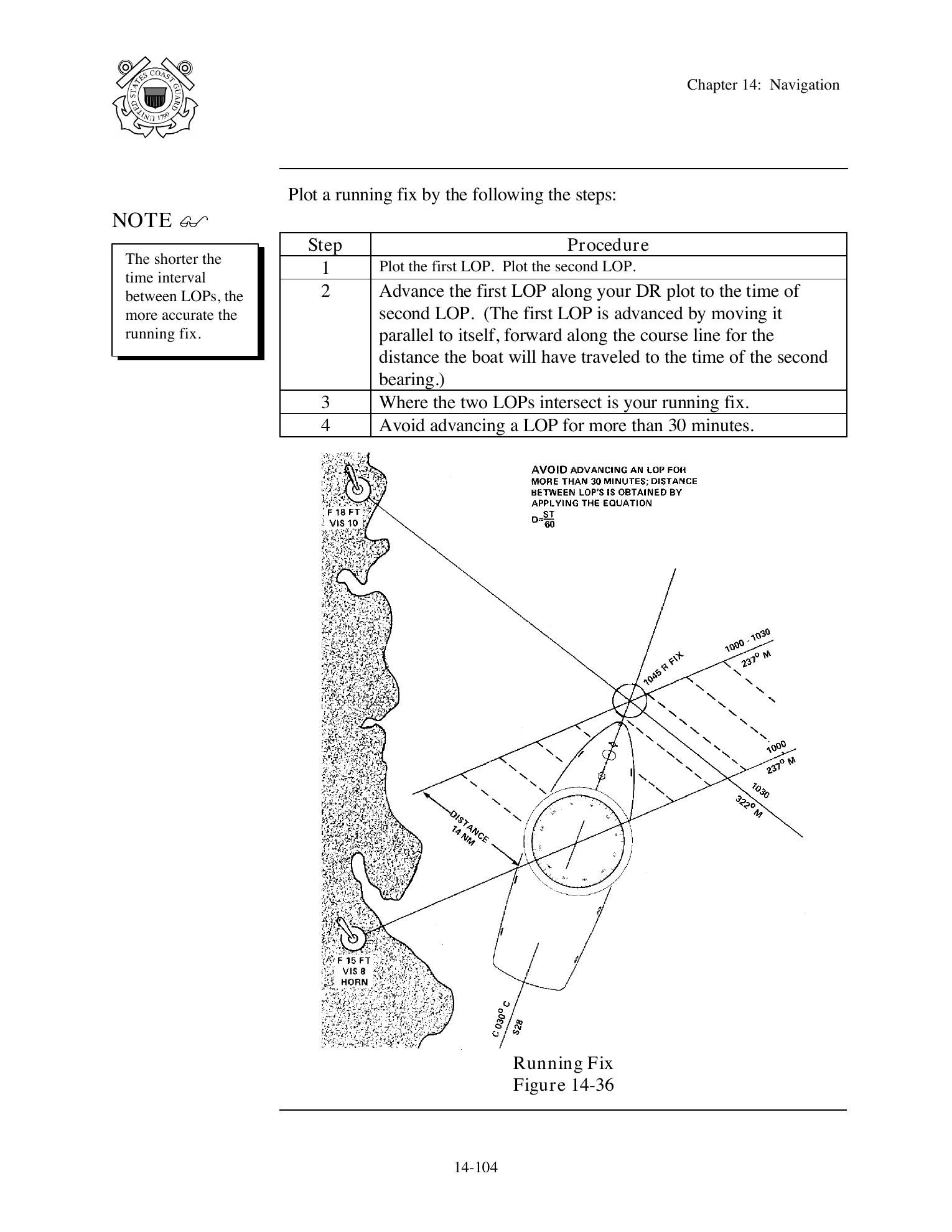 UNITED STATES COAST GUARD 1790

Chapter 14: Navigation

Plot a running fix by the following the steps:

NOTE

The shorter the time interval between LOPs, the more accurate the running fix.

| Step | Procedure |
|---|---|
| 1 | Plot the first LOP. Plot the second LOP. |
| 2 | Advance the first LOP along your DR plot to the time of second LOP. (The first LOP is advanced by moving it parallel to itself, forward along the course line for the distance the boat will have traveled to the time of the second bearing.) |
| 3 | Where the two LOPs intersect is your running fix. |
| 4 | Avoid advancing a LOP for more than 30 minutes. |

AVOID ADVANCING AN LOP FOR MORE THAN 30 MINUTES; DISTANCE BETWEEN LOP'S IS OBTAINED BY APPLYING THE EQUATION $D=\frac{ST}{60}$

F 18 FT
VIS 10

1045 R FIX

1000 - 1030
237° M

1000
237° M

1030
322° M

DISTANCE
14 NM

F 15 FT
VIS 8
HORN

C 030° C
S28

Running Fix
Figure 14-36

14-104