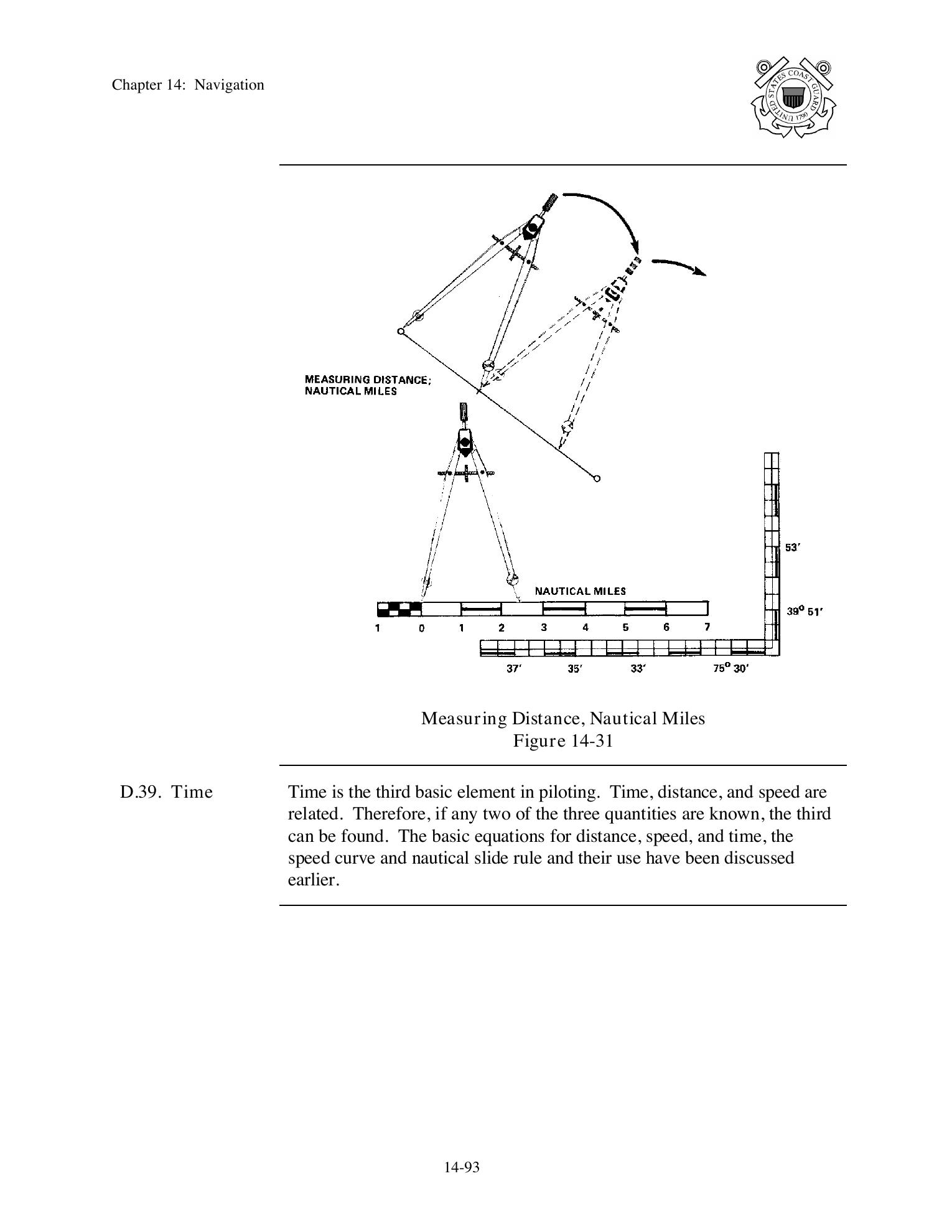 Chapter 14: Navigation

UNITED STATES COAST GUARD 1790

MEASURING DISTANCE; NAUTICAL MILES

NAUTICAL MILES

1 0 1 2 3 4 5 6 7

53′

39° 51′

37′ 35′ 33′ 75° 30′

Measuring Distance, Nautical Miles
Figure 14-31

D.39. Time

Time is the third basic element in piloting. Time, distance, and speed are related. Therefore, if any two of the three quantities are known, the third can be found. The basic equations for distance, speed, and time, the speed curve and nautical slide rule and their use have been discussed earlier.

14-93