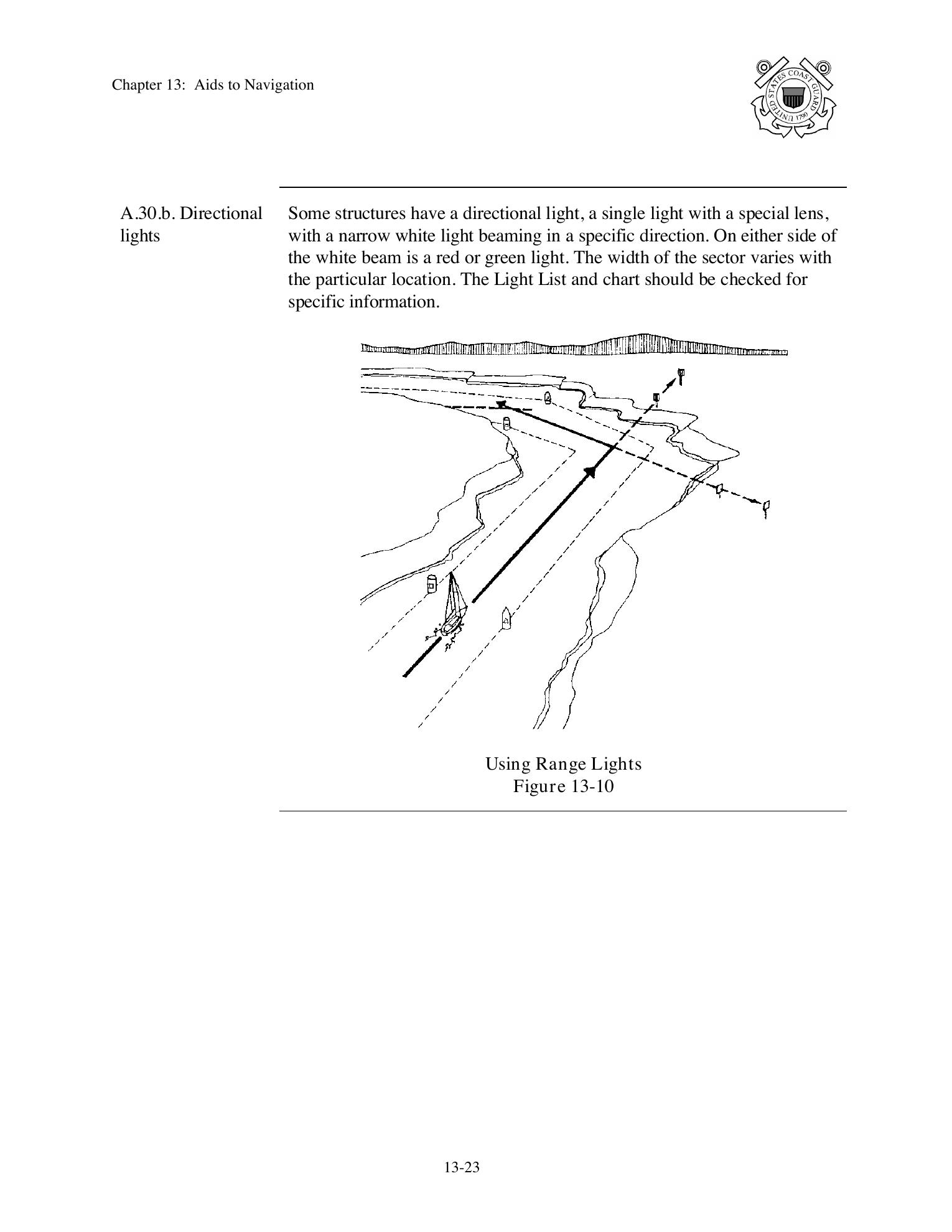 Chapter 13: Aids to Navigation

UNITED STATES COAST GUARD 1790

A.30.b. Directional lights

Some structures have a directional light, a single light with a special lens, with a narrow white light beaming in a specific direction. On either side of the white beam is a red or green light. The width of the sector varies with the particular location. The Light List and chart should be checked for specific information.

Using Range Lights
Figure 13-10

13-23