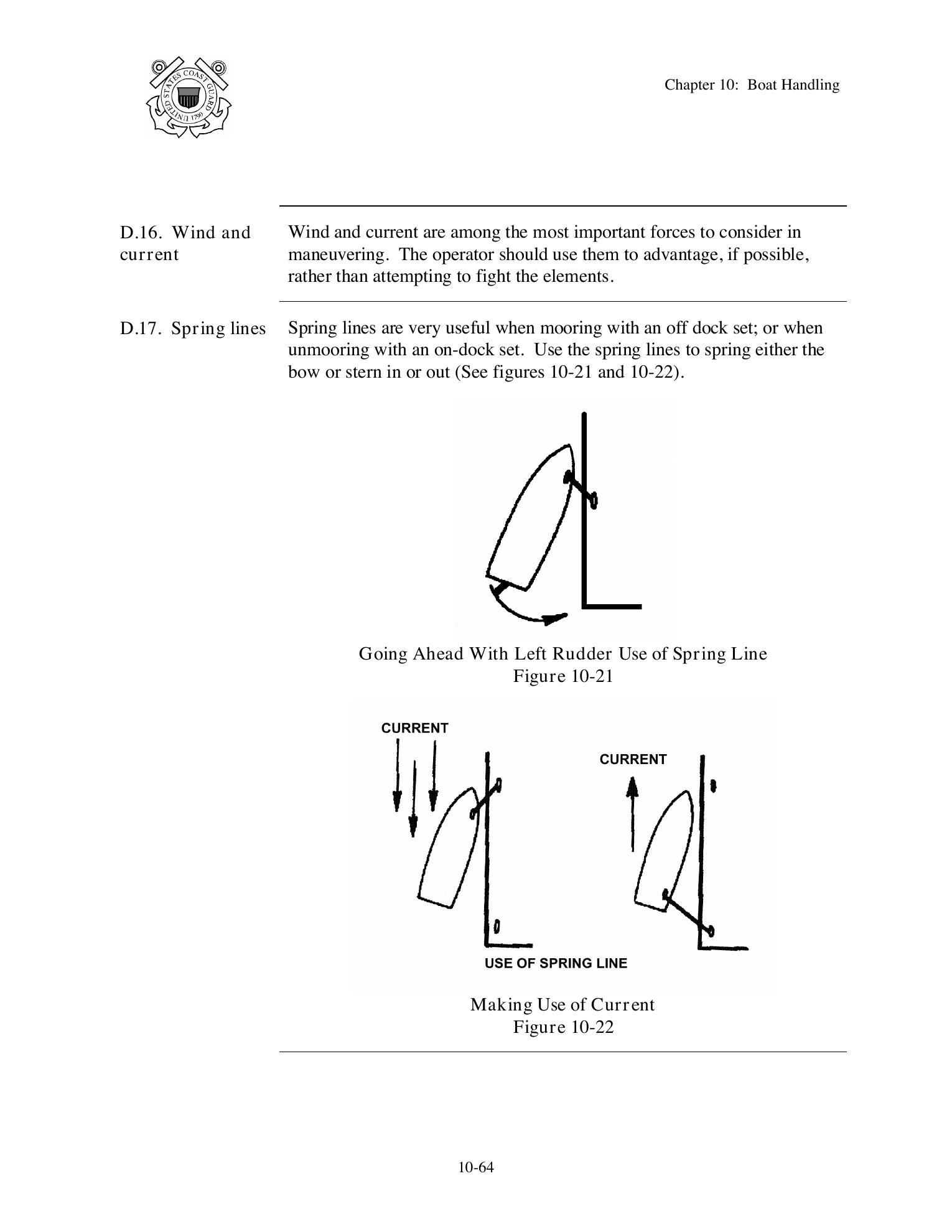 UNITED STATES COAST GUARD 1790

Chapter 10: Boat Handling

D.16. Wind and current

Wind and current are among the most important forces to consider in maneuvering. The operator should use them to advantage, if possible, rather than attempting to fight the elements.

D.17. Spring lines

Spring lines are very useful when mooring with an off dock set; or when unmooring with an on-dock set. Use the spring lines to spring either the bow or stern in or out (See figures 10-21 and 10-22).

Going Ahead With Left Rudder Use of Spring Line
Figure 10-21

CURRENT

CURRENT

USE OF SPRING LINE

Making Use of Current
Figure 10-22

10-64