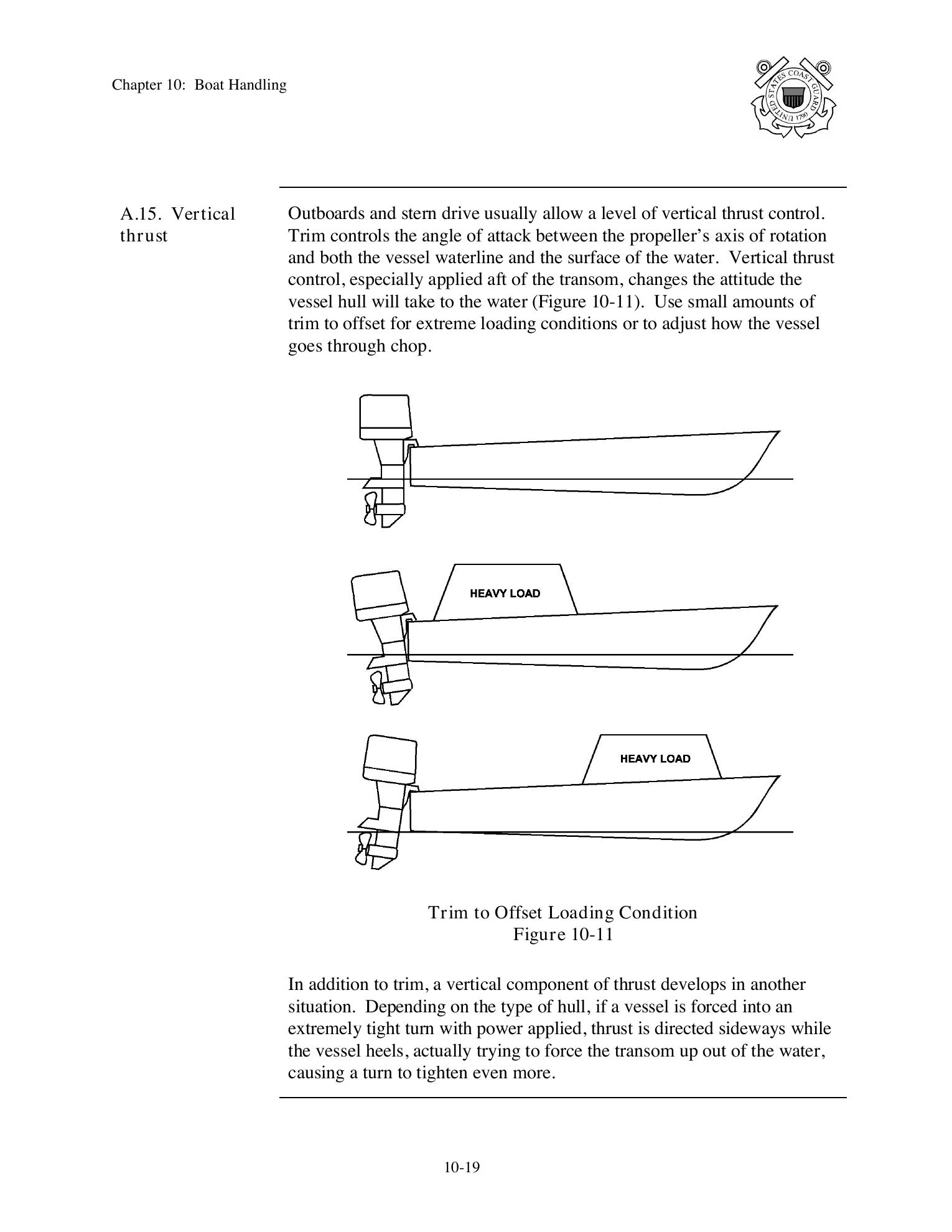 Chapter 10: Boat Handling

UNITED STATES COAST GUARD 1790

A.15. Vertical thrust

Outboards and stern drive usually allow a level of vertical thrust control. Trim controls the angle of attack between the propeller's axis of rotation and both the vessel waterline and the surface of the water. Vertical thrust control, especially applied aft of the transom, changes the attitude the vessel hull will take to the water (Figure 10-11). Use small amounts of trim to offset for extreme loading conditions or to adjust how the vessel goes through chop.

HEAVY LOAD

HEAVY LOAD

Trim to Offset Loading Condition
Figure 10-11

In addition to trim, a vertical component of thrust develops in another situation. Depending on the type of hull, if a vessel is forced into an extremely tight turn with power applied, thrust is directed sideways while the vessel heels, actually trying to force the transom up out of the water, causing a turn to tighten even more.

10-19