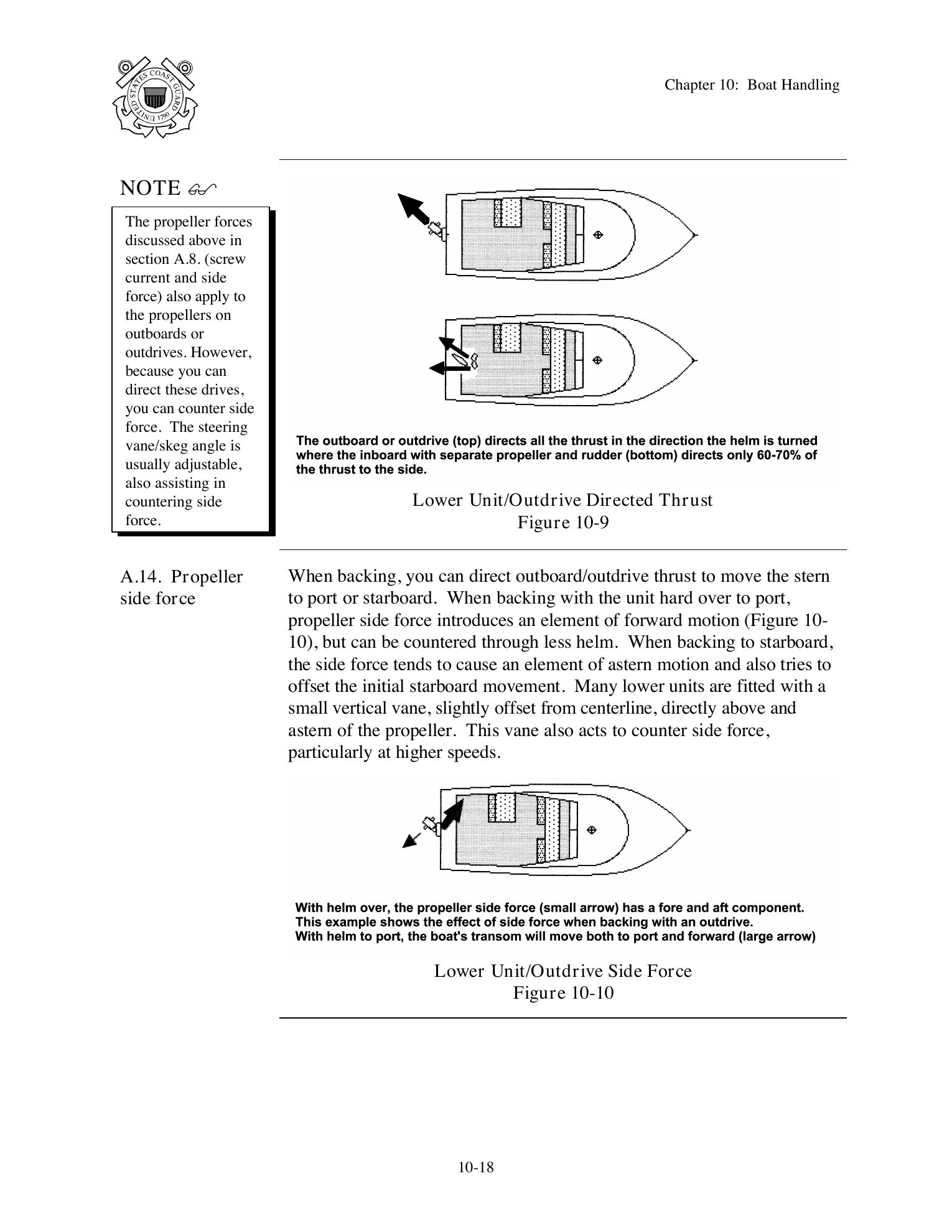 UNITED STATES COAST GUARD 1790

Chapter 10: Boat Handling

NOTE

The propeller forces discussed above in section A.8. (screw current and side force) also apply to the propellers on outboards or outdrives. However, because you can direct these drives, you can counter side force. The steering vane/skeg angle is usually adjustable, also assisting in countering side force.

The outboard or outdrive (top) directs all the thrust in the direction the helm is turned where the inboard with separate propeller and rudder (bottom) directs only 60-70% of the thrust to the side.

Lower Unit/Outdrive Directed Thrust
Figure 10-9

A.14. Propeller side force

When backing, you can direct outboard/outdrive thrust to move the stern to port or starboard. When backing with the unit hard over to port, propeller side force introduces an element of forward motion (Figure 10-10), but can be countered through less helm. When backing to starboard, the side force tends to cause an element of astern motion and also tries to offset the initial starboard movement. Many lower units are fitted with a small vertical vane, slightly offset from centerline, directly above and astern of the propeller. This vane also acts to counter side force, particularly at higher speeds.

With helm over, the propeller side force (small arrow) has a fore and aft component.
This example shows the effect of side force when backing with an outdrive.
With helm to port, the boat's transom will move both to port and forward (large arrow)

Lower Unit/Outdrive Side Force
Figure 10-10

10-18