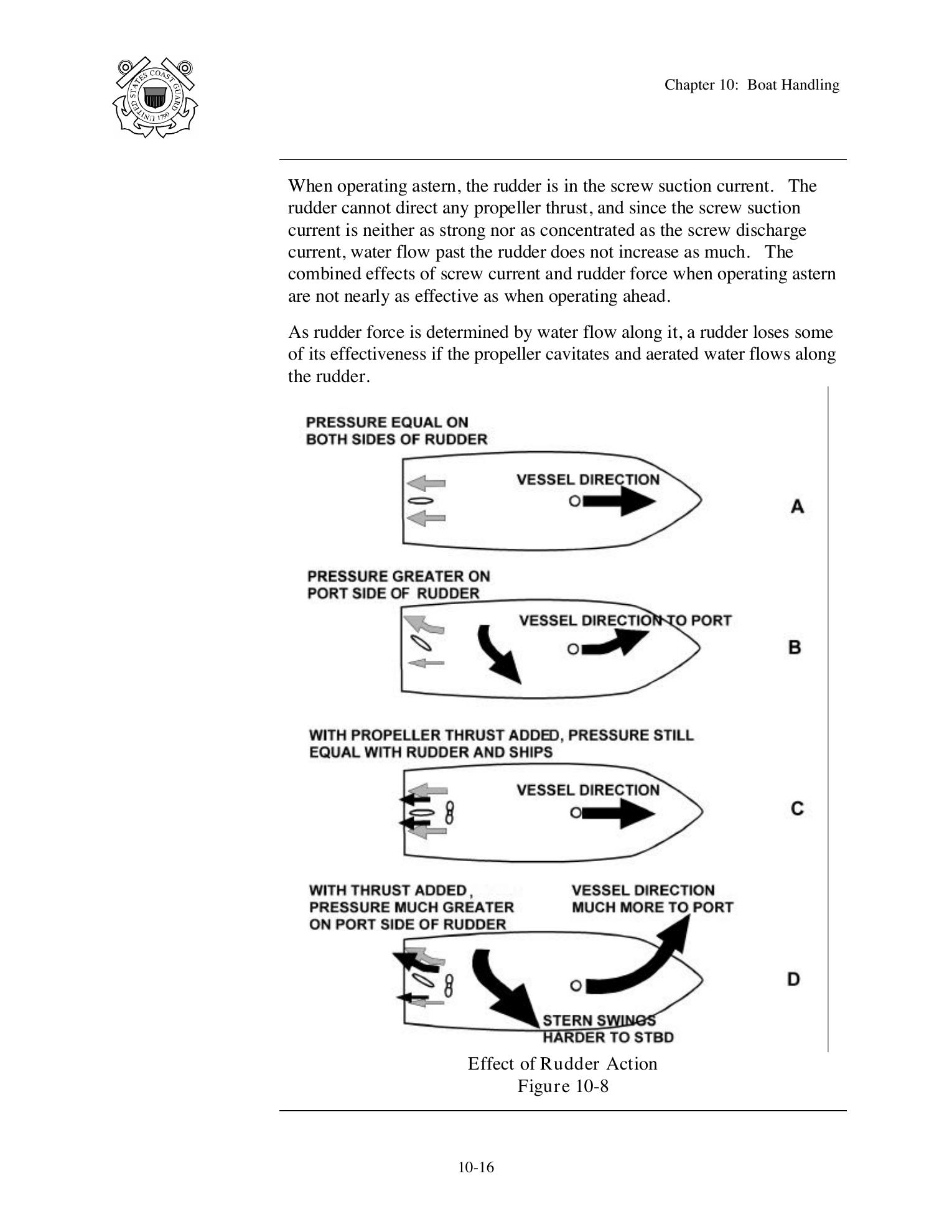 UNITED STATES COAST GUARD 1790

Chapter 10: Boat Handling

When operating astern, the rudder is in the screw suction current. The rudder cannot direct any propeller thrust, and since the screw suction current is neither as strong nor as concentrated as the screw discharge current, water flow past the rudder does not increase as much. The combined effects of screw current and rudder force when operating astern are not nearly as effective as when operating ahead.

As rudder force is determined by water flow along it, a rudder loses some of its effectiveness if the propeller cavitates and aerated water flows along the rudder.

PRESSURE EQUAL ON BOTH SIDES OF RUDDER

VESSEL DIRECTION

A

PRESSURE GREATER ON PORT SIDE OF RUDDER

VESSEL DIRECTION TO PORT

B

WITH PROPELLER THRUST ADDED, PRESSURE STILL EQUAL WITH RUDDER AND SHIPS

VESSEL DIRECTION

C

WITH THRUST ADDED, PRESSURE MUCH GREATER ON PORT SIDE OF RUDDER

VESSEL DIRECTION MUCH MORE TO PORT

D

STERN SWINGS HARDER TO STBD

Effect of Rudder Action
Figure 10-8

10-16