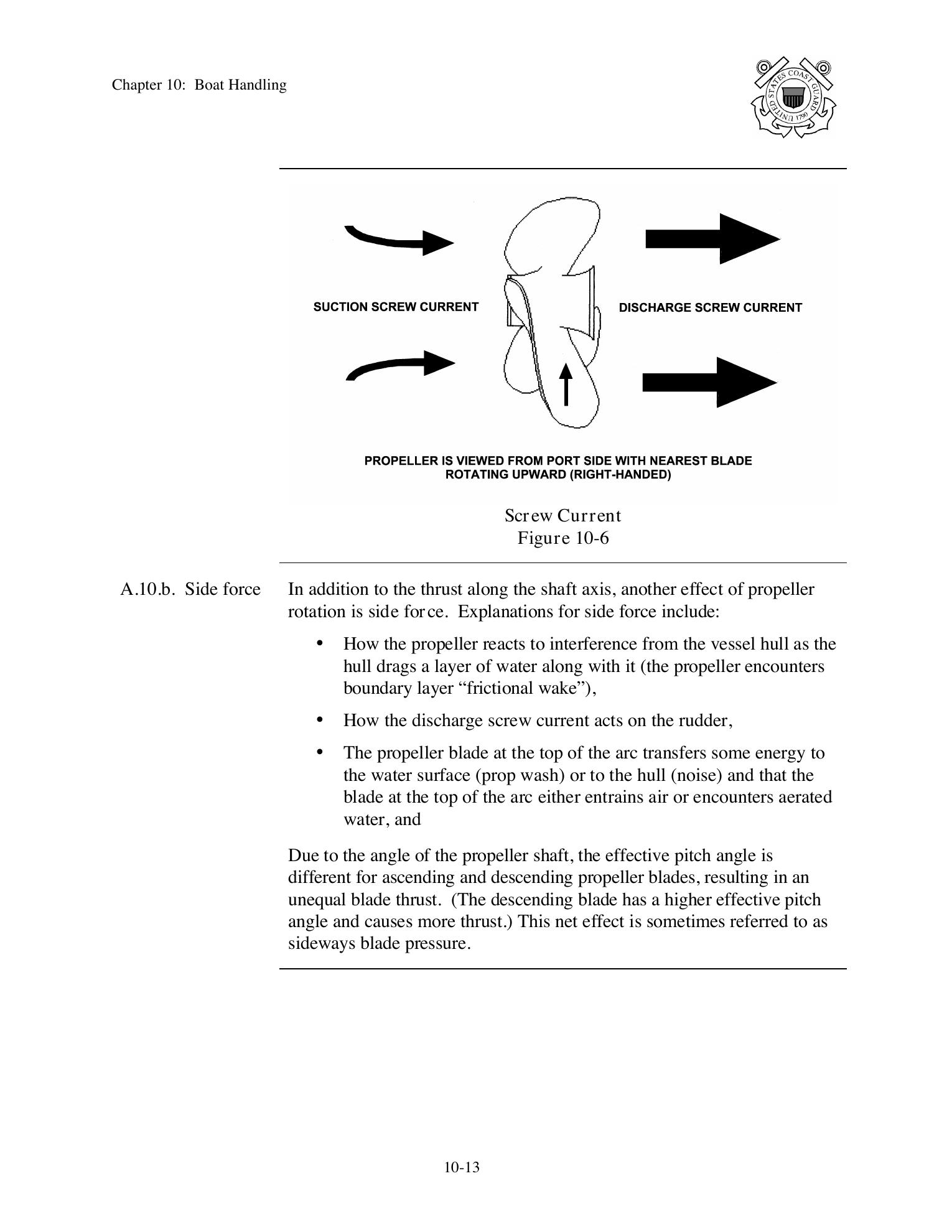 Chapter 10: Boat Handling

UNITED STATES COAST GUARD 1790

SUCTION SCREW CURRENT

DISCHARGE SCREW CURRENT

PROPELLER IS VIEWED FROM PORT SIDE WITH NEAREST BLADE ROTATING UPWARD (RIGHT-HANDED)

Screw Current
Figure 10-6

A.10.b. Side force

In addition to the thrust along the shaft axis, another effect of propeller rotation is side force. Explanations for side force include:

• How the propeller reacts to interference from the vessel hull as the hull drags a layer of water along with it (the propeller encounters boundary layer “frictional wake”),

• How the discharge screw current acts on the rudder,

• The propeller blade at the top of the arc transfers some energy to the water surface (prop wash) or to the hull (noise) and that the blade at the top of the arc either entrains air or encounters aerated water, and

Due to the angle of the propeller shaft, the effective pitch angle is different for ascending and descending propeller blades, resulting in an unequal blade thrust. (The descending blade has a higher effective pitch angle and causes more thrust.) This net effect is sometimes referred to as sideways blade pressure.

10-13