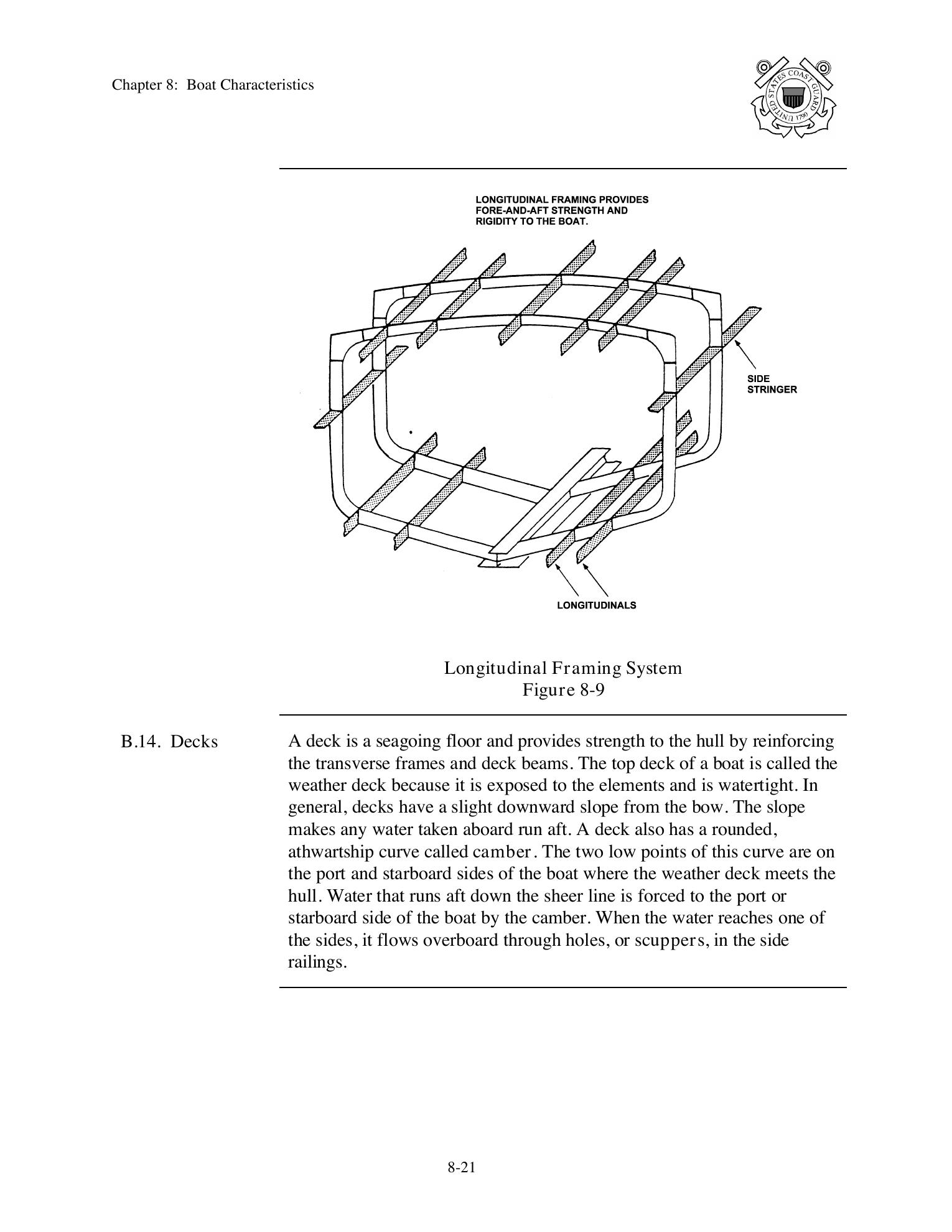 Chapter 8: Boat Characteristics

UNITED STATES COAST GUARD 1790

LONGITUDINAL FRAMING PROVIDES FORE-AND-AFT STRENGTH AND RIGIDITY TO THE BOAT.

SIDE STRINGER

LONGITUDINALS

Longitudinal Framing System
Figure 8-9

B.14. Decks

A deck is a seagoing floor and provides strength to the hull by reinforcing the transverse frames and deck beams. The top deck of a boat is called the weather deck because it is exposed to the elements and is watertight. In general, decks have a slight downward slope from the bow. The slope makes any water taken aboard run aft. A deck also has a rounded, athwartship curve called camber. The two low points of this curve are on the port and starboard sides of the boat where the weather deck meets the hull. Water that runs aft down the sheer line is forced to the port or starboard side of the boat by the camber. When the water reaches one of the sides, it flows overboard through holes, or scuppers, in the side railings.

8-21