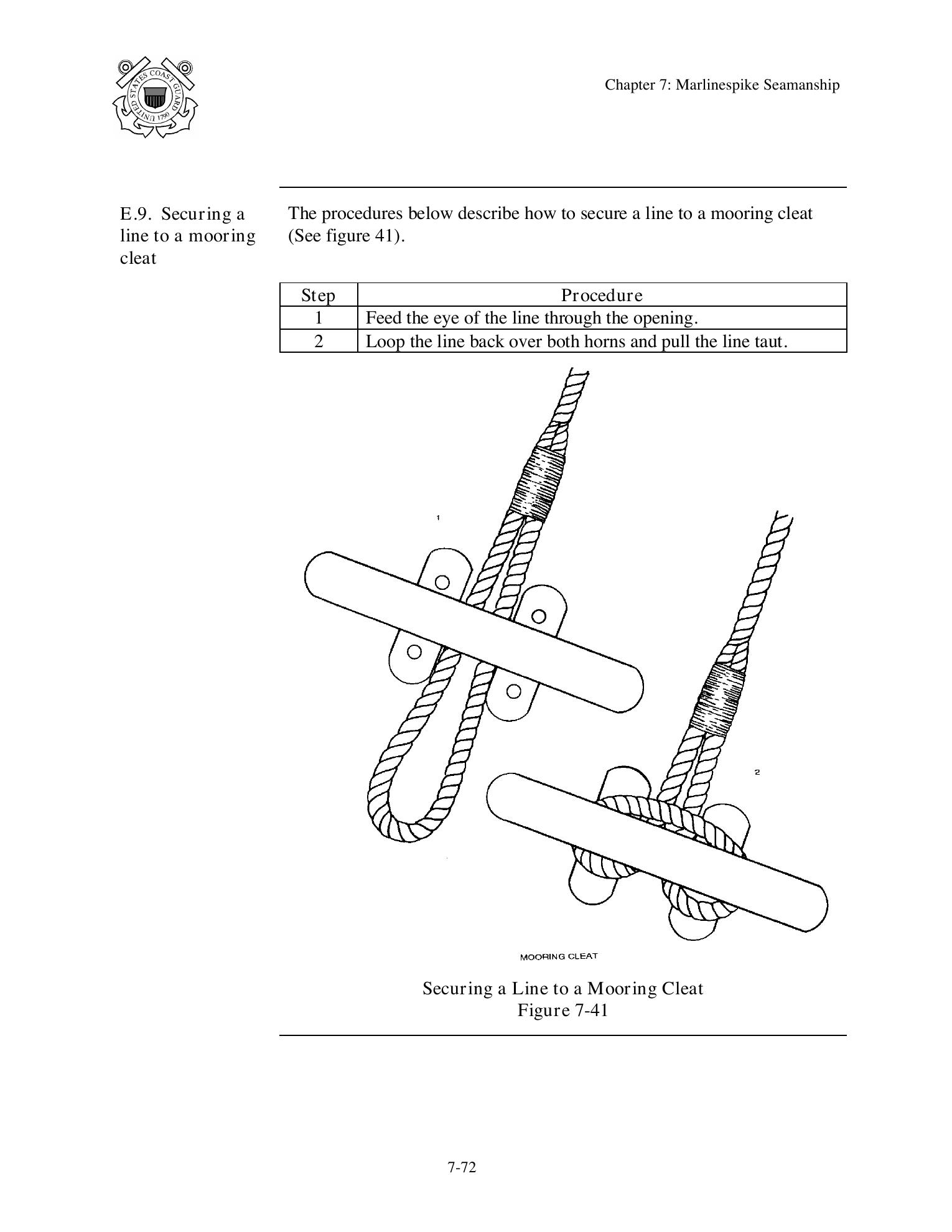 UNITED STATES COAST GUARD 1790

Chapter 7: Marlinespike Seamanship

E.9. Securing a line to a mooring cleat

The procedures below describe how to secure a line to a mooring cleat (See figure 41).

| Step | Procedure |
|---|---|
| 1 | Feed the eye of the line through the opening. |
| 2 | Loop the line back over both horns and pull the line taut. |

1

2

MOORING CLEAT

Securing a Line to a Mooring Cleat
Figure 7-41

7-72