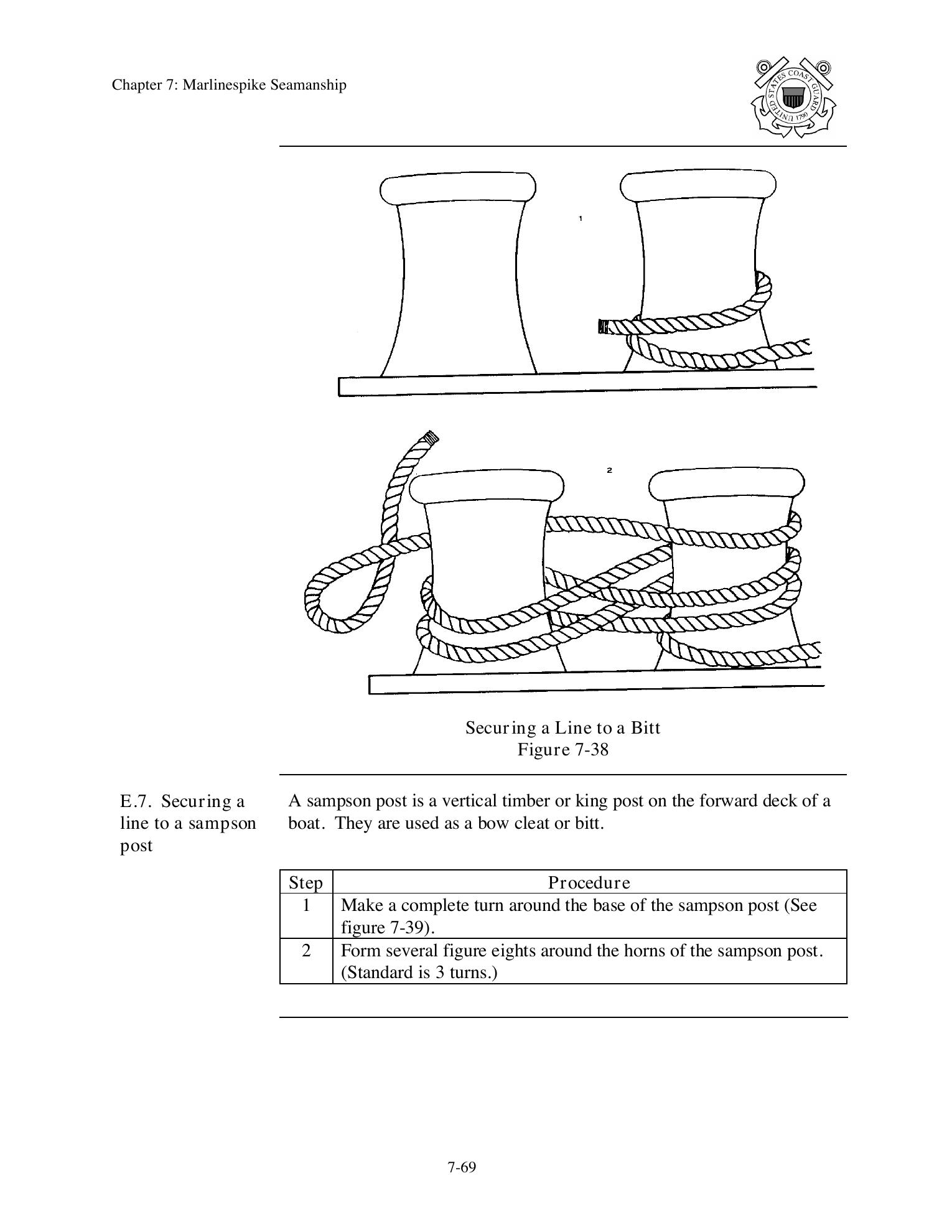 Chapter 7: Marlinespike Seamanship

UNITED STATES COAST GUARD 1790

1

2

Securing a Line to a Bitt
Figure 7-38

E.7. Securing a line to a sampson post

A sampson post is a vertical timber or king post on the forward deck of a boat. They are used as a bow cleat or bitt.

| Step | Procedure |
|---|---|
| 1 | Make a complete turn around the base of the sampson post (See figure 7-39). |
| 2 | Form several figure eights around the horns of the sampson post. (Standard is 3 turns.) |

7-69