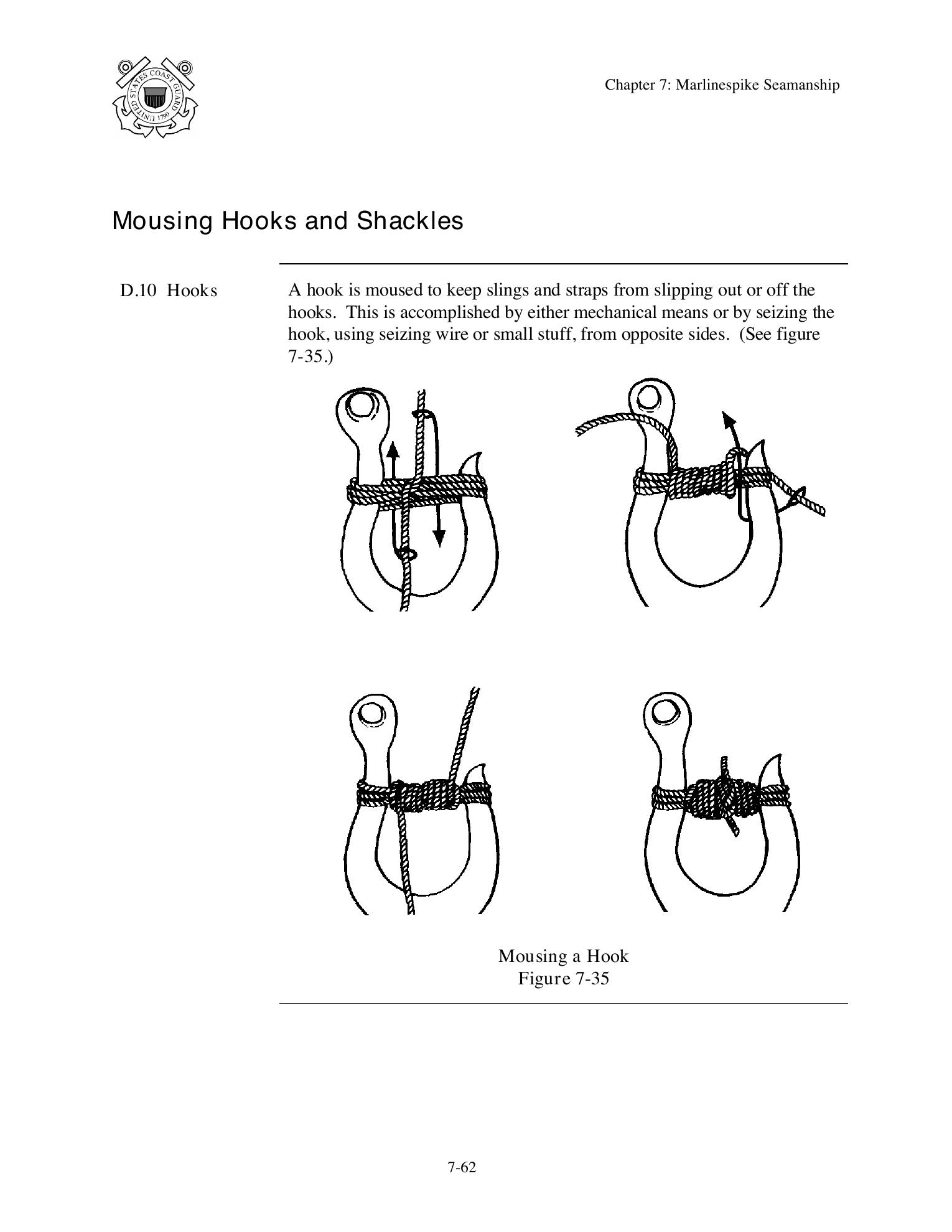 UNITED STATES COAST GUARD 1790

Chapter 7: Marlinespike Seamanship

Mousing Hooks and Shackles

D.10 Hooks

A hook is moused to keep slings and straps from slipping out or off the hooks. This is accomplished by either mechanical means or by seizing the hook, using seizing wire or small stuff, from opposite sides. (See figure 7-35.)

Mousing a Hook
Figure 7-35

7-62