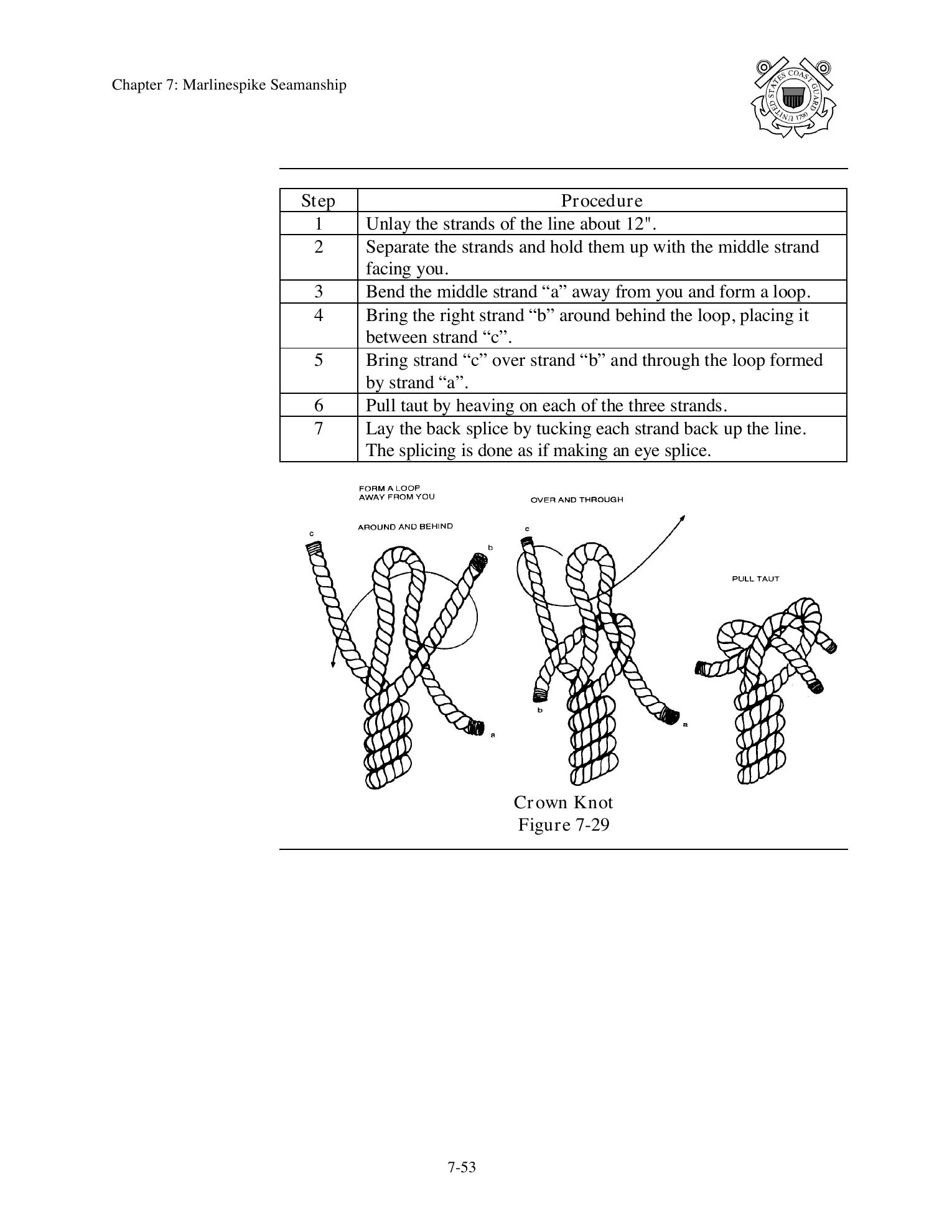 Chapter 7: Marlinespike Seamanship

UNITED STATES COAST GUARD 1790

| Step | Procedure |
|---|---|
| 1 | Unlay the strands of the line about 12". |
| 2 | Separate the strands and hold them up with the middle strand facing you. |
| 3 | Bend the middle strand “a” away from you and form a loop. |
| 4 | Bring the right strand “b” around behind the loop, placing it between strand “c”. |
| 5 | Bring strand “c” over strand “b” and through the loop formed by strand “a”. |
| 6 | Pull taut by heaving on each of the three strands. |
| 7 | Lay the back splice by tucking each strand back up the line. The splicing is done as if making an eye splice. |

FORM A LOOP AWAY FROM YOU

AROUND AND BEHIND

c

b

a

OVER AND THROUGH

c

b

a

PULL TAUT

Crown Knot
Figure 7-29

7-53