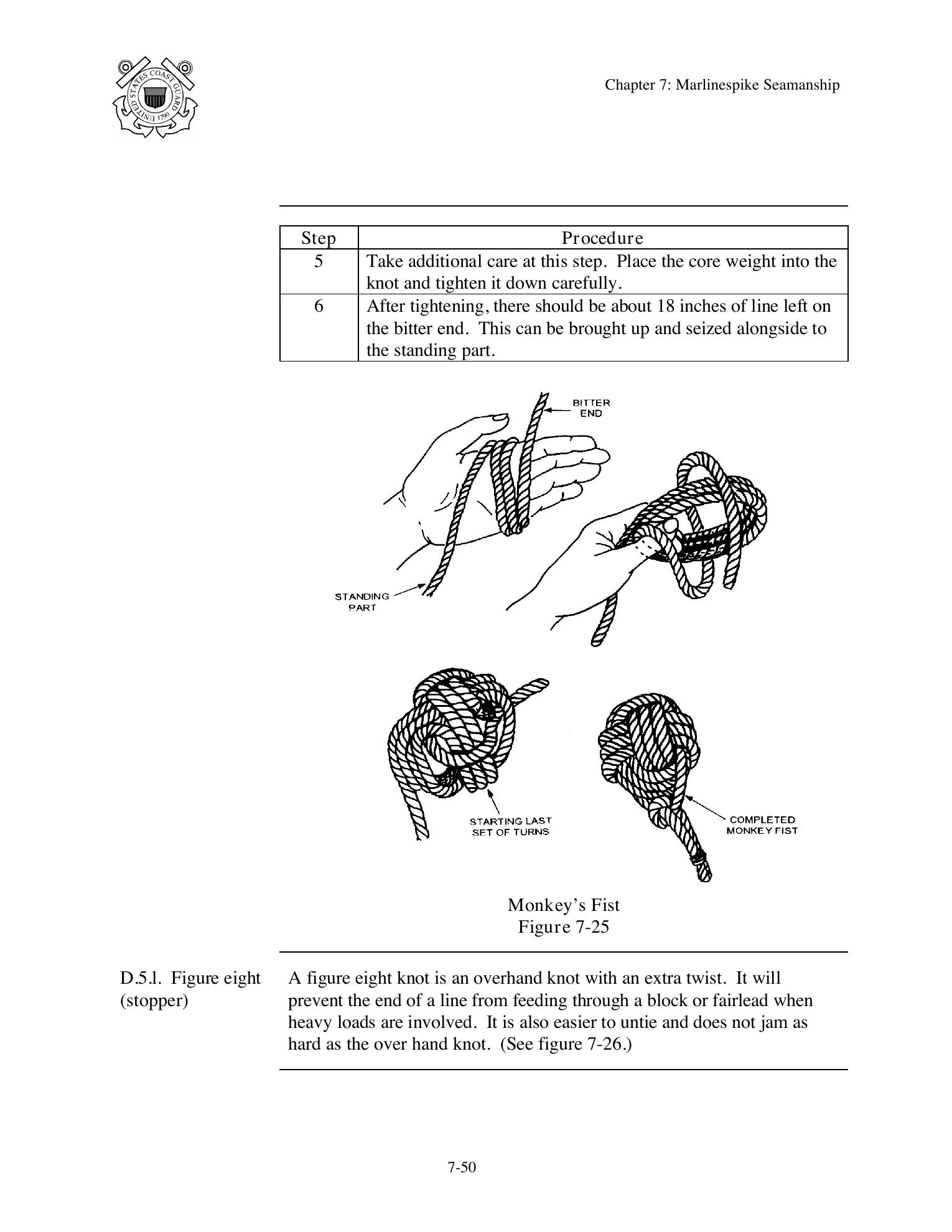 UNITED STATES COAST GUARD 1790

Chapter 7: Marlinespike Seamanship

| Step | Procedure |
|---|---|
| 5 | Take additional care at this step. Place the core weight into the knot and tighten it down carefully. |
| 6 | After tightening, there should be about 18 inches of line left on the bitter end. This can be brought up and seized alongside to the standing part. |

BITTER END

STANDING PART

STARTING LAST SET OF TURNS

COMPLETED MONKEY FIST

Monkey's Fist
Figure 7-25

D.5.l. Figure eight (stopper)

A figure eight knot is an overhand knot with an extra twist. It will prevent the end of a line from feeding through a block or fairlead when heavy loads are involved. It is also easier to untie and does not jam as hard as the over hand knot. (See figure 7-26.)

7-50