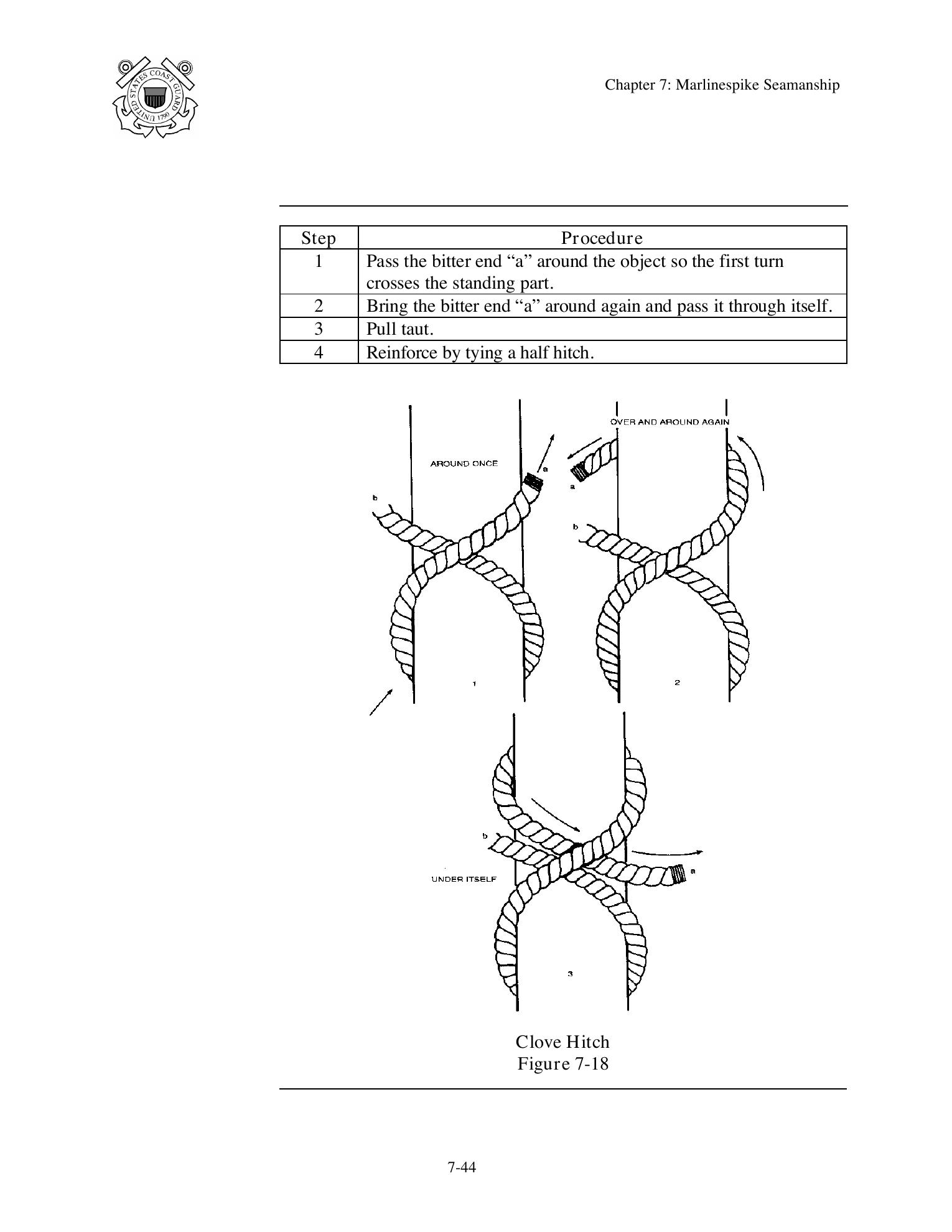 UNITED STATES COAST GUARD 1790

Chapter 7: Marlinespike Seamanship

| Step | Procedure |
|---|---|
| 1 | Pass the bitter end “a” around the object so the first turn crosses the standing part. |
| 2 | Bring the bitter end “a” around again and pass it through itself. |
| 3 | Pull taut. |
| 4 | Reinforce by tying a half hitch. |

AROUND ONCE
a
b
1

OVER AND AROUND AGAIN
a
b
2

b
UNDER ITSELF
a
3

Clove Hitch
Figure 7-18

7-44