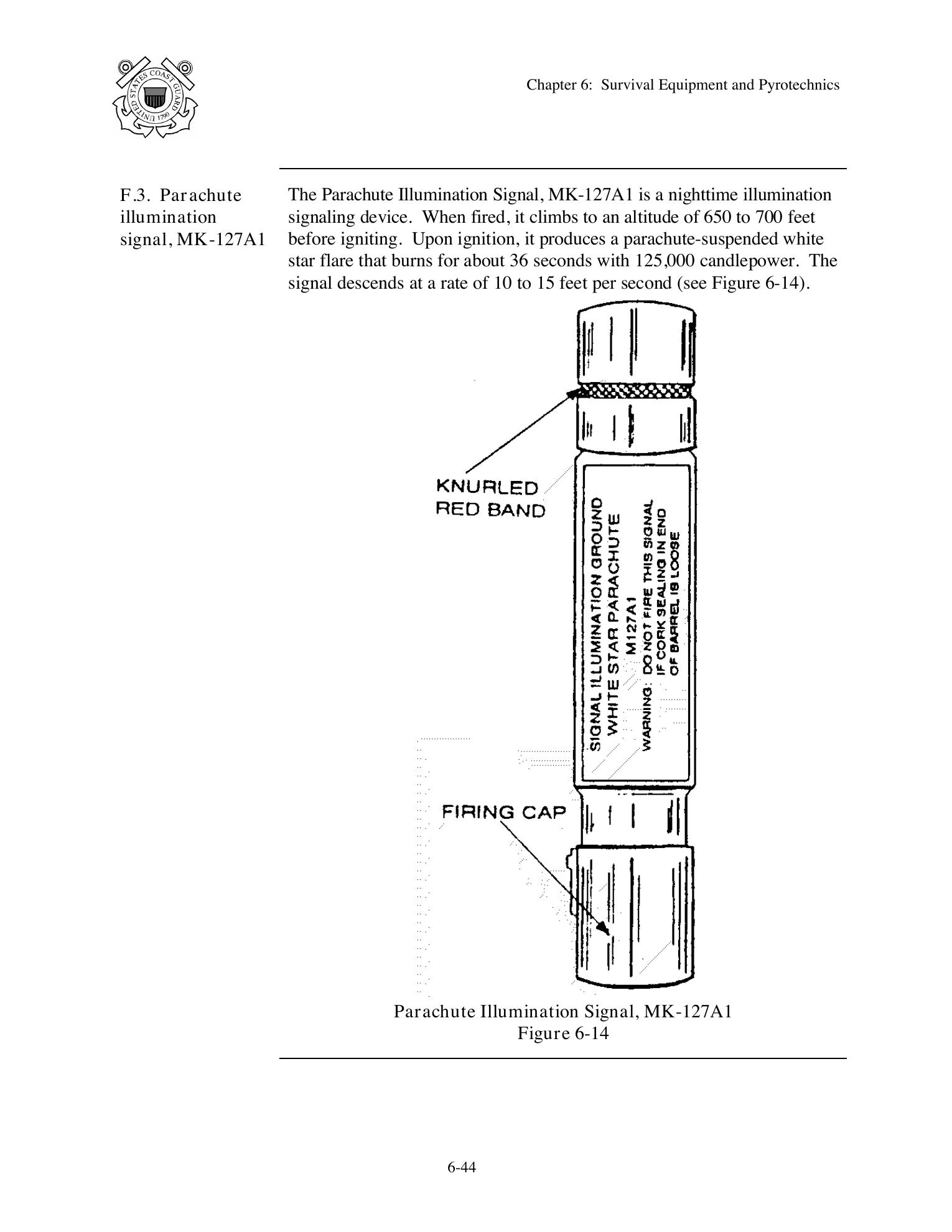 UNITED STATES COAST GUARD 1790

Chapter 6: Survival Equipment and Pyrotechnics

F.3. Parachute illumination signal, MK-127A1

The Parachute Illumination Signal, MK-127A1 is a nighttime illumination signaling device. When fired, it climbs to an altitude of 650 to 700 feet before igniting. Upon ignition, it produces a parachute-suspended white star flare that burns for about 36 seconds with 125,000 candlepower. The signal descends at a rate of 10 to 15 feet per second (see Figure 6-14).

KNURLED RED BAND

SIGNAL ILLUMINATION GROUND WHITE STAR PARACHUTE M127A1

WARNING: DO NOT FIRE THIS SIGNAL IF CORK SEALING IN END OF BARREL IS LOOSE

FIRING CAP

Parachute Illumination Signal, MK-127A1
Figure 6-14

6-44