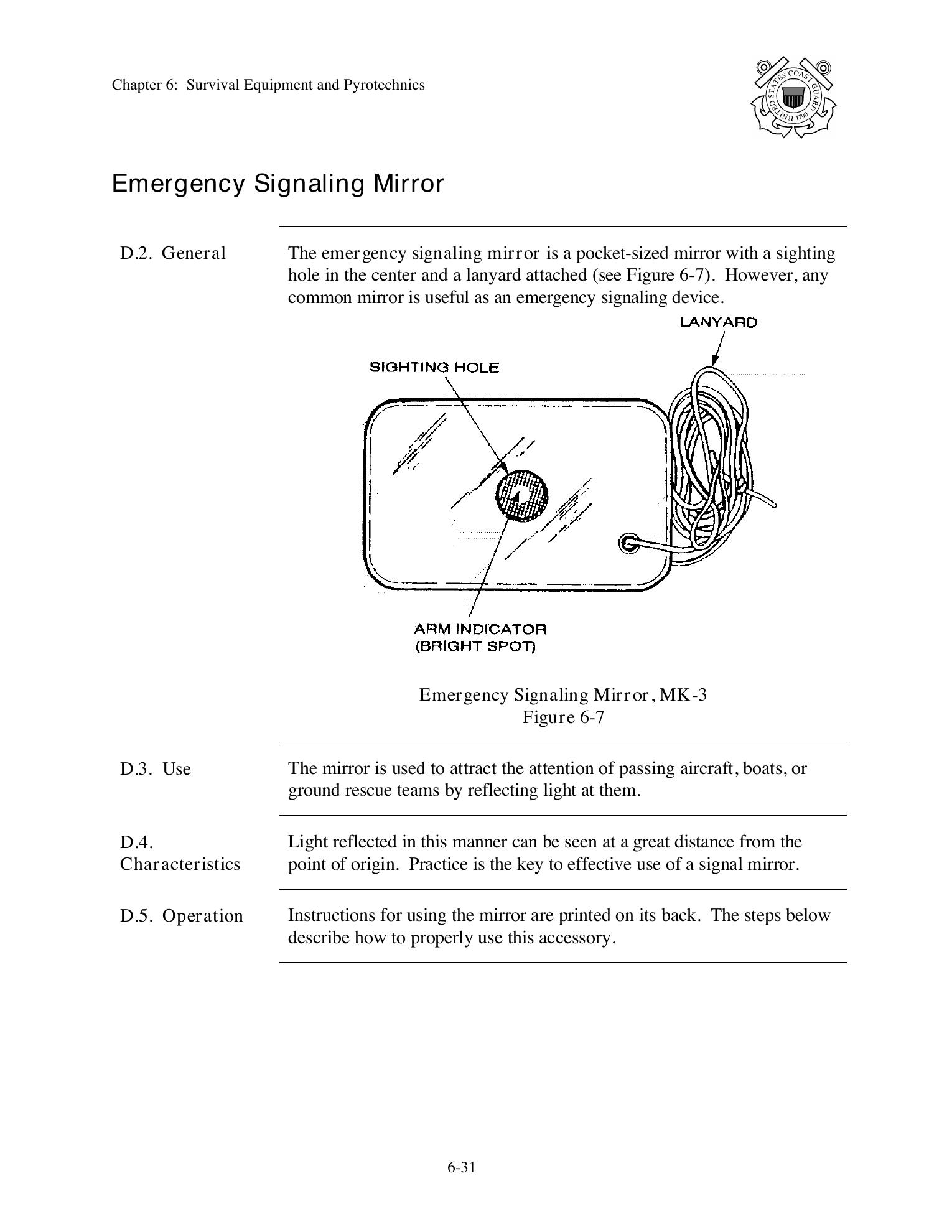 Chapter 6: Survival Equipment and Pyrotechnics

UNITED STATES COAST GUARD 1790

Emergency Signaling Mirror

D.2. General

The emergency signaling mirror is a pocket-sized mirror with a sighting hole in the center and a lanyard attached (see Figure 6-7). However, any common mirror is useful as an emergency signaling device.

LANYARD

SIGHTING HOLE

ARM INDICATOR
(BRIGHT SPOT)

Emergency Signaling Mirror, MK-3
Figure 6-7

D.3. Use

The mirror is used to attract the attention of passing aircraft, boats, or ground rescue teams by reflecting light at them.

D.4. Characteristics

Light reflected in this manner can be seen at a great distance from the point of origin. Practice is the key to effective use of a signal mirror.

D.5. Operation

Instructions for using the mirror are printed on its back. The steps below describe how to properly use this accessory.

6-31