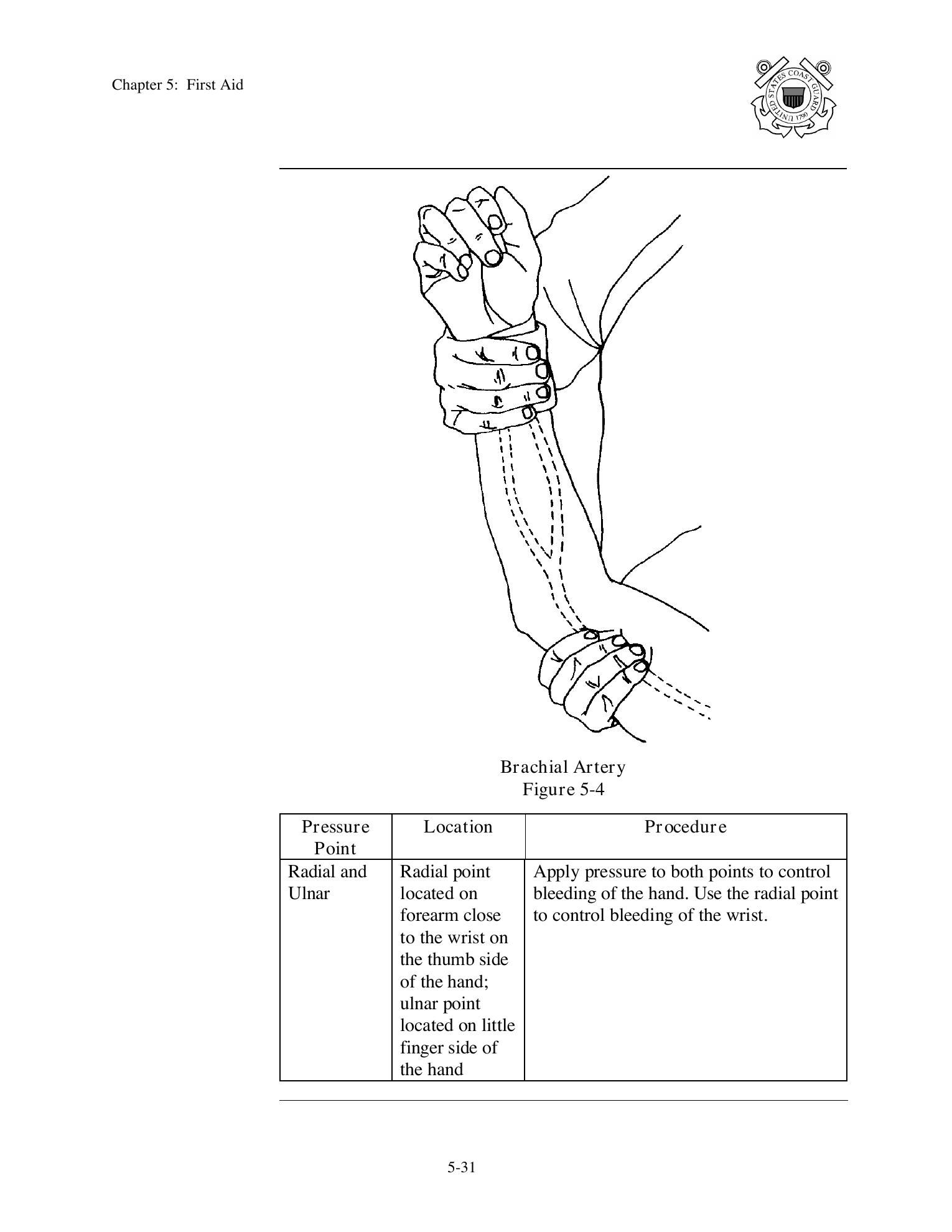 Chapter 5: First Aid

UNITED STATES COAST GUARD 1790

Brachial Artery
Figure 5-4

| Pressure Point | Location | Procedure |
|---|---|---|
| Radial and Ulnar | Radial point located on forearm close to the wrist on the thumb side of the hand; ulnar point located on little finger side of the hand | Apply pressure to both points to control bleeding of the hand. Use the radial point to control bleeding of the wrist. |

5-31