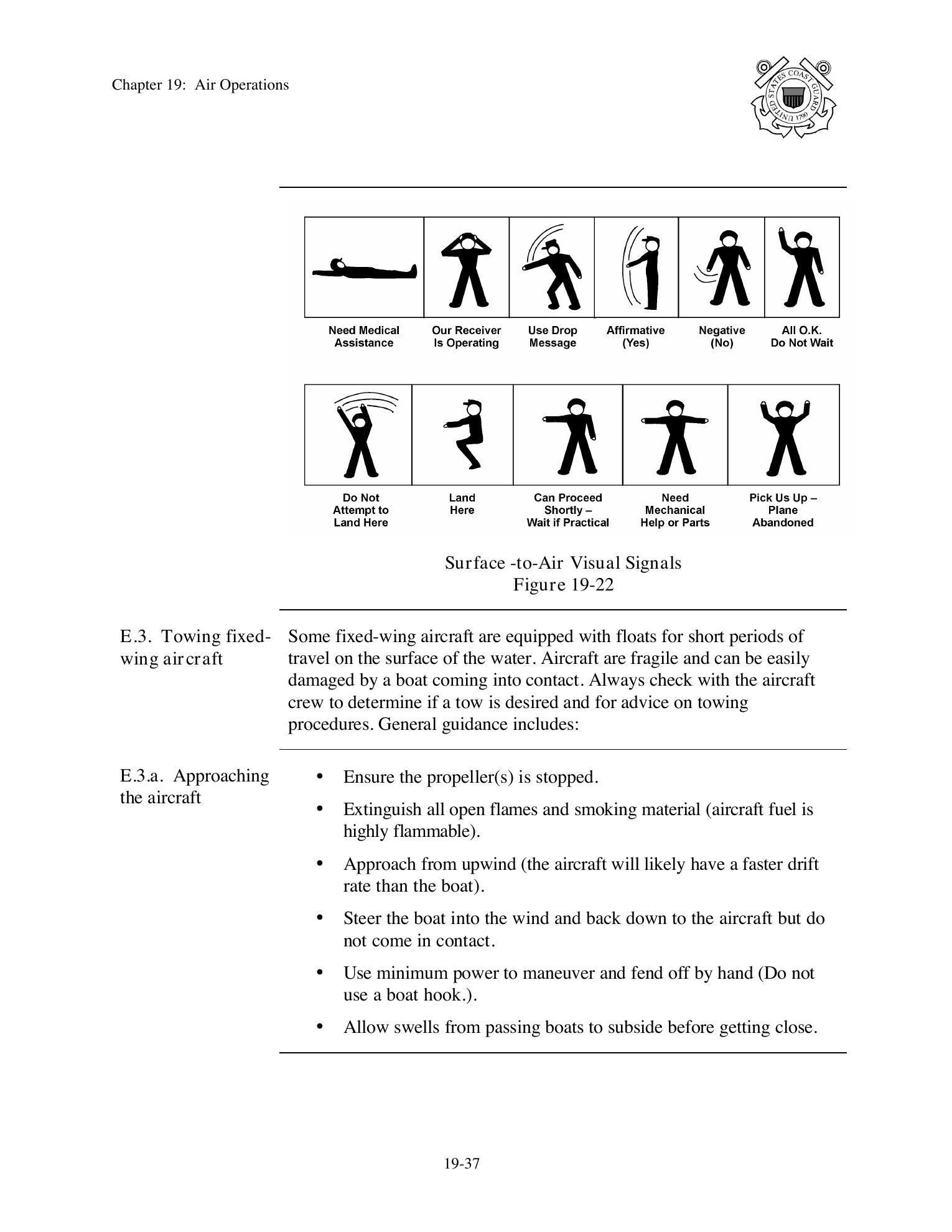 Chapter 19: Air Operations

UNITED STATES COAST GUARD 1790

Need Medical Assistance

Our Receiver Is Operating

Use Drop Message

Affirmative (Yes)

Negative (No)

All O.K. Do Not Wait

Do Not Attempt to Land Here

Land Here

Can Proceed Shortly – Wait if Practical

Need Mechanical Help or Parts

Pick Us Up – Plane Abandoned

Surface -to-Air Visual Signals
Figure 19-22

E.3. Towing fixed-wing aircraft

Some fixed-wing aircraft are equipped with floats for short periods of travel on the surface of the water. Aircraft are fragile and can be easily damaged by a boat coming into contact. Always check with the aircraft crew to determine if a tow is desired and for advice on towing procedures. General guidance includes:

E.3.a. Approaching the aircraft

• Ensure the propeller(s) is stopped.

• Extinguish all open flames and smoking material (aircraft fuel is highly flammable).

• Approach from upwind (the aircraft will likely have a faster drift rate than the boat).

• Steer the boat into the wind and back down to the aircraft but do not come in contact.

• Use minimum power to maneuver and fend off by hand (Do not use a boat hook.).

• Allow swells from passing boats to subside before getting close.

19-37