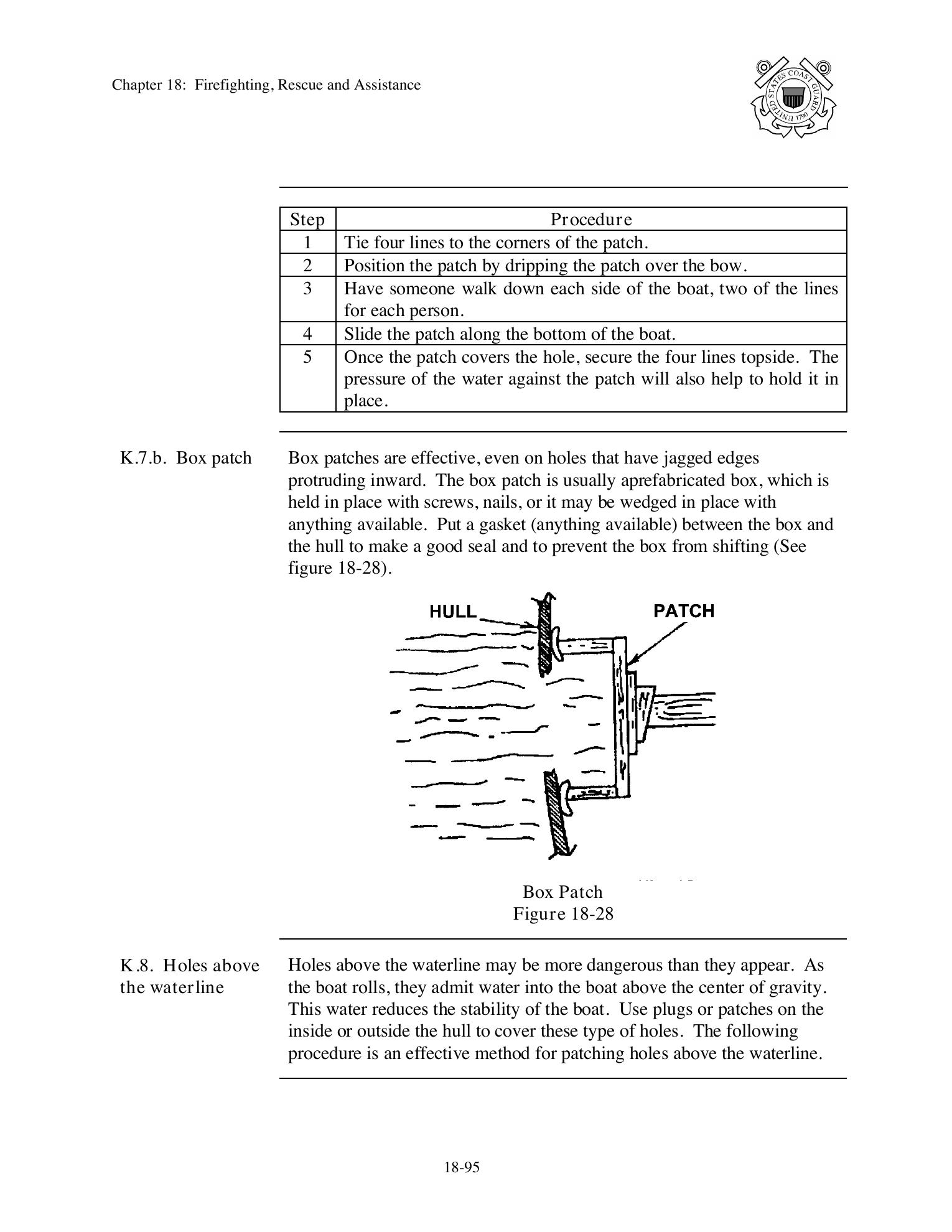 Chapter 18: Firefighting, Rescue and Assistance

UNITED STATES COAST GUARD 1790

| Step | Procedure |
|---|---|
| 1 | Tie four lines to the corners of the patch. |
| 2 | Position the patch by dripping the patch over the bow. |
| 3 | Have someone walk down each side of the boat, two of the lines for each person. |
| 4 | Slide the patch along the bottom of the boat. |
| 5 | Once the patch covers the hole, secure the four lines topside. The pressure of the water against the patch will also help to hold it in place. |

K.7.b. Box patch

Box patches are effective, even on holes that have jagged edges protruding inward. The box patch is usually aprefabricated box, which is held in place with screws, nails, or it may be wedged in place with anything available. Put a gasket (anything available) between the box and the hull to make a good seal and to prevent the box from shifting (See figure 18-28).

HULL

PATCH

Box Patch
Figure 18-28

K.8. Holes above the waterline

Holes above the waterline may be more dangerous than they appear. As the boat rolls, they admit water into the boat above the center of gravity. This water reduces the stability of the boat. Use plugs or patches on the inside or outside the hull to cover these type of holes. The following procedure is an effective method for patching holes above the waterline.

18-95