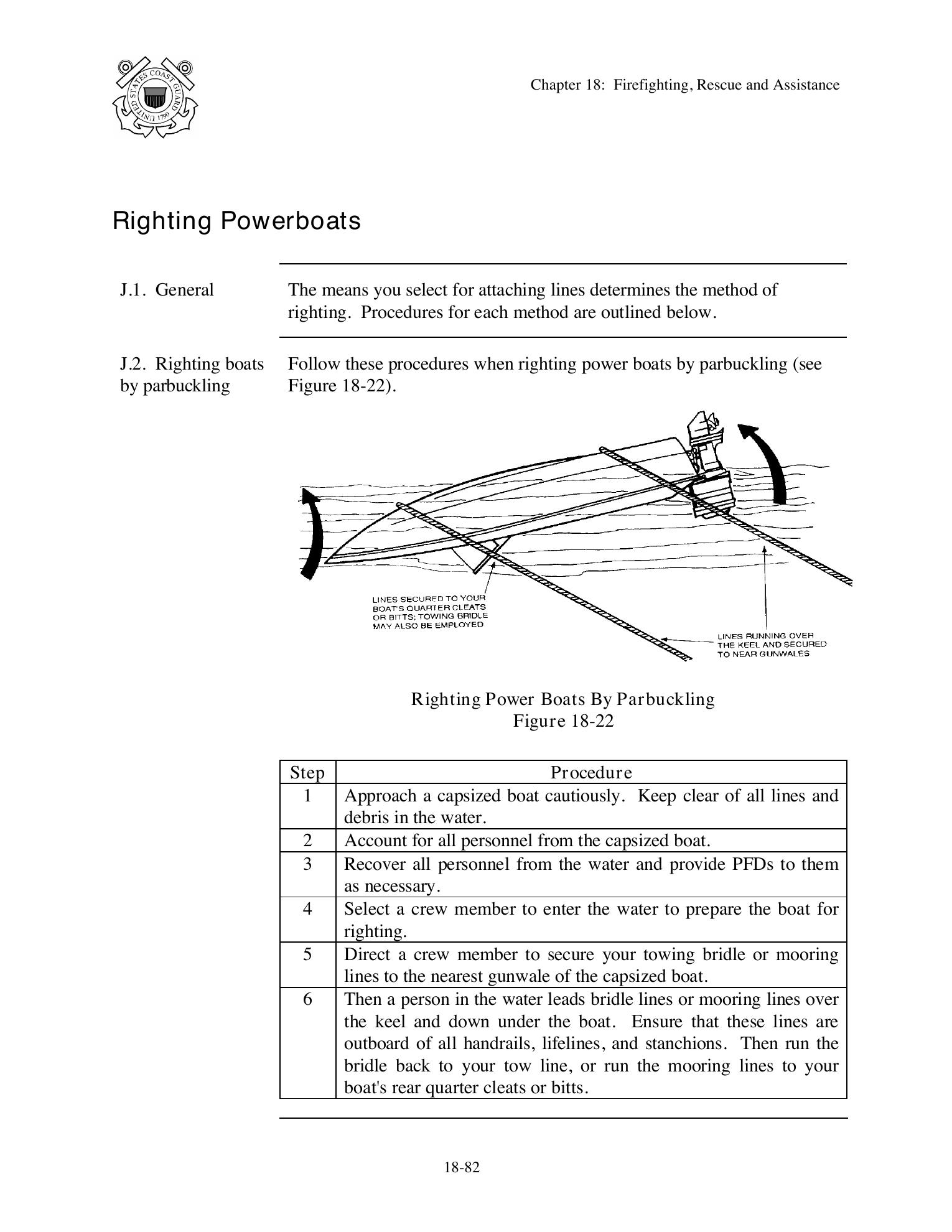 UNITED STATES COAST GUARD 1790

Chapter 18: Firefighting, Rescue and Assistance

Righting Powerboats

J.1. General

The means you select for attaching lines determines the method of righting. Procedures for each method are outlined below.

J.2. Righting boats by parbuckling

Follow these procedures when righting power boats by parbuckling (see Figure 18-22).

LINES SECURED TO YOUR BOAT'S QUARTER CLEATS OR BITTS; TOWING BRIDLE MAY ALSO BE EMPLOYED

LINES RUNNING OVER THE KEEL AND SECURED TO NEAR GUNWALES

Righting Power Boats By Parbuckling
Figure 18-22

| Step | Procedure |
|---|---|
| 1 | Approach a capsized boat cautiously. Keep clear of all lines and debris in the water. |
| 2 | Account for all personnel from the capsized boat. |
| 3 | Recover all personnel from the water and provide PFDs to them as necessary. |
| 4 | Select a crew member to enter the water to prepare the boat for righting. |
| 5 | Direct a crew member to secure your towing bridle or mooring lines to the nearest gunwale of the capsized boat. |
| 6 | Then a person in the water leads bridle lines or mooring lines over the keel and down under the boat. Ensure that these lines are outboard of all handrails, lifelines, and stanchions. Then run the bridle back to your tow line, or run the mooring lines to your boat's rear quarter cleats or bitts. |

18-82