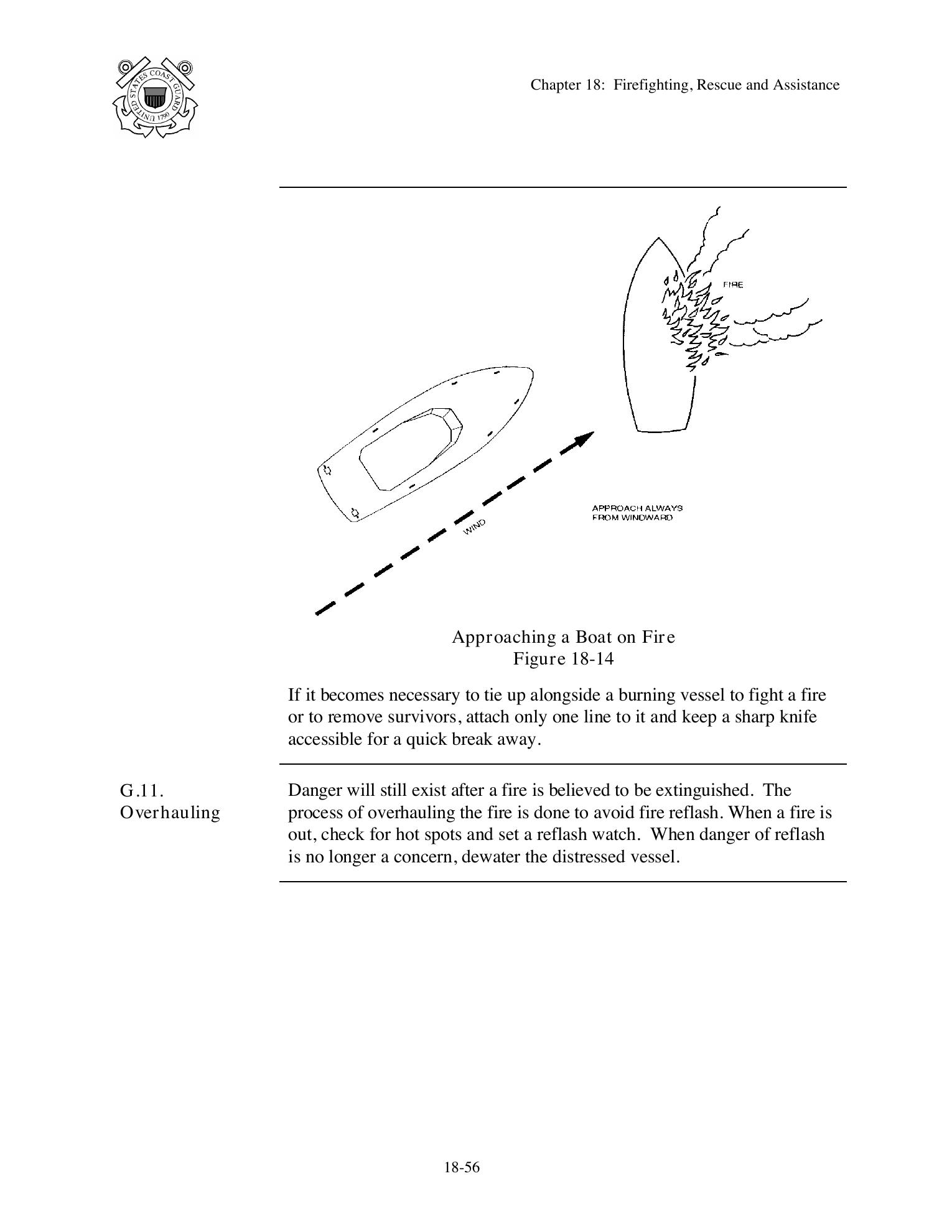 UNITED STATES COAST GUARD 1790

Chapter 18: Firefighting, Rescue and Assistance

FIRE

WIND

APPROACH ALWAYS FROM WINDWARD

Approaching a Boat on Fire
Figure 18-14

If it becomes necessary to tie up alongside a burning vessel to fight a fire or to remove survivors, attach only one line to it and keep a sharp knife accessible for a quick break away.

G.11. Overhauling

Danger will still exist after a fire is believed to be extinguished. The process of overhauling the fire is done to avoid fire reflash. When a fire is out, check for hot spots and set a reflash watch. When danger of reflash is no longer a concern, dewater the distressed vessel.

18-56