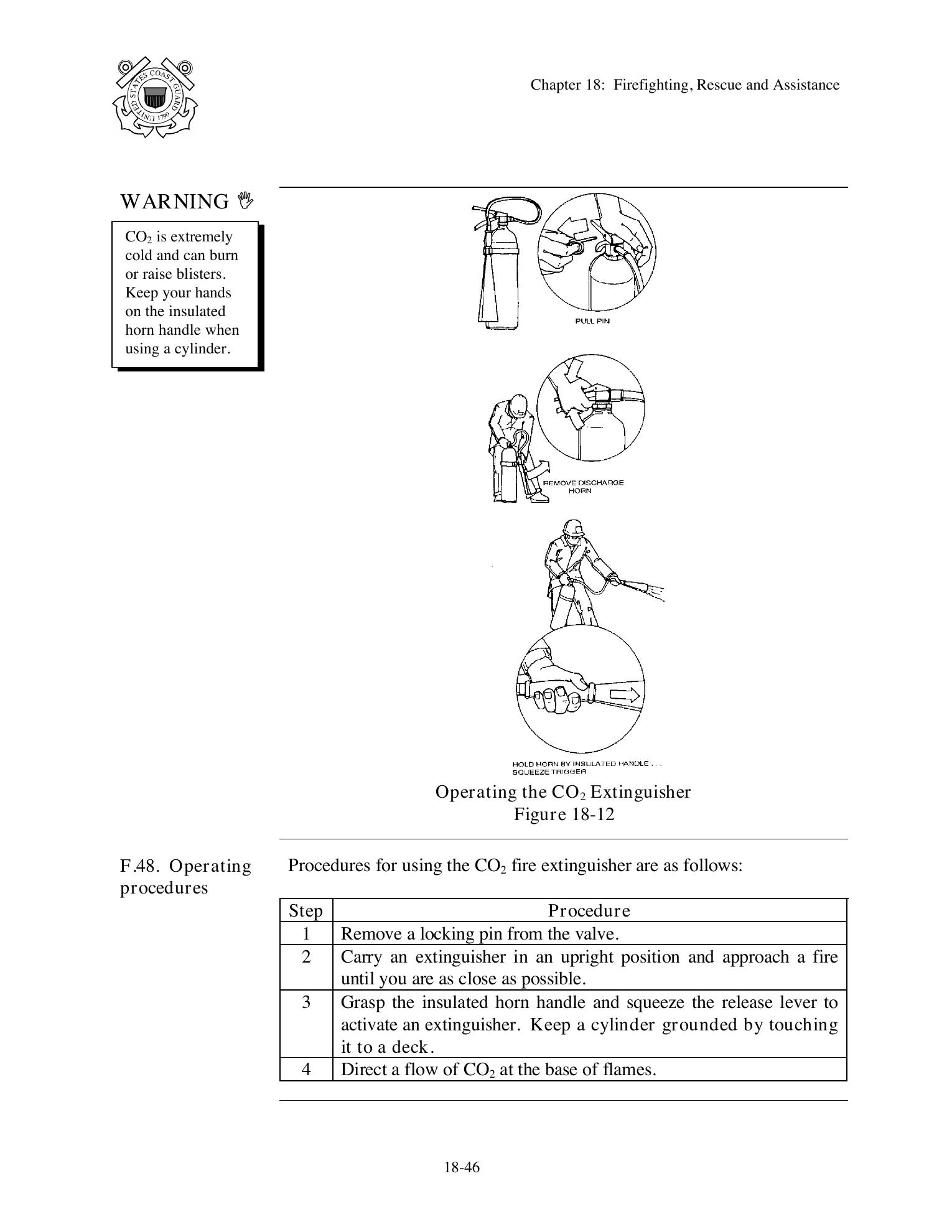 UNITED STATES COAST GUARD 1790

Chapter 18: Firefighting, Rescue and Assistance

WARNING

$CO_2$ is extremely cold and can burn or raise blisters. Keep your hands on the insulated horn handle when using a cylinder.

PULL PIN

REMOVE DISCHARGE HORN

HOLD HORN BY INSULATED HANDLE . . . SQUEEZE TRIGGER

Operating the $CO_2$ Extinguisher
Figure 18-12

F.48. Operating procedures

Procedures for using the $CO_2$ fire extinguisher are as follows:

| Step | Procedure |
|---|---|
| 1 | Remove a locking pin from the valve. |
| 2 | Carry an extinguisher in an upright position and approach a fire until you are as close as possible. |
| 3 | Grasp the insulated horn handle and squeeze the release lever to activate an extinguisher. Keep a cylinder grounded by touching it to a deck. |
| 4 | Direct a flow of $CO_2$ at the base of flames. |

18-46