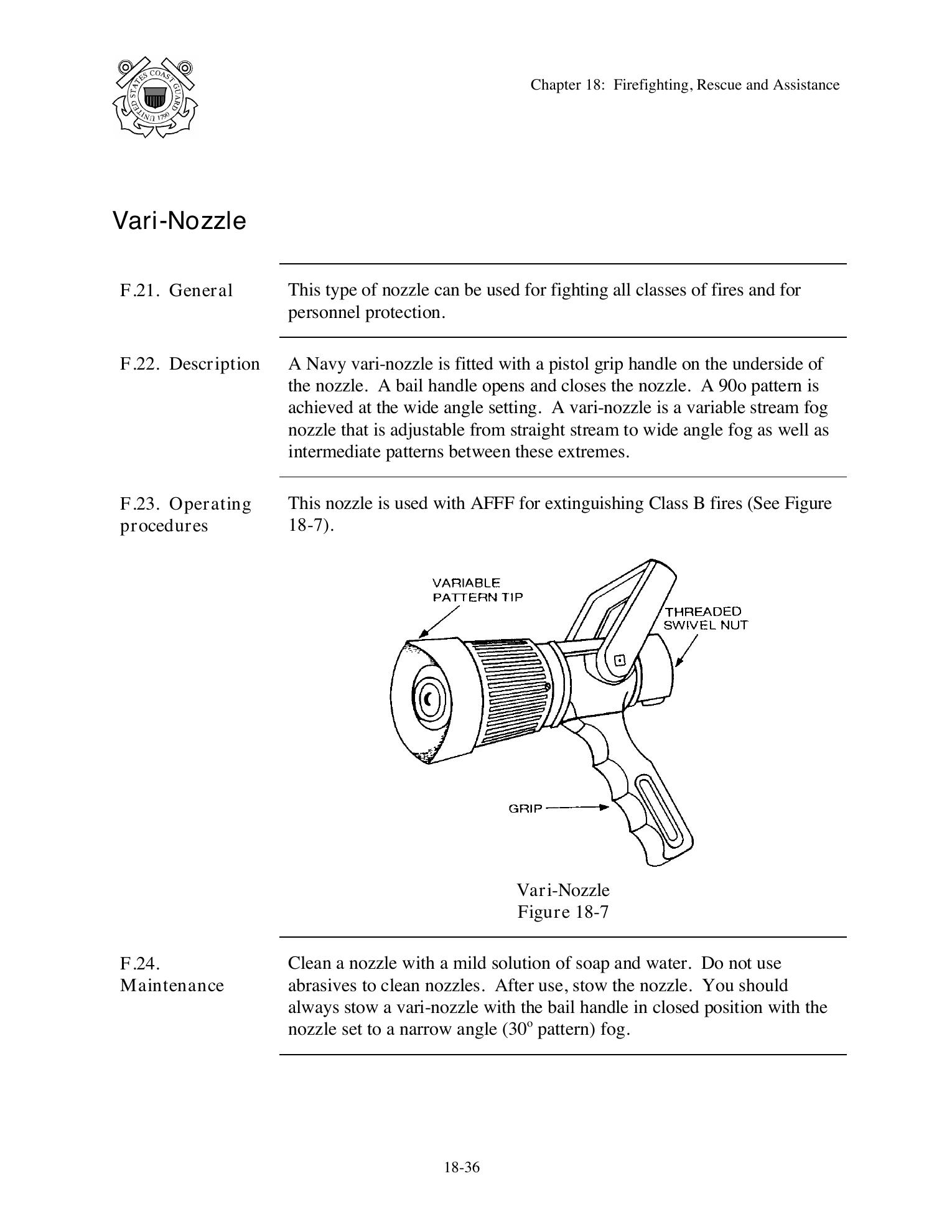 UNITED STATES COAST GUARD 1790

Chapter 18: Firefighting, Rescue and Assistance

Vari-Nozzle

F.21. General

This type of nozzle can be used for fighting all classes of fires and for personnel protection.

F.22. Description

A Navy vari-nozzle is fitted with a pistol grip handle on the underside of the nozzle. A bail handle opens and closes the nozzle. A 90o pattern is achieved at the wide angle setting. A vari-nozzle is a variable stream fog nozzle that is adjustable from straight stream to wide angle fog as well as intermediate patterns between these extremes.

F.23. Operating procedures

This nozzle is used with AFFF for extinguishing Class B fires (See Figure 18-7).

VARIABLE PATTERN TIP

THREADED SWIVEL NUT

GRIP

Vari-Nozzle
Figure 18-7

F.24. Maintenance

Clean a nozzle with a mild solution of soap and water. Do not use abrasives to clean nozzles. After use, stow the nozzle. You should always stow a vari-nozzle with the bail handle in closed position with the nozzle set to a narrow angle ($30^o$ pattern) fog.

18-36