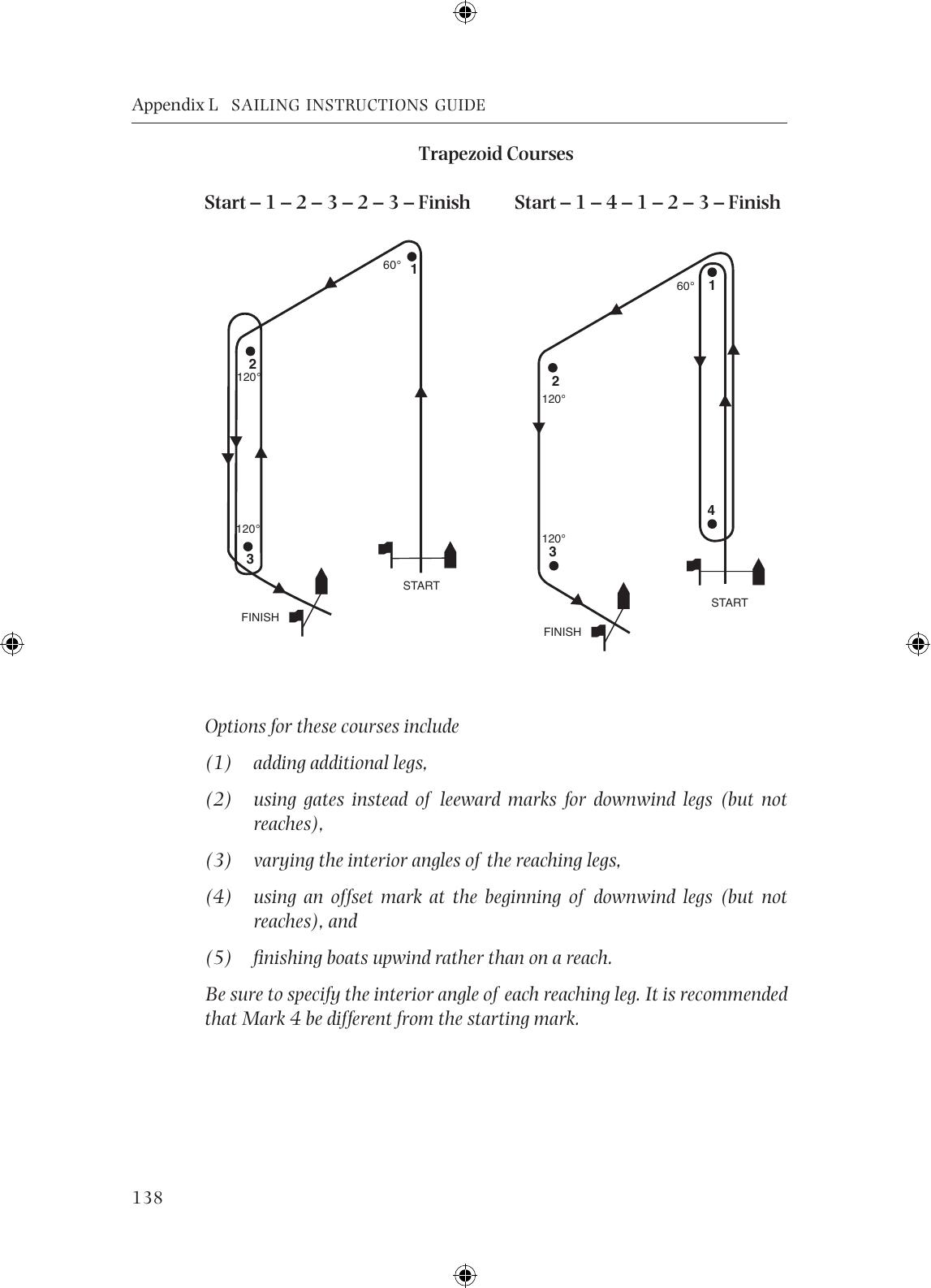 Appendix L SAILING INSTRUCTIONS GUIDE

Trapezoid Courses

Start – 1 – 2 – 3 – 2 – 3 – Finish

60°
1
2
120°
120°
3
START
FINISH

Start – 1 – 4 – 1 – 2 – 3 – Finish

60°
1
2
120°
4
120°
3
START
FINISH

Options for these courses include

(1) adding additional legs,

(2) using gates instead of leeward marks for downwind legs (but not reaches),

(3) varying the interior angles of the reaching legs,

(4) using an offset mark at the beginning of downwind legs (but not reaches), and

(5) finishing boats upwind rather than on a reach.

Be sure to specify the interior angle of each reaching leg. It is recommended that Mark 4 be different from the starting mark.

138