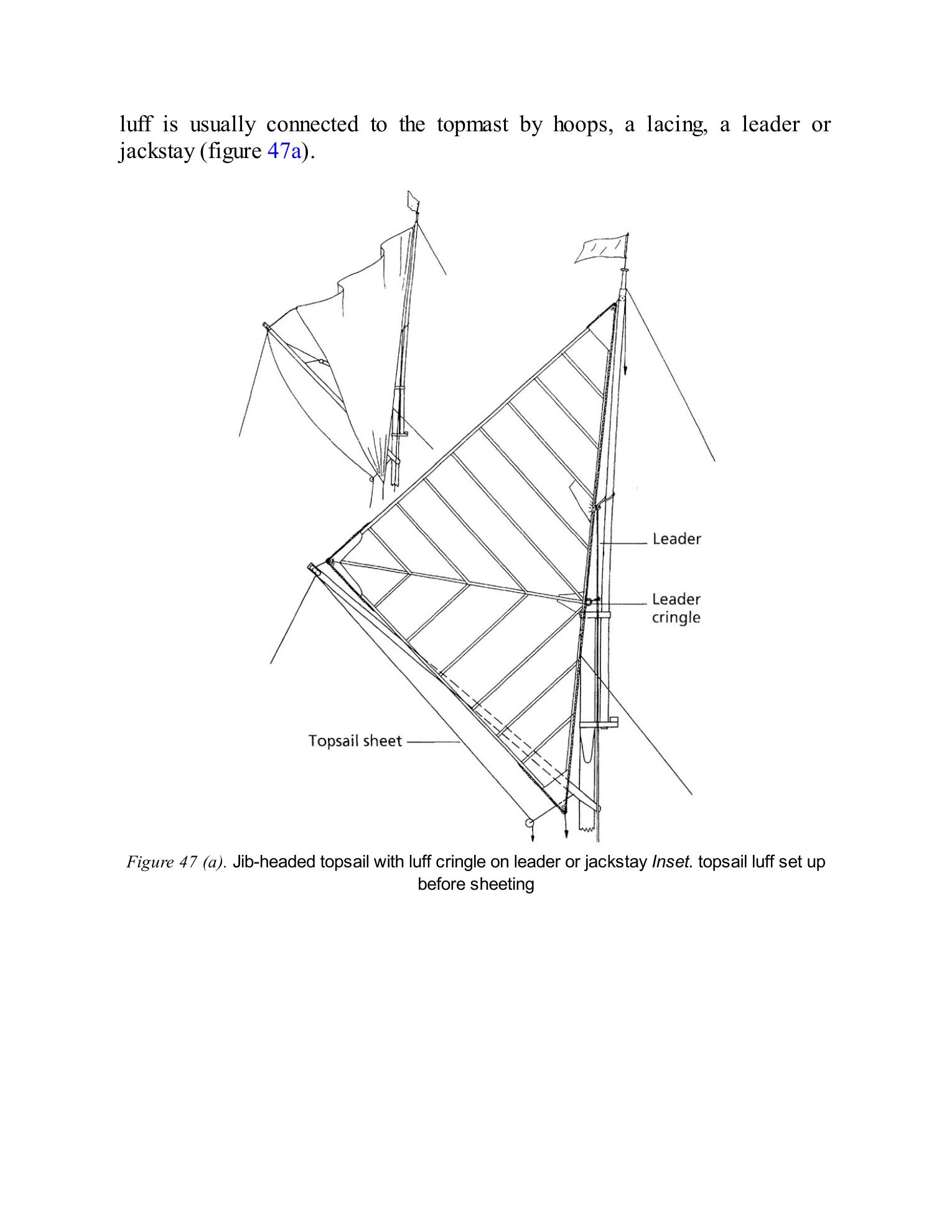 luff is usually connected to the topmast by hoops, a lacing, a leader or jackstay (figure 47a).

Leader

Leader cringle

Topsail sheet

Figure 47 (a). Jib-headed topsail with luff cringle on leader or jackstay Inset. topsail luff set up before sheeting