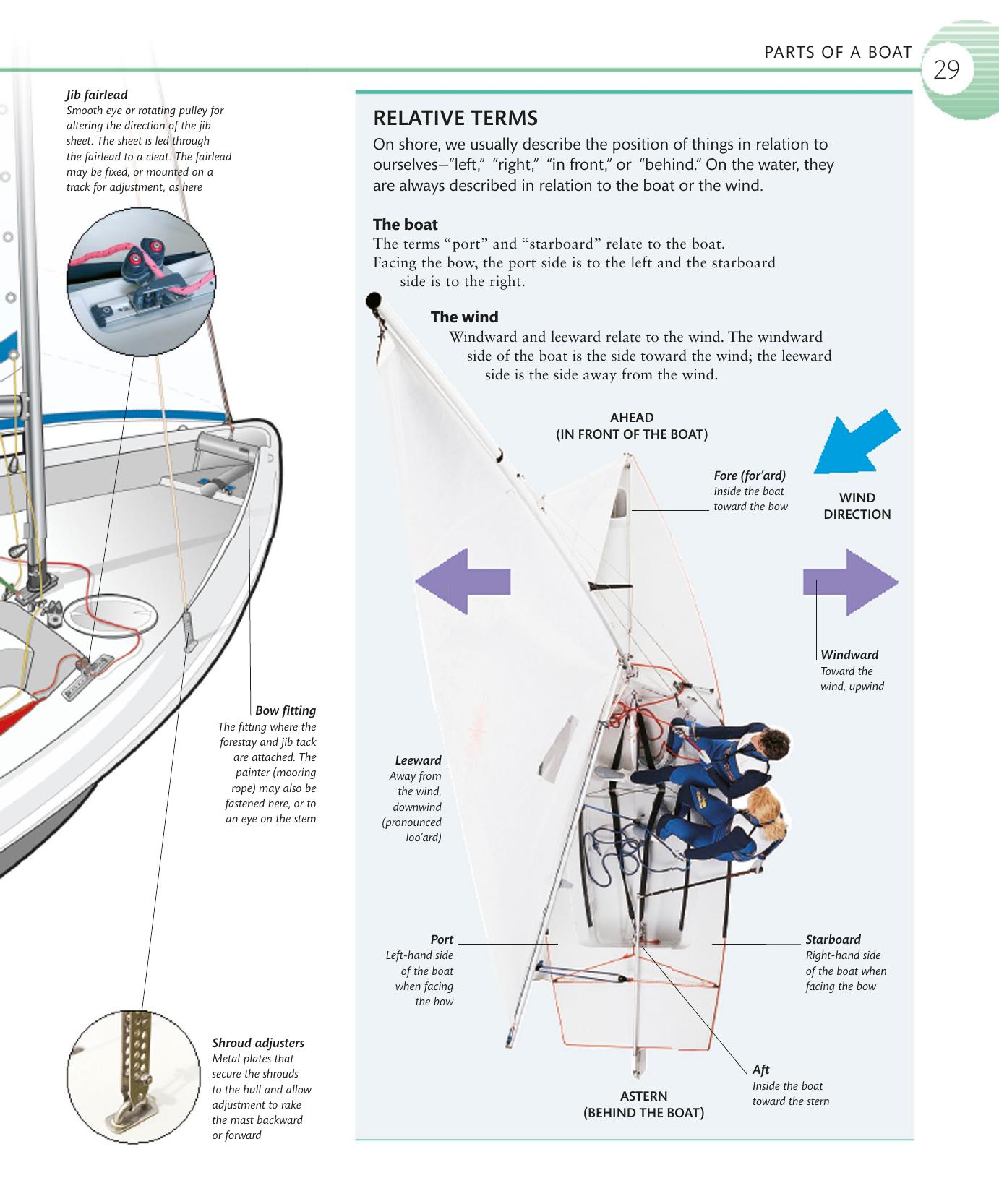 PARTS OF A BOAT 29

Jib fairlead
Smooth eye or rotating pulley for altering the direction of the jib sheet. The sheet is led through the fairlead to a cleat. The fairlead may be fixed, or mounted on a track for adjustment, as here

Bow fitting
The fitting where the forestay and jib tack are attached. The painter (mooring rope) may also be fastened here, or to an eye on the stem

Shroud adjusters
Metal plates that secure the shrouds to the hull and allow adjustment to rake the mast backward or forward

RELATIVE TERMS
On shore, we usually describe the position of things in relation to ourselves—"left," "right," "in front," or "behind." On the water, they are always described in relation to the boat or the wind.

The boat
The terms "port" and "starboard" relate to the boat. Facing the bow, the port side is to the left and the starboard side is to the right.

The wind
Windward and leeward relate to the wind. The windward side of the boat is the side toward the wind; the leeward side is the side away from the wind.

AHEAD
(IN FRONT OF THE BOAT)

Fore (for'ard)
Inside the boat toward the bow

WIND
DIRECTION

Windward
Toward the wind, upwind

Leeward
Away from the wind, downwind (pronounced loo'ard)

Port
Left-hand side of the boat when facing the bow

Starboard
Right-hand side of the boat when facing the bow

Aft
Inside the boat toward the stern

ASTERN
(BEHIND THE BOAT)