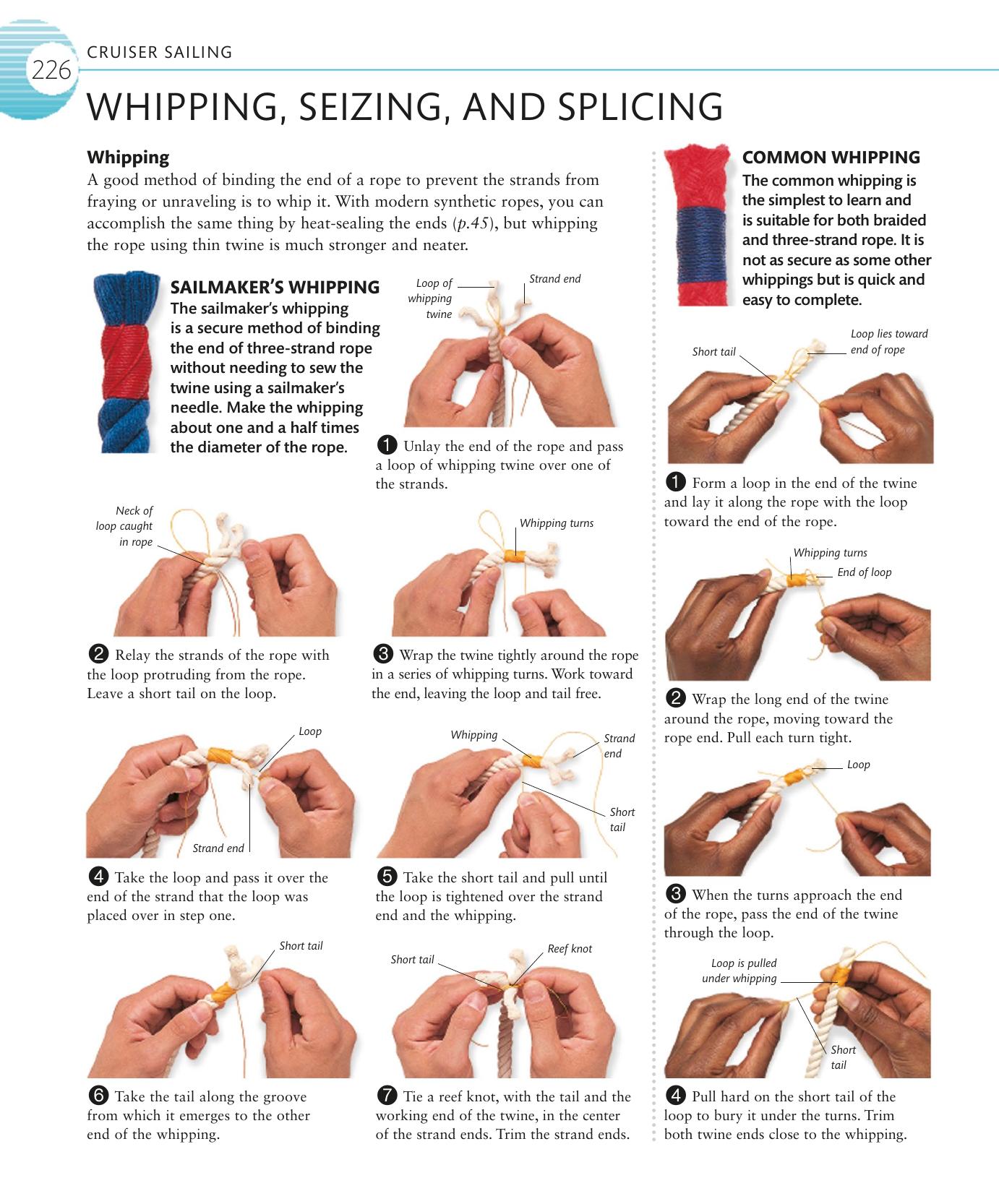 226 CRUISER SAILING

WHIPPING, SEIZING, AND SPLICING

Whipping
A good method of binding the end of a rope to prevent the strands from fraying or unraveling is to whip it. With modern synthetic ropes, you can accomplish the same thing by heat-sealing the ends (p.45), but whipping the rope using thin twine is much stronger and neater.

SAILMAKER'S WHIPPING
The sailmaker's whipping is a secure method of binding the end of three-strand rope without needing to sew the twine using a sailmaker's needle. Make the whipping about one and a half times the diameter of the rope.

Loop of whipping twine
Strand end

1 Unlay the end of the rope and pass a loop of whipping twine over one of the strands.

Neck of loop caught in rope

2 Relay the strands of the rope with the loop protruding from the rope. Leave a short tail on the loop.

Whipping turns

3 Wrap the twine tightly around the rope in a series of whipping turns. Work toward the end, leaving the loop and tail free.

Loop
Strand end

4 Take the loop and pass it over the end of the strand that the loop was placed over in step one.

Whipping
Strand end
Short tail

5 Take the short tail and pull until the loop is tightened over the strand end and the whipping.

Short tail

6 Take the tail along the groove from which it emerges to the other end of the whipping.

Short tail
Reef knot

7 Tie a reef knot, with the tail and the working end of the twine, in the center of the strand ends. Trim the strand ends.

COMMON WHIPPING
The common whipping is the simplest to learn and is suitable for both braided and three-strand rope. It is not as secure as some other whippings but is quick and easy to complete.

Short tail
Loop lies toward end of rope

1 Form a loop in the end of the twine and lay it along the rope with the loop toward the end of the rope.

Whipping turns
End of loop

2 Wrap the long end of the twine around the rope, moving toward the rope end. Pull each turn tight.

Loop

3 When the turns approach the end of the rope, pass the end of the twine through the loop.

Loop is pulled under whipping
Short tail

4 Pull hard on the short tail of the loop to bury it under the turns. Trim both twine ends close to the whipping.