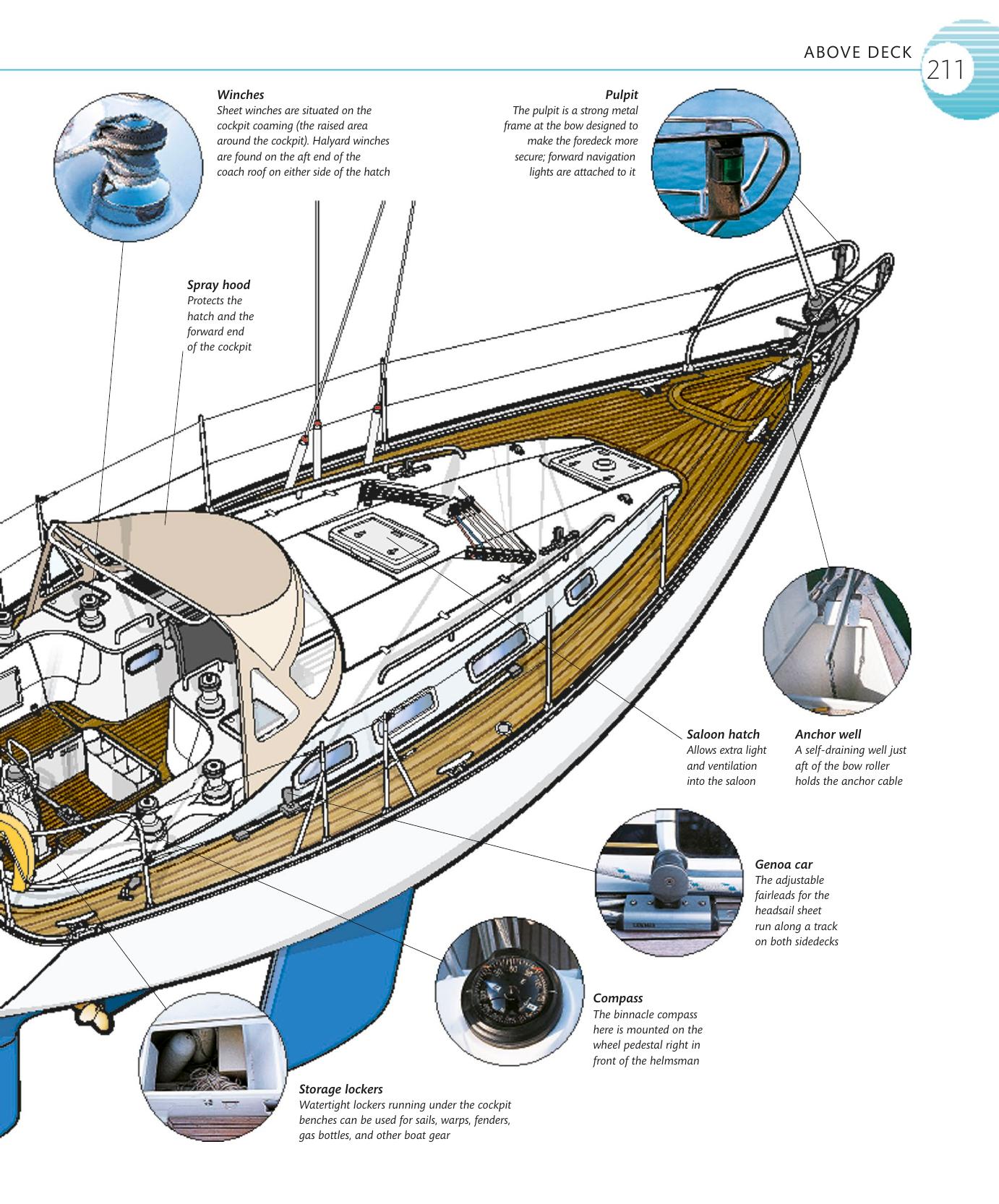 ABOVE DECK 211

Winches
Sheet winches are situated on the cockpit coaming (the raised area around the cockpit). Halyard winches are found on the aft end of the coach roof on either side of the hatch

Pulpit
The pulpit is a strong metal frame at the bow designed to make the foredeck more secure; forward navigation lights are attached to it

Spray hood
Protects the hatch and the forward end of the cockpit

Saloon hatch
Allows extra light and ventilation into the saloon

Anchor well
A self-draining well just aft of the bow roller holds the anchor cable

Genoa car
The adjustable fairleads for the headsail sheet run along a track on both sidedecks

Compass
The binnacle compass here is mounted on the wheel pedestal right in front of the helmsman

Storage lockers
Watertight lockers running under the cockpit benches can be used for sails, warps, fenders, gas bottles, and other boat gear