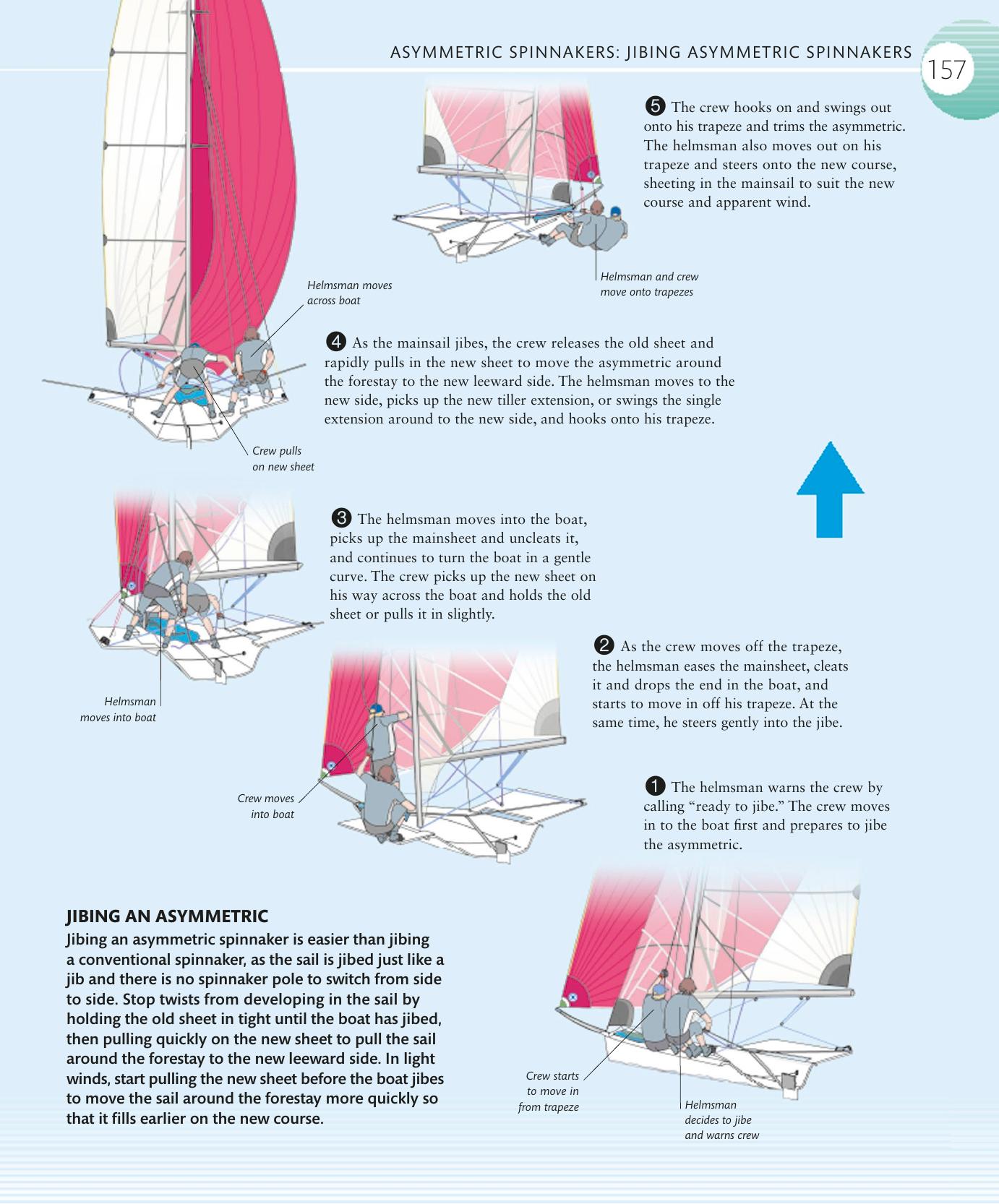 ASYMMETRIC SPINNAKERS: JIBING ASYMMETRIC SPINNAKERS 157

5 The crew hooks on and swings out onto his trapeze and trims the asymmetric. The helmsman also moves out on his trapeze and steers onto the new course, sheeting in the mainsail to suit the new course and apparent wind.

Helmsman and crew move onto trapezes

Helmsman moves across boat

4 As the mainsail jibes, the crew releases the old sheet and rapidly pulls in the new sheet to move the asymmetric around the forestay to the new leeward side. The helmsman moves to the new side, picks up the new tiller extension, or swings the single extension around to the new side, and hooks onto his trapeze.

Crew pulls on new sheet

3 The helmsman moves into the boat, picks up the mainsheet and uncleats it, and continues to turn the boat in a gentle curve. The crew picks up the new sheet on his way across the boat and holds the old sheet or pulls it in slightly.

Helmsman moves into boat

2 As the crew moves off the trapeze, the helmsman eases the mainsheet, cleats it and drops the end in the boat, and starts to move in off his trapeze. At the same time, he steers gently into the jibe.

Crew moves into boat

1 The helmsman warns the crew by calling “ready to jibe.” The crew moves in to the boat first and prepares to jibe the asymmetric.

JIBING AN ASYMMETRIC
Jibing an asymmetric spinnaker is easier than jibing a conventional spinnaker, as the sail is jibed just like a jib and there is no spinnaker pole to switch from side to side. Stop twists from developing in the sail by holding the old sheet in tight until the boat has jibed, then pulling quickly on the new sheet to pull the sail around the forestay to the new leeward side. In light winds, start pulling the new sheet before the boat jibes to move the sail around the forestay more quickly so that it fills earlier on the new course.

Crew starts to move in from trapeze

Helmsman decides to jibe and warns crew