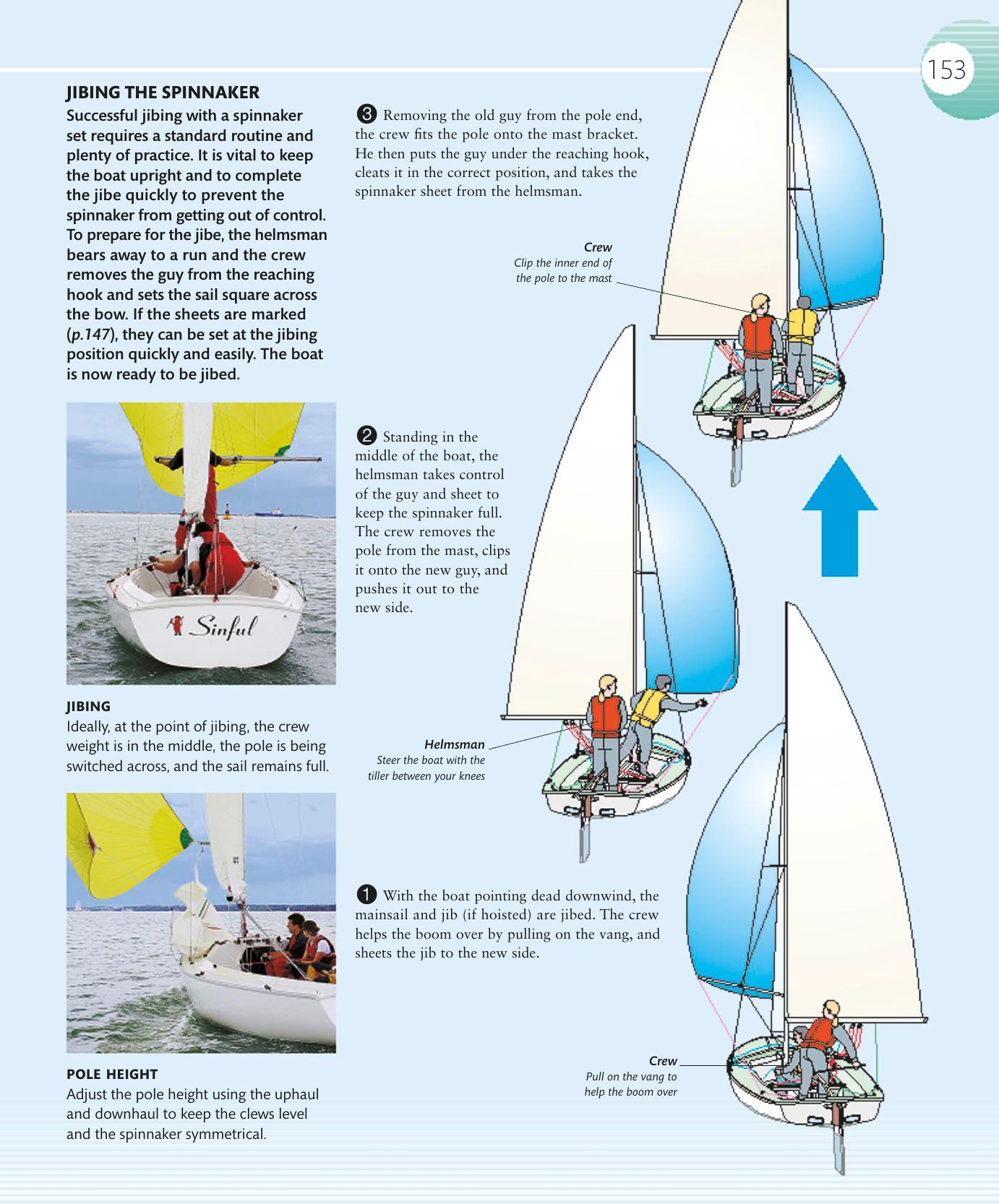 153

JIBING THE SPINNAKER

Successful jibing with a spinnaker set requires a standard routine and plenty of practice. It is vital to keep the boat upright and to complete the jibe quickly to prevent the spinnaker from getting out of control. To prepare for the jibe, the helmsman bears away to a run and the crew removes the guy from the reaching hook and sets the sail square across the bow. If the sheets are marked (p.147), they can be set at the jibing position quickly and easily. The boat is now ready to be jibed.

Sinful

JIBING
Ideally, at the point of jibing, the crew weight is in the middle, the pole is being switched across, and the sail remains full.

POLE HEIGHT
Adjust the pole height using the uphaul and downhaul to keep the clews level and the spinnaker symmetrical.

3 Removing the old guy from the pole end, the crew fits the pole onto the mast bracket. He then puts the guy under the reaching hook, cleats it in the correct position, and takes the spinnaker sheet from the helmsman.

Crew
Clip the inner end of the pole to the mast

2 Standing in the middle of the boat, the helmsman takes control of the guy and sheet to keep the spinnaker full. The crew removes the pole from the mast, clips it onto the new guy, and pushes it out to the new side.

Helmsman
Steer the boat with the tiller between your knees

1 With the boat pointing dead downwind, the mainsail and jib (if hoisted) are jibed. The crew helps the boom over by pulling on the vang, and sheets the jib to the new side.

Crew
Pull on the vang to help the boom over