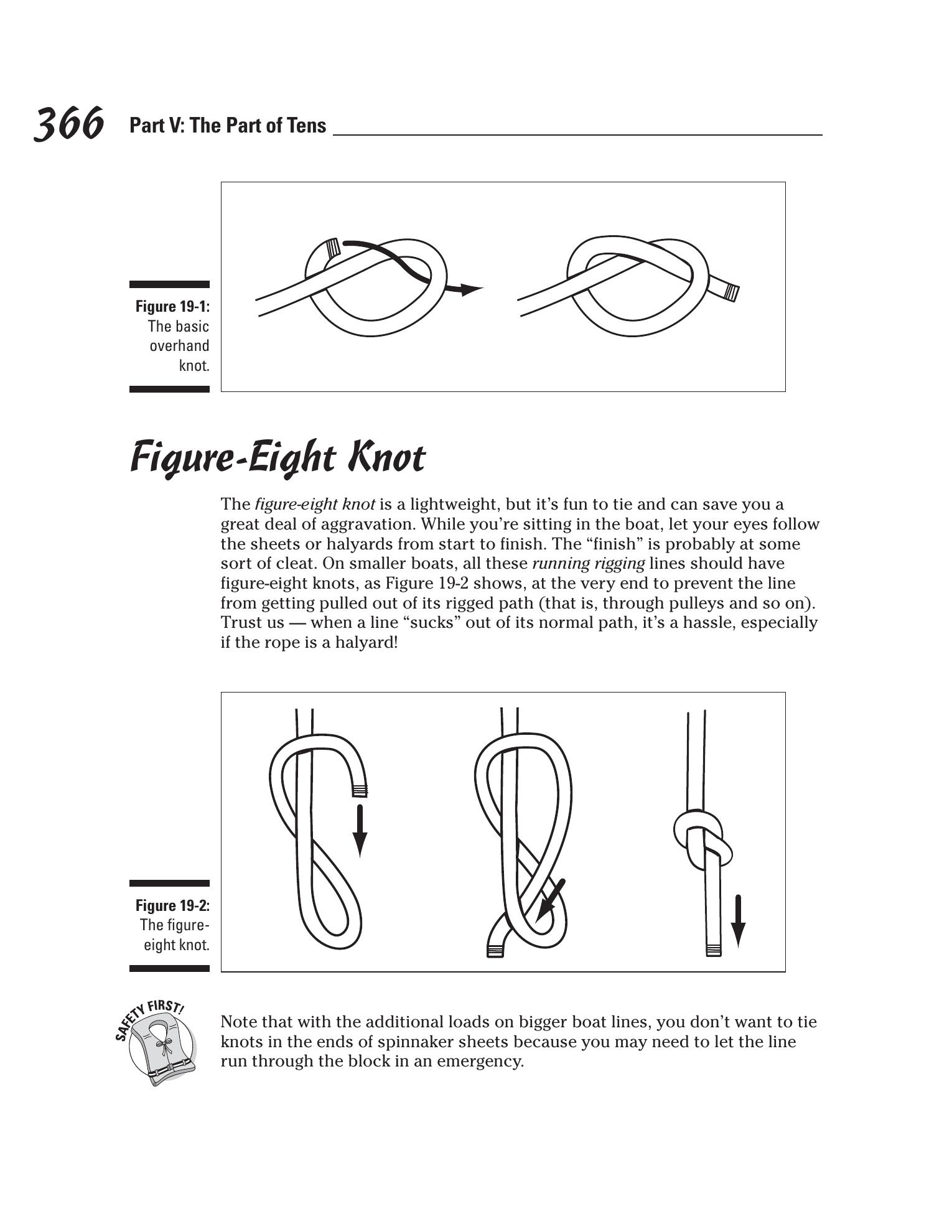 366 Part V: The Part of Tens

Figure 19-1: The basic overhand knot.

Figure-Eight Knot

The figure-eight knot is a lightweight, but it's fun to tie and can save you a great deal of aggravation. While you're sitting in the boat, let your eyes follow the sheets or halyards from start to finish. The "finish" is probably at some sort of cleat. On smaller boats, all these running rigging lines should have figure-eight knots, as Figure 19-2 shows, at the very end to prevent the line from getting pulled out of its rigged path (that is, through pulleys and so on). Trust us — when a line "sucks" out of its normal path, it's a hassle, especially if the rope is a halyard!

Figure 19-2: The figure-eight knot.

SAFETY FIRST!

Note that with the additional loads on bigger boat lines, you don't want to tie knots in the ends of spinnaker sheets because you may need to let the line run through the block in an emergency.