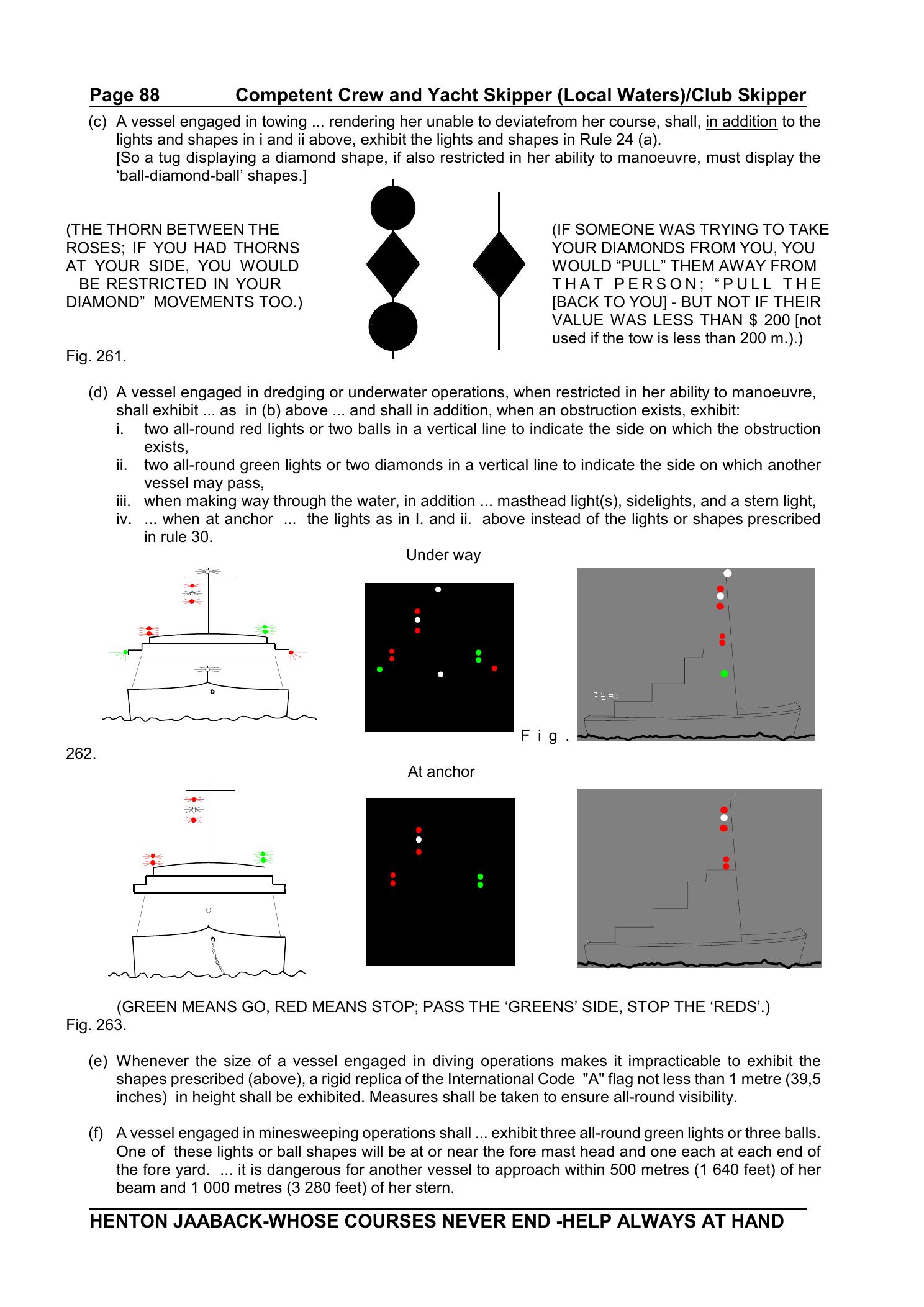 Page 88 Competent Crew and Yacht Skipper (Local Waters)/Club Skipper

(c) A vessel engaged in towing ... rendering her unable to deviatefrom her course, shall, in addition to the lights and shapes in i and ii above, exhibit the lights and shapes in Rule 24 (a).
[So a tug displaying a diamond shape, if also restricted in her ability to manoeuvre, must display the 'ball-diamond-ball' shapes.]

(THE THORN BETWEEN THE ROSES; IF YOU HAD THORNS AT YOUR SIDE, YOU WOULD BE RESTRICTED IN YOUR DIAMOND" MOVEMENTS TOO.)

(IF SOMEONE WAS TRYING TO TAKE YOUR DIAMONDS FROM YOU, YOU WOULD "PULL" THEM AWAY FROM THAT PERSON; "PULL THE [BACK TO YOU] - BUT NOT IF THEIR VALUE WAS LESS THAN $ 200 [not used if the tow is less than 200 m.).)

Fig. 261.

(d) A vessel engaged in dredging or underwater operations, when restricted in her ability to manoeuvre, shall exhibit ... as in (b) above ... and shall in addition, when an obstruction exists, exhibit:
i. two all-round red lights or two balls in a vertical line to indicate the side on which the obstruction exists,
ii. two all-round green lights or two diamonds in a vertical line to indicate the side on which another vessel may pass,
iii. when making way through the water, in addition ... masthead light(s), sidelights, and a stern light,
iv. ... when at anchor ... the lights as in I. and ii. above instead of the lights or shapes prescribed in rule 30.

Under way

Fig. 262.

At anchor

(GREEN MEANS GO, RED MEANS STOP; PASS THE 'GREENS' SIDE, STOP THE 'REDS'.)
Fig. 263.

(e) Whenever the size of a vessel engaged in diving operations makes it impracticable to exhibit the shapes prescribed (above), a rigid replica of the International Code "A" flag not less than 1 metre (39,5 inches) in height shall be exhibited. Measures shall be taken to ensure all-round visibility.

(f) A vessel engaged in minesweeping operations shall ... exhibit three all-round green lights or three balls. One of these lights or ball shapes will be at or near the fore mast head and one each at each end of the fore yard. ... it is dangerous for another vessel to approach within 500 metres (1 640 feet) of her beam and 1 000 metres (3 280 feet) of her stern.

HENTON JAABACK-WHOSE COURSES NEVER END -HELP ALWAYS AT HAND