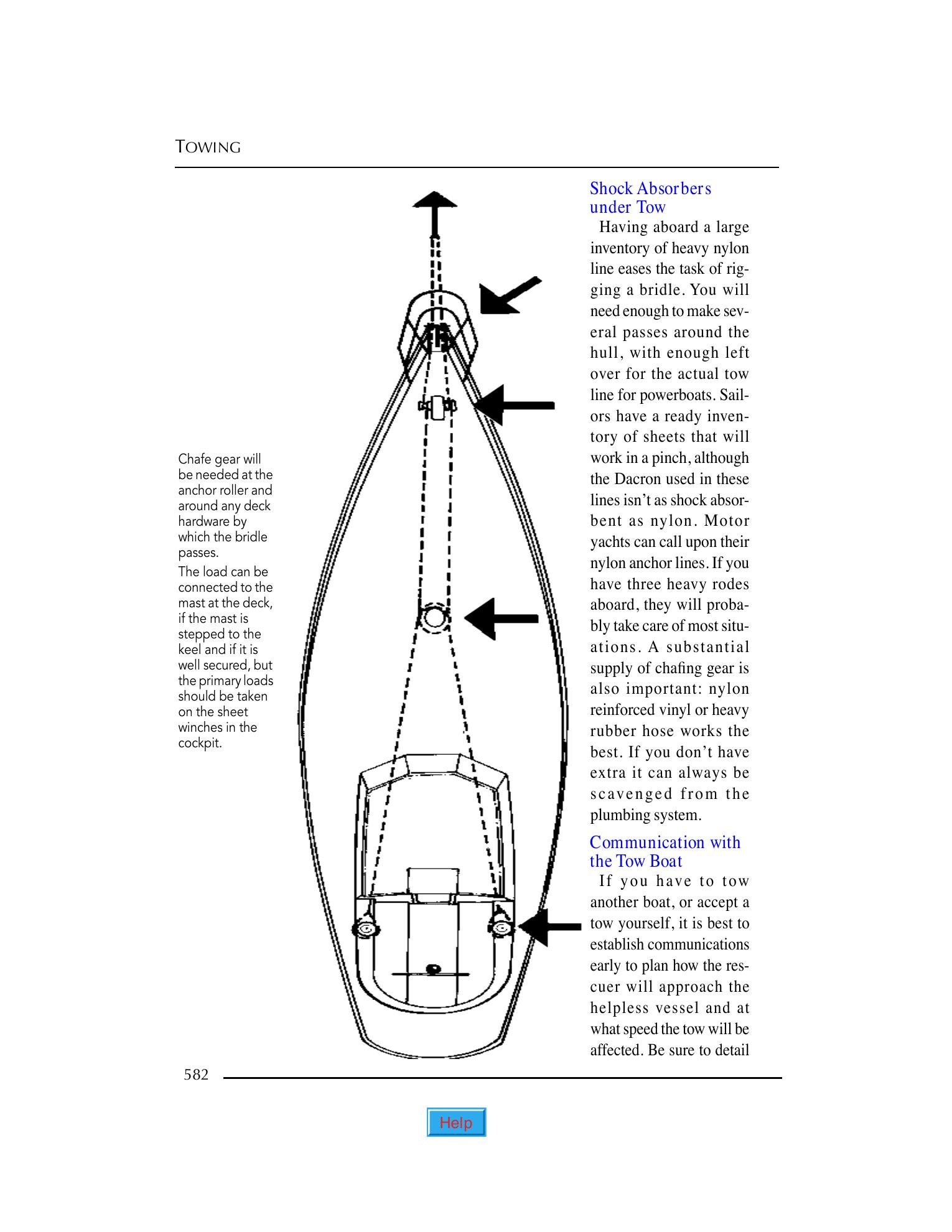 TOWING

Chafe gear will be needed at the anchor roller and around any deck hardware by which the bridle passes.

The load can be connected to the mast at the deck, if the mast is stepped to the keel and if it is well secured, but the primary loads should be taken on the sheet winches in the cockpit.

Shock Absorbers under Tow

Having aboard a large inventory of heavy nylon line eases the task of rigging a bridle. You will need enough to make several passes around the hull, with enough left over for the actual tow line for powerboats. Sailors have a ready inventory of sheets that will work in a pinch, although the Dacron used in these lines isn't as shock absorbent as nylon. Motor yachts can call upon their nylon anchor lines. If you have three heavy rodes aboard, they will probably take care of most situations. A substantial supply of chafing gear is also important: nylon reinforced vinyl or heavy rubber hose works the best. If you don't have extra it can always be scavenged from the plumbing system.

Communication with the Tow Boat

If you have to tow another boat, or accept a tow yourself, it is best to establish communications early to plan how the rescuer will approach the helpless vessel and at what speed the tow will be affected. Be sure to detail

582

Help