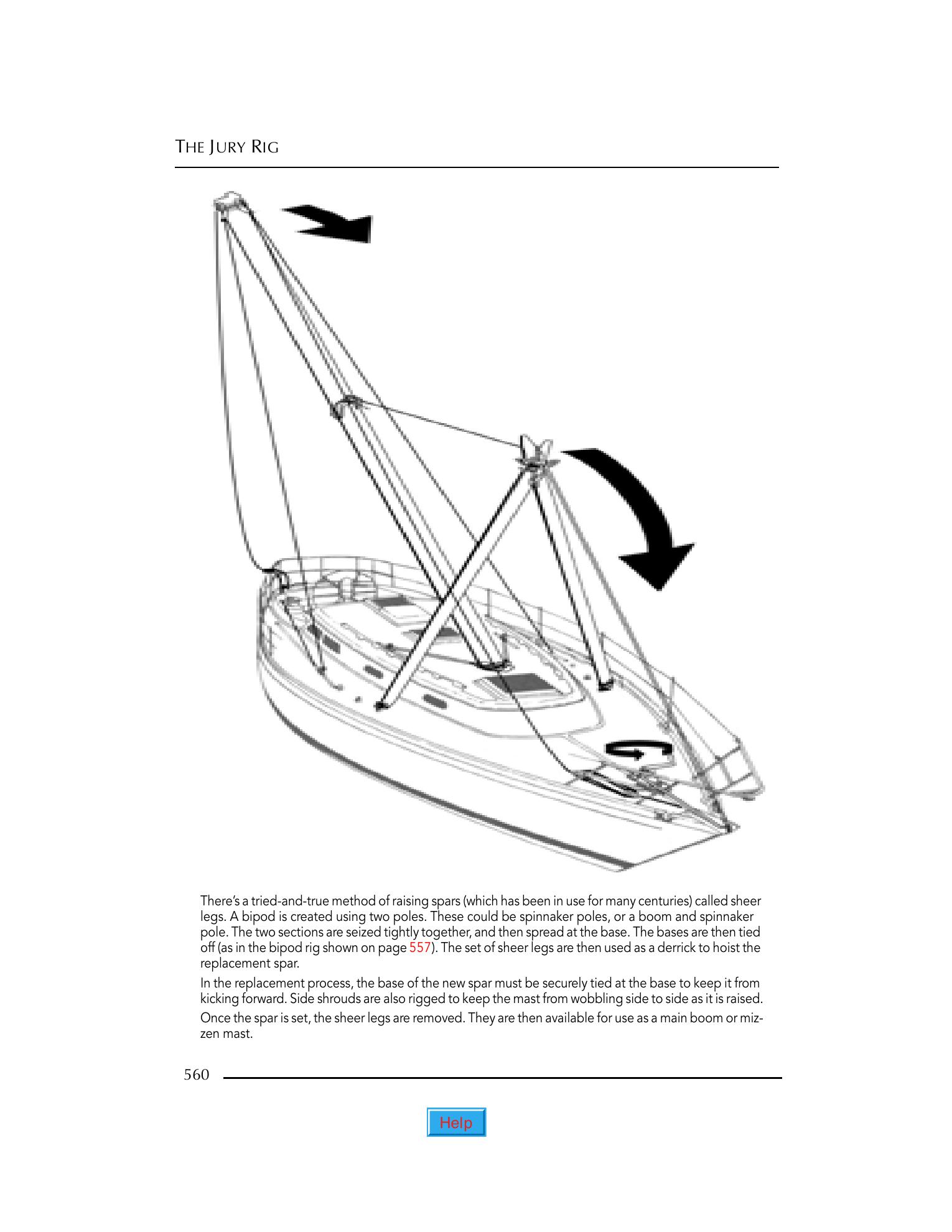 THE JURY RIG

There's a tried-and-true method of raising spars (which has been in use for many centuries) called sheer legs. A bipod is created using two poles. These could be spinnaker poles, or a boom and spinnaker pole. The two sections are seized tightly together, and then spread at the base. The bases are then tied off (as in the bipod rig shown on page 557). The set of sheer legs are then used as a derrick to hoist the replacement spar.

In the replacement process, the base of the new spar must be securely tied at the base to keep it from kicking forward. Side shrouds are also rigged to keep the mast from wobbling side to side as it is raised.

Once the spar is set, the sheer legs are removed. They are then available for use as a main boom or mizzen mast.

560

Help