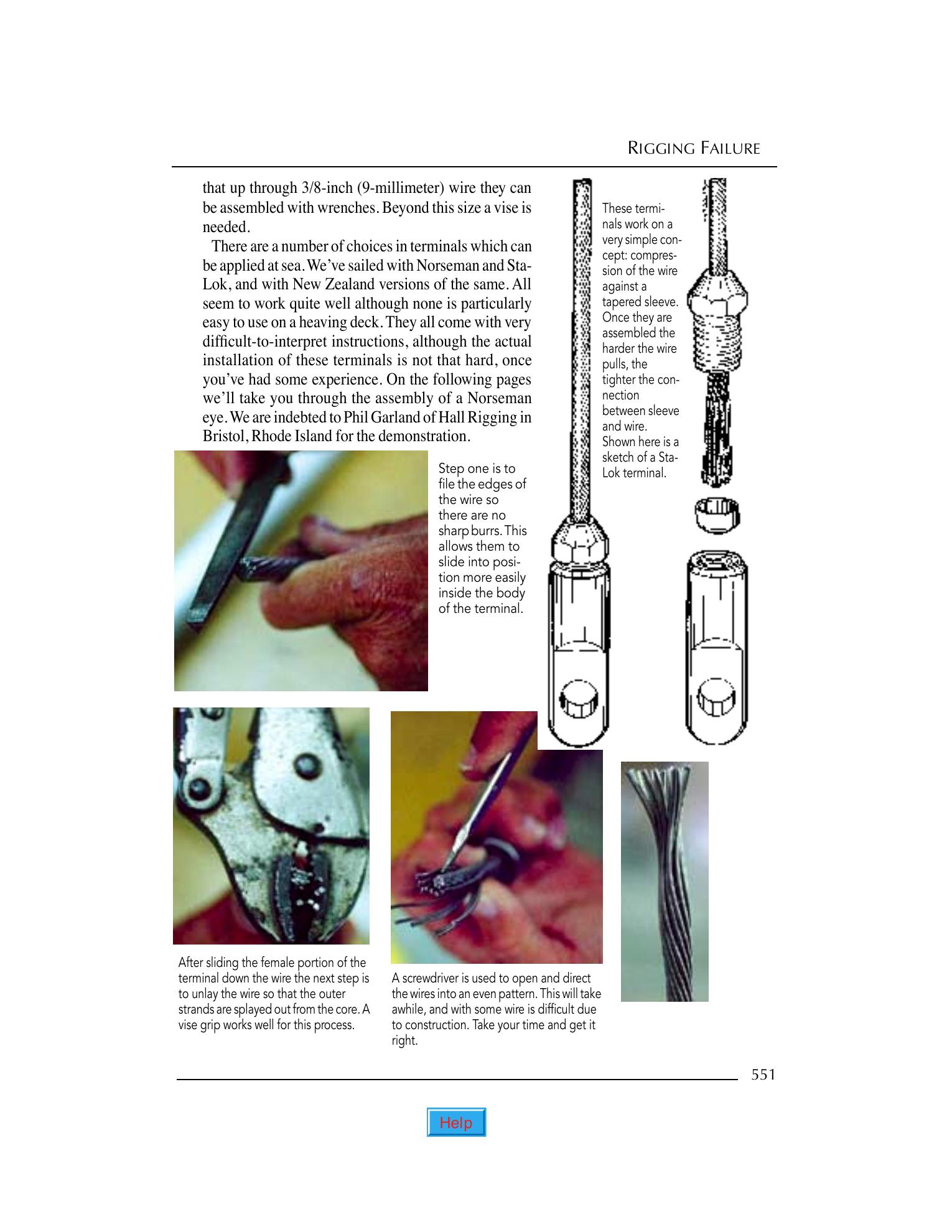 RIGGING FAILURE

that up through 3/8-inch (9-millimeter) wire they can be assembled with wrenches. Beyond this size a vise is needed.

There are a number of choices in terminals which can be applied at sea. We've sailed with Norseman and Sta-Lok, and with New Zealand versions of the same. All seem to work quite well although none is particularly easy to use on a heaving deck. They all come with very difficult-to-interpret instructions, although the actual installation of these terminals is not that hard, once you've had some experience. On the following pages we'll take you through the assembly of a Norseman eye. We are indebted to Phil Garland of Hall Rigging in Bristol, Rhode Island for the demonstration.

These terminals work on a very simple concept: compression of the wire against a tapered sleeve. Once they are assembled the harder the wire pulls, the tighter the connection between sleeve and wire. Shown here is a sketch of a Sta-Lok terminal.

Step one is to file the edges of the wire so there are no sharp burrs. This allows them to slide into position more easily inside the body of the terminal.

After sliding the female portion of the terminal down the wire the next step is to unlay the wire so that the outer strands are splayed out from the core. A vise grip works well for this process.

A screwdriver is used to open and direct the wires into an even pattern. This will take awhile, and with some wire is difficult due to construction. Take your time and get it right.

551

Help