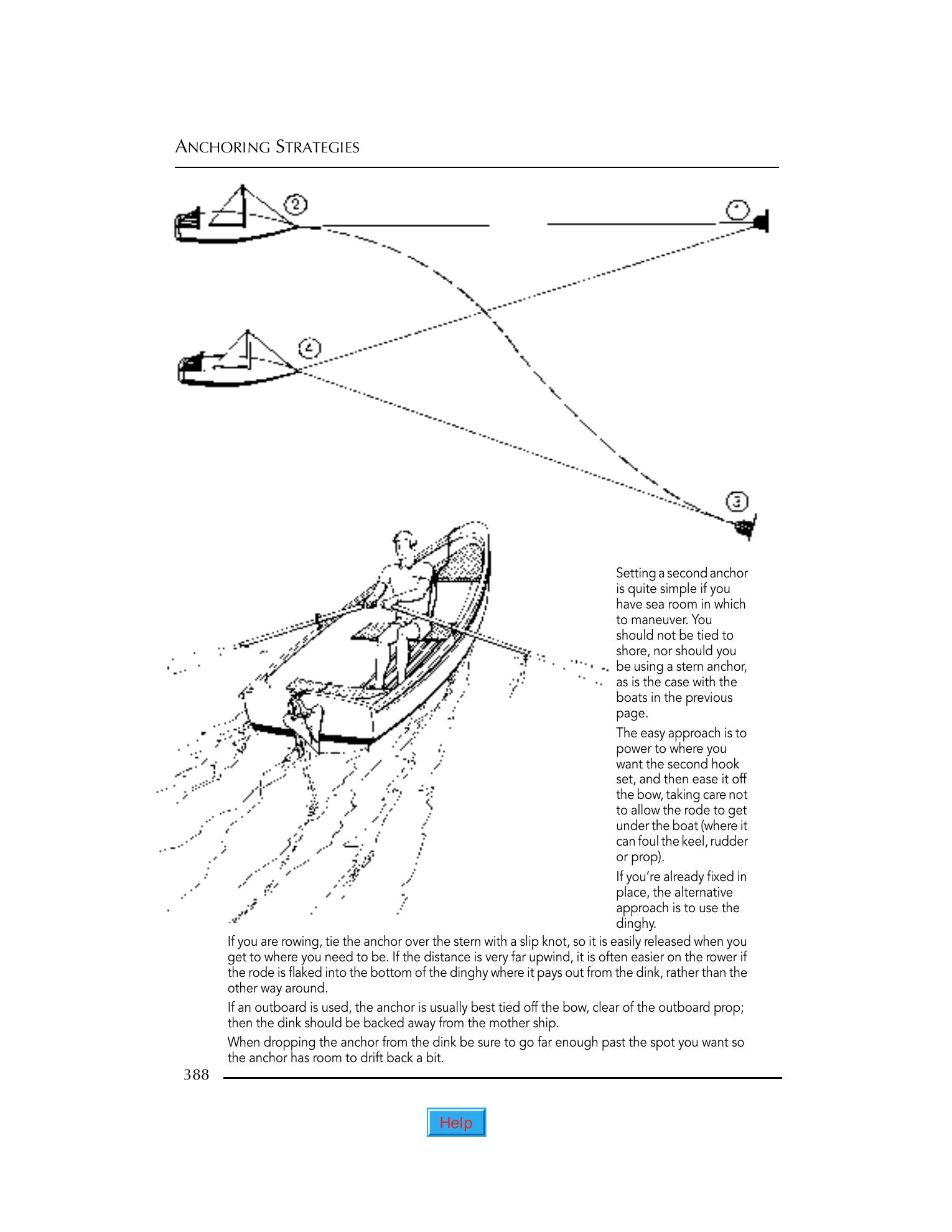 ANCHORING STRATEGIES

2

1

2

3

Setting a second anchor is quite simple if you have sea room in which to maneuver. You should not be tied to shore, nor should you be using a stern anchor, as is the case with the boats in the previous page.

The easy approach is to power to where you want the second hook set, and then ease it off the bow, taking care not to allow the rode to get under the boat (where it can foul the keel, rudder or prop).

If you're already fixed in place, the alternative approach is to use the dinghy.

If you are rowing, tie the anchor over the stern with a slip knot, so it is easily released when you get to where you need to be. If the distance is very far upwind, it is often easier on the rower if the rode is flaked into the bottom of the dinghy where it pays out from the dink, rather than the other way around.

If an outboard is used, the anchor is usually best tied off the bow, clear of the outboard prop; then the dink should be backed away from the mother ship.

When dropping the anchor from the dink be sure to go far enough past the spot you want so the anchor has room to drift back a bit.

388

Help