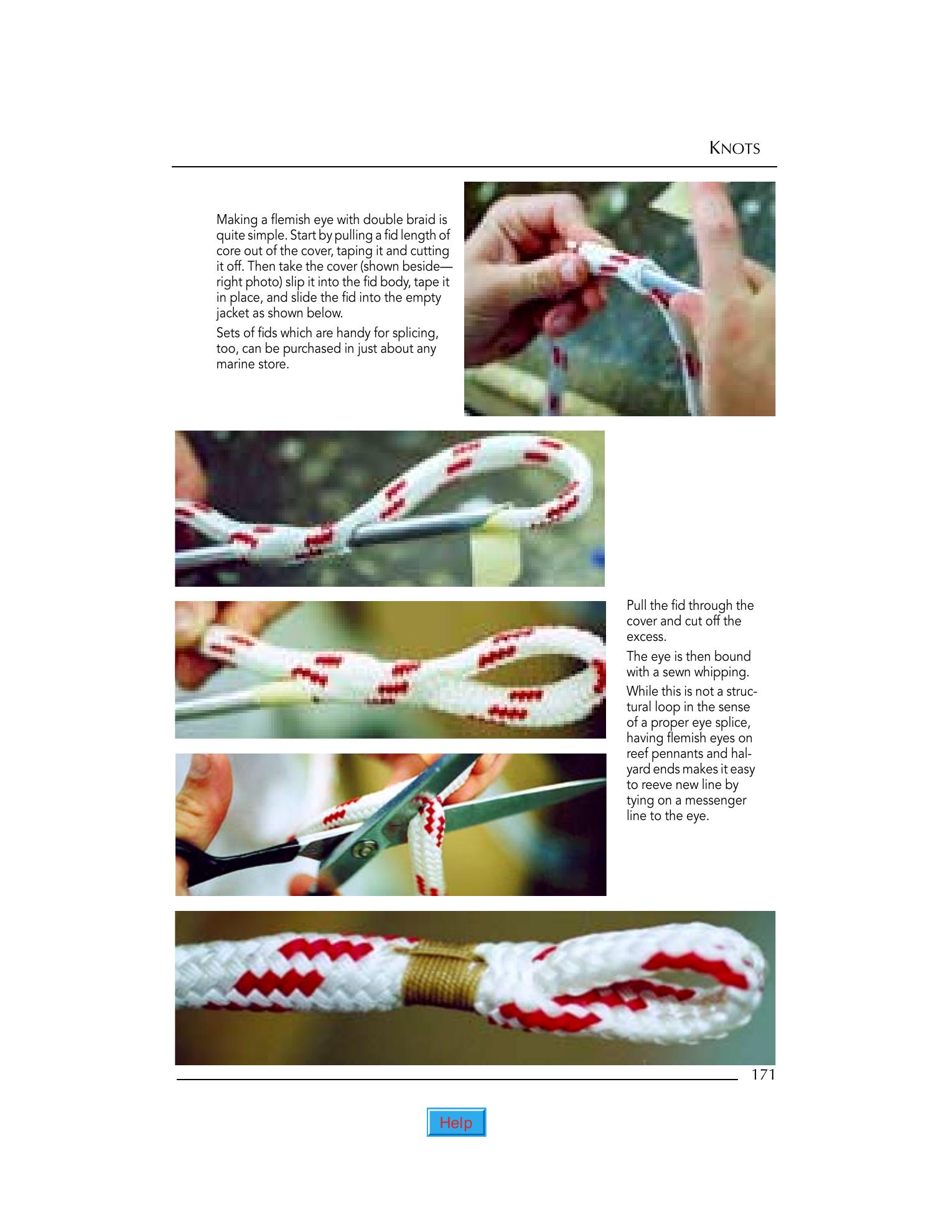 KNOTS

Making a flemish eye with double braid is quite simple. Start by pulling a fid length of core out of the cover, taping it and cutting it off. Then take the cover (shown beside—right photo) slip it into the fid body, tape it in place, and slide the fid into the empty jacket as shown below.

Sets of fids which are handy for splicing, too, can be purchased in just about any marine store.

Pull the fid through the cover and cut off the excess.

The eye is then bound with a sewn whipping.

While this is not a structural loop in the sense of a proper eye splice, having flemish eyes on reef pennants and halyard ends makes it easy to reeve new line by tying on a messenger line to the eye.

171

Help