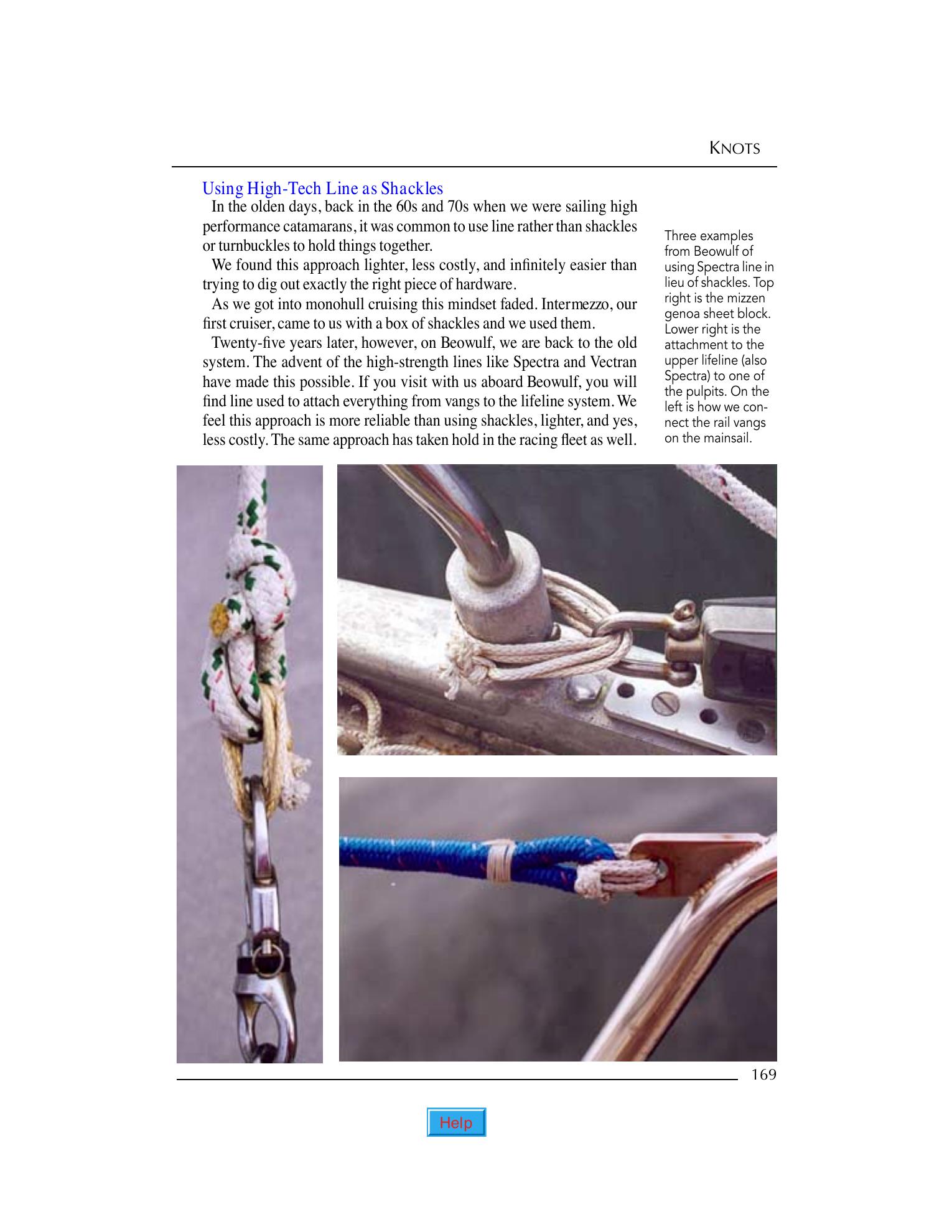 KNOTS

Using High-Tech Line as Shackles

In the olden days, back in the 60s and 70s when we were sailing high performance catamarans, it was common to use line rather than shackles or turnbuckles to hold things together.

We found this approach lighter, less costly, and infinitely easier than trying to dig out exactly the right piece of hardware.

As we got into monohull cruising this mindset faded. Intermezzo, our first cruiser, came to us with a box of shackles and we used them.

Twenty-five years later, however, on Beowulf, we are back to the old system. The advent of the high-strength lines like Spectra and Vectran have made this possible. If you visit with us aboard Beowulf, you will find line used to attach everything from vangs to the lifeline system. We feel this approach is more reliable than using shackles, lighter, and yes, less costly. The same approach has taken hold in the racing fleet as well.

Three examples from Beowulf of using Spectra line in lieu of shackles. Top right is the mizzen genoa sheet block. Lower right is the attachment to the upper lifeline (also Spectra) to one of the pulpits. On the left is how we connect the rail vangs on the mainsail.

169

Help