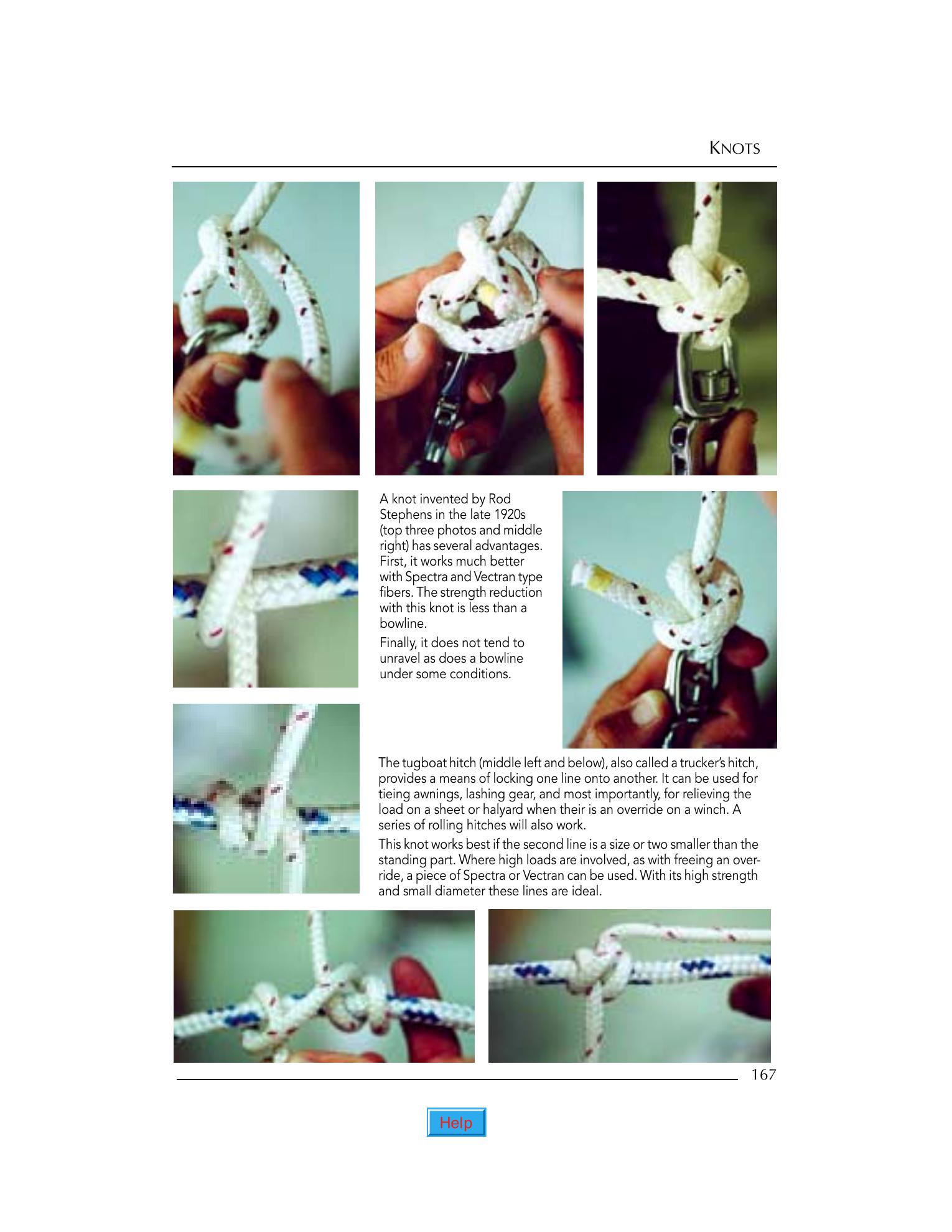 KNOTS

A knot invented by Rod Stephens in the late 1920s (top three photos and middle right) has several advantages. First, it works much better with Spectra and Vectran type fibers. The strength reduction with this knot is less than a bowline.

Finally, it does not tend to unravel as does a bowline under some conditions.

The tugboat hitch (middle left and below), also called a trucker's hitch, provides a means of locking one line onto another. It can be used for tieing awnings, lashing gear, and most importantly, for relieving the load on a sheet or halyard when their is an override on a winch. A series of rolling hitches will also work.

This knot works best if the second line is a size or two smaller than the standing part. Where high loads are involved, as with freeing an override, a piece of Spectra or Vectran can be used. With its high strength and small diameter these lines are ideal.

167

Help